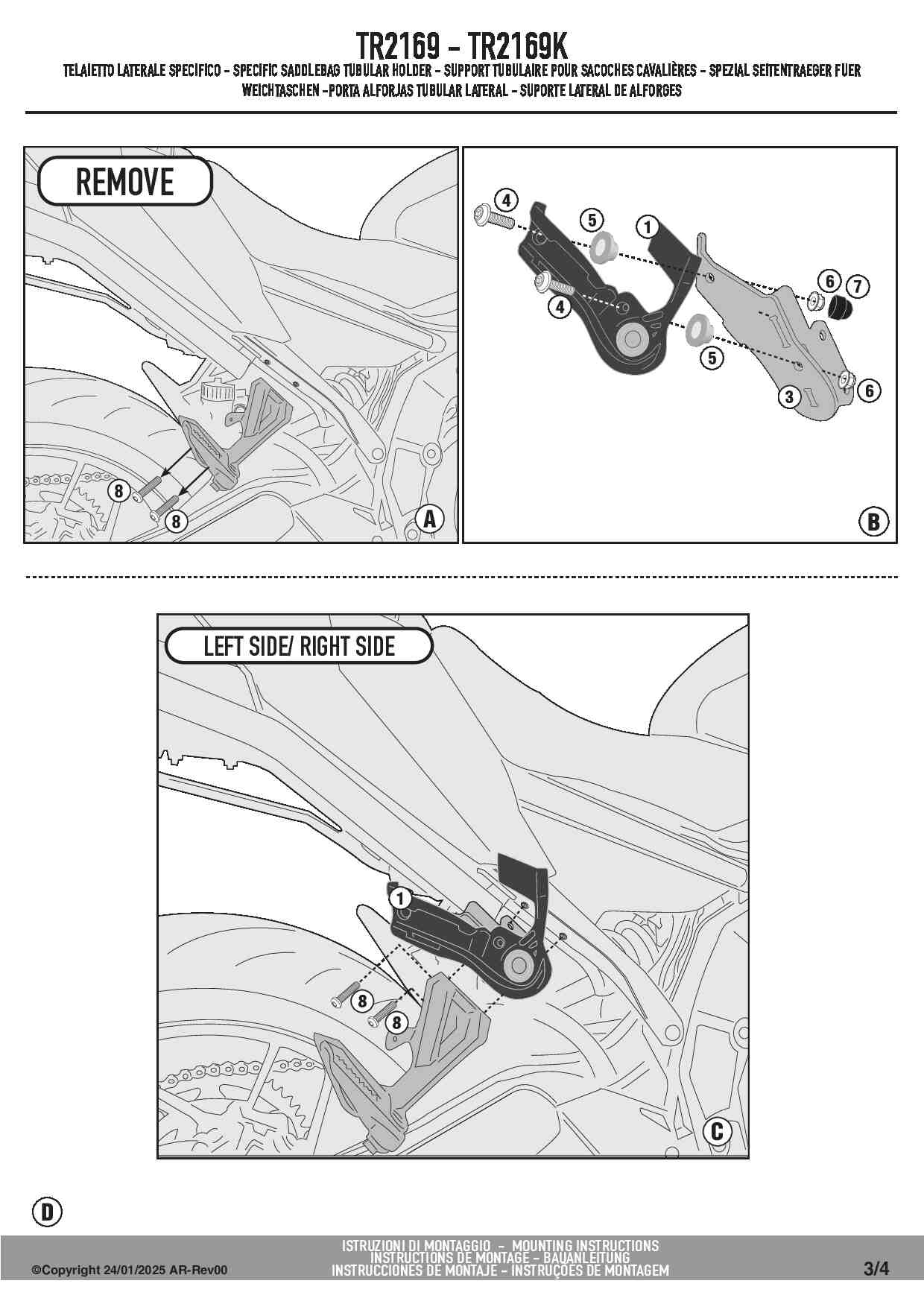 TR2169 - TR2169K

TELAIETTO LATERALE SPECIFICO - SPECIFIC SADDLEBAG TUBULAR HOLDER - SUPPORT TUBULAIRE POUR SACOCHES CAVALIÈRES - SPEZIAL SEITENTRAEGER FUER WEICHTASCHEN -PORTA ALFORJAS TUBULAR LATERAL - SUPORTE LATERAL DE ALFORGES

REMOVE

8
8
A

4
5
1
4
5
6
7
3
6
B

LEFT SIDE/ RIGHT SIDE

1
8
8
C

D

©Copyright 24/01/2025 AR-Rev00

ISTRUZIONI DI MONTAGGIO - MOUNTING INSTRUCTIONS
INSTRUCTIONS DE MONTAGE - BAUANLEITUNG
INSTRUCCIONES DE MONTAJE - INSTRUÇÕES DE MONTAGEM

3/4