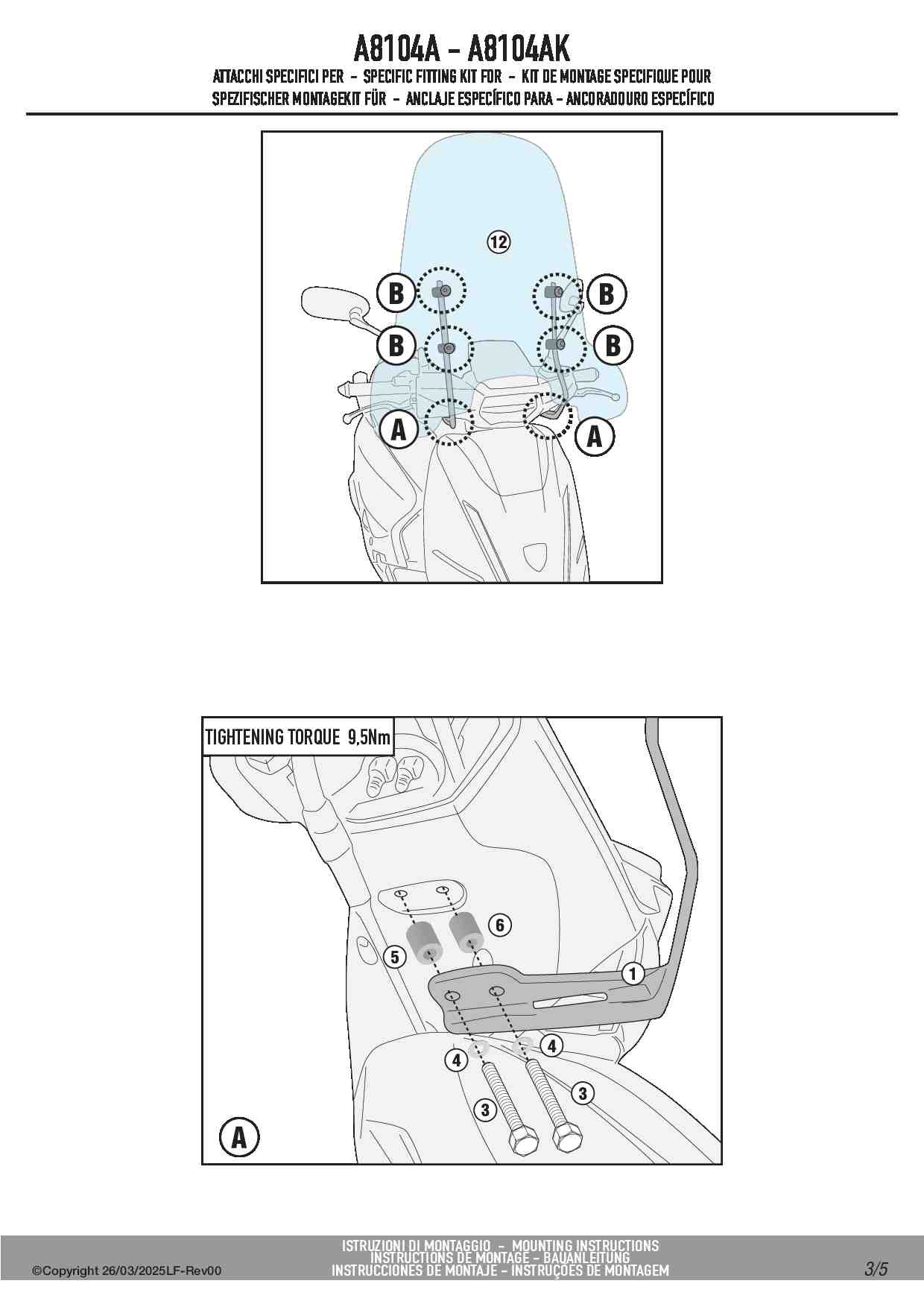 A8104A - A8104AK
ATTACCHI SPECIFICI PER - SPECIFIC FITTING KIT FOR - KIT DE MONTAGE SPECIFIQUE POUR
SPEZIFISCHER MONTAGEKIT FÜR - ANCLAJE ESPECÍFICO PARA - ANCORADOURO ESPECÍFICO

12
B
B
B
B
A
A

TIGHTENING TORQUE 9,5Nm
6
5
1
4
4
3
3
A

©Copyright 26/03/2025LF-Rev00
ISTRUZIONI DI MONTAGGIO - MOUNTING INSTRUCTIONS
INSTRUCTIONS DE MONTAGE - BAUANLEITUNG
INSTRUCCIONES DE MONTAJE - INSTRUÇÕES DE MONTAGEM
3/5