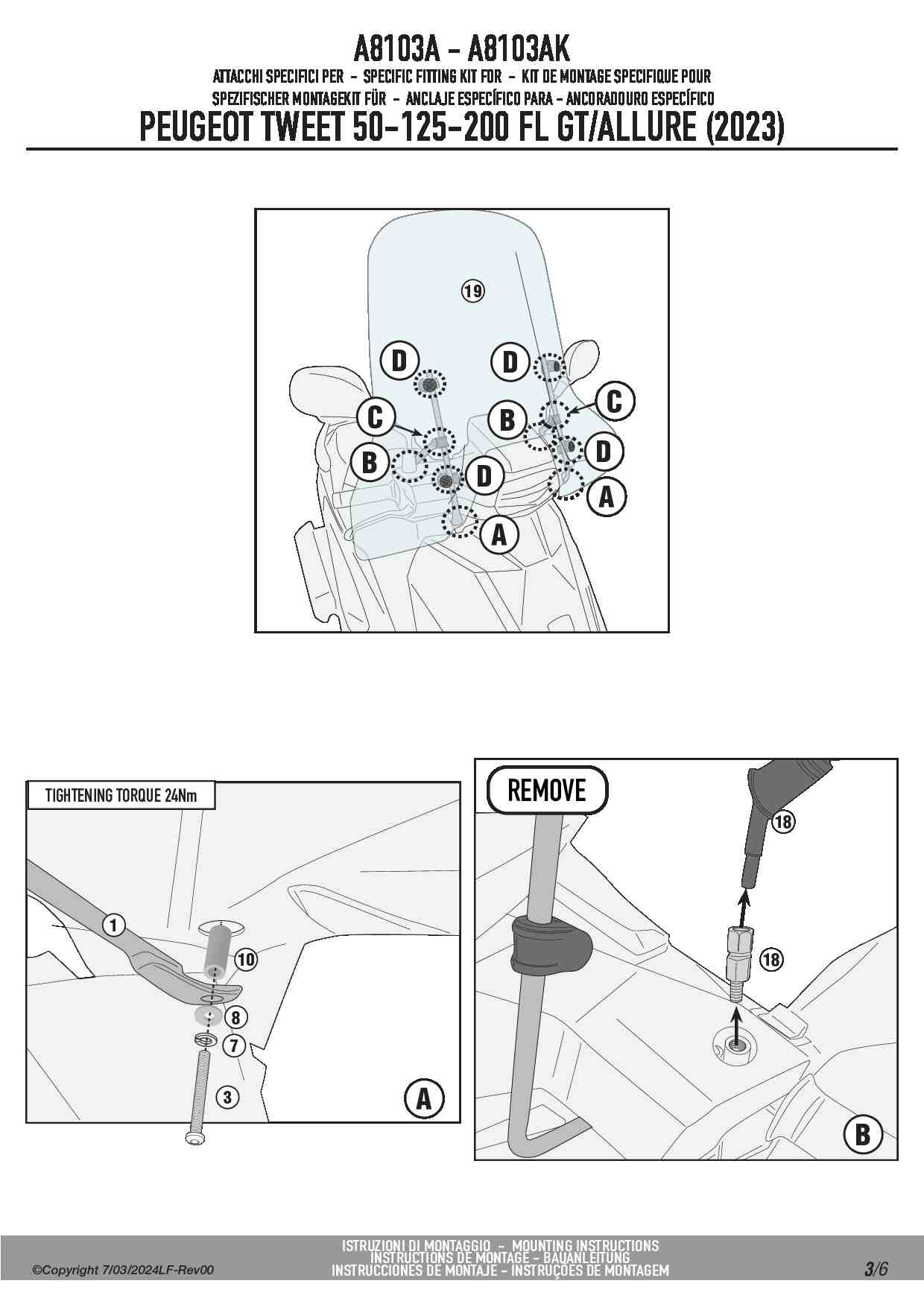 A8103A - A8103AK
ATTACCHI SPECIFICI PER - SPECIFIC FITTING KIT FOR - KIT DE MONTAGE SPECIFIQUE POUR
SPEZIFISCHER MONTAGEKIT FÜR - ANCLAJE ESPECÍFICO PARA - ANCORADOURO ESPECÍFICO
PEUGEOT TWEET 50-125-200 FL GT/ALLURE (2023)

19
D
D
C
C
B
B
D
D
A
A

TIGHTENING TORQUE 24Nm
1
10
8
7
3
A

REMOVE
18
18
B

©Copyright 7/03/2024LF-Rev00
ISTRUZIONI DI MONTAGGIO - MOUNTING INSTRUCTIONS
INSTRUCTIONS DE MONTAGE - BAUANLEITUNG
INSTRUCCIONES DE MONTAJE - INSTRUÇÕES DE MONTAGEM
3/6