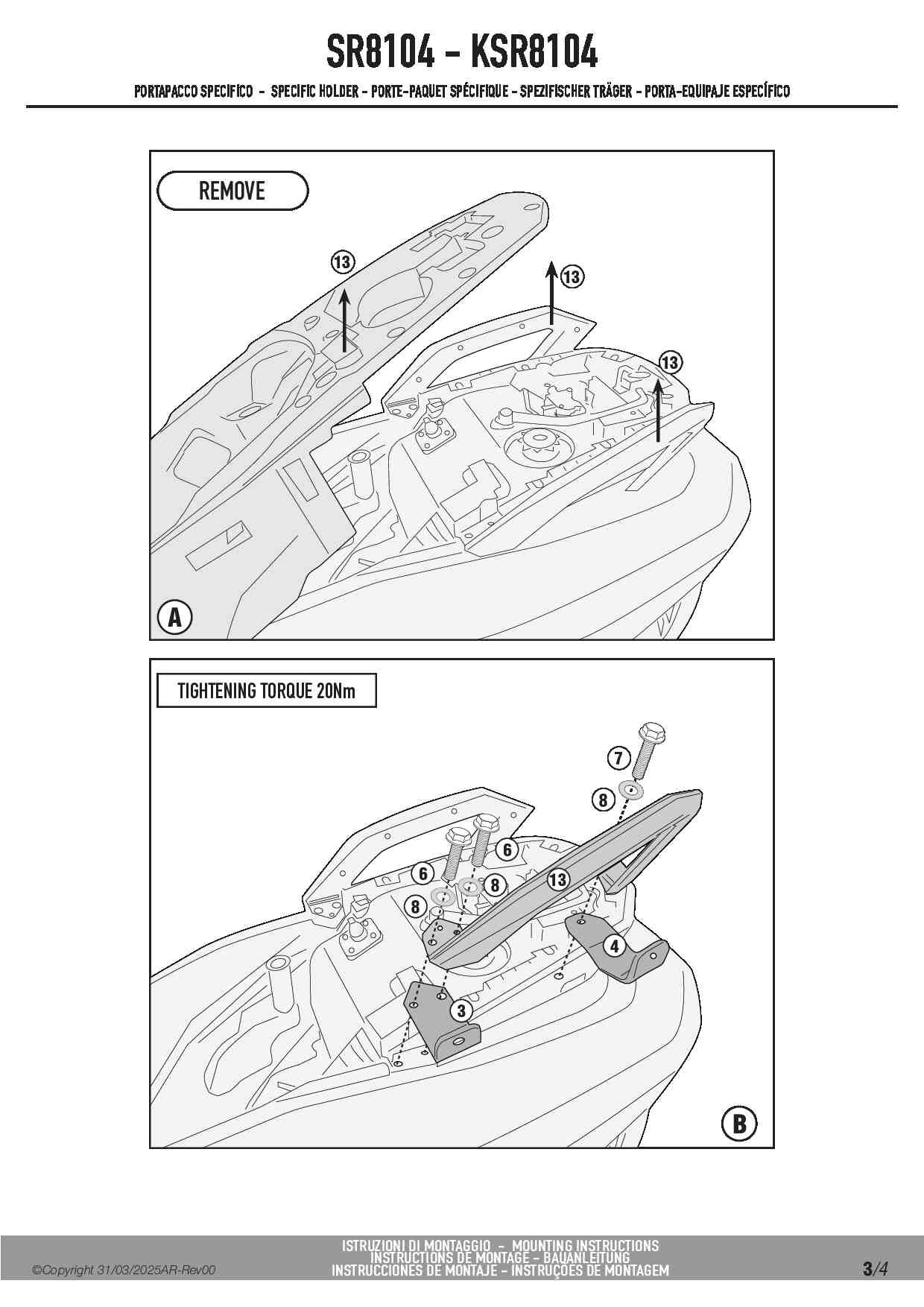 SR8104 - KSR8104

PORTAPACCO SPECIFICO - SPECIFIC HOLDER - PORTE-PAQUET SPÉCIFIQUE - SPEZIFISCHER TRÄGER - PORTA-EQUIPAJE ESPECÍFICO

REMOVE

13

13

13

A

TIGHTENING TORQUE 20Nm

7

8

6

6

8

8

13

4

3

B

©Copyright 31/03/2025AR-Rev00

ISTRUZIONI DI MONTAGGIO - MOUNTING INSTRUCTIONS
INSTRUCTIONS DE MONTAGE - BAUANLEITUNG
INSTRUCCIONES DE MONTAJE - INSTRUÇÕES DE MONTAGEM

3/4