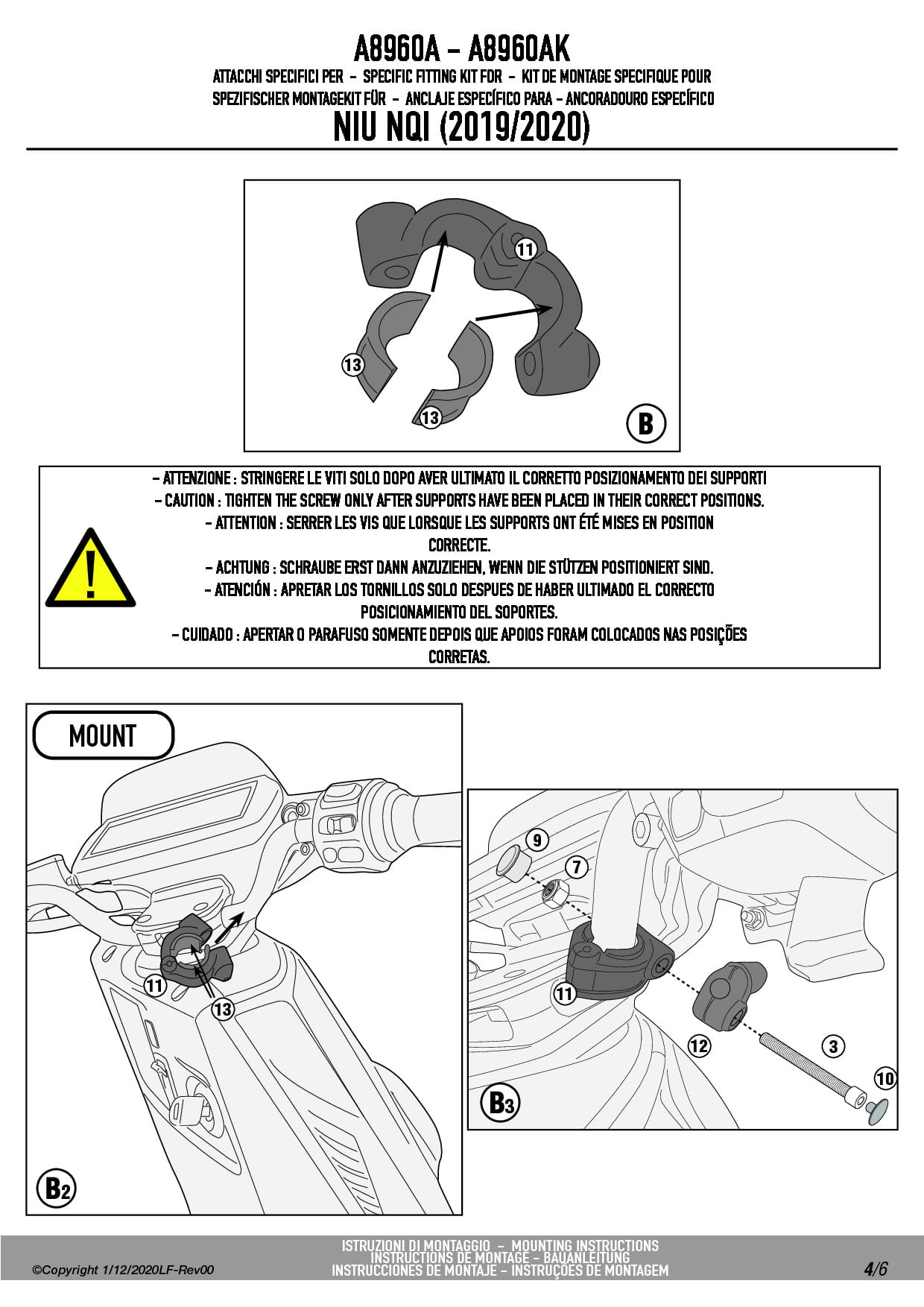 A8960A – A8960AK

ATTACCHI SPECIFICI PER – SPECIFIC FITTING KIT FOR – KIT DE MONTAGE SPECIFIQUE POUR
SPEZIFISCHER MONTAGEKIT FÜR – ANCLAJE ESPECÍFICO PARA – ANCORADOURO ESPECÍFICO

NIU NQI (2019/2020)

11

13

13

B

– ATTENZIONE : STRINGERE LE VITI SOLO DOPO AVER ULTIMATO IL CORRETTO POSIZIONAMENTO DEI SUPPORTI
– CAUTION : TIGHTEN THE SCREW ONLY AFTER SUPPORTS HAVE BEEN PLACED IN THEIR CORRECT POSITIONS.
– ATTENTION : SERRER LES VIS QUE LORSQUE LES SUPPORTS ONT ÉTÉ MISES EN POSITION CORRECTE.
– ACHTUNG : SCHRAUBE ERST DANN ANZUZIEHEN, WENN DIE STÜTZEN POSITIONIERT SIND.
– ATENCIÓN : APRETAR LOS TORNILLOS SOLO DESPUES DE HABER ULTIMADO EL CORRECTO POSICIONAMIENTO DEL SOPORTES.
– CUIDADO : APERTAR O PARAFUSO SOMENTE DEPOIS QUE APOIOS FORAM COLOCADOS NAS POSIÇÕES CORRETAS.

MOUNT

11

13

B2

9

7

11

12

3

10

B3

©Copyright 1/12/2020LF-Rev00

ISTRUZIONI DI MONTAGGIO – MOUNTING INSTRUCTIONS
INSTRUCTIONS DE MONTAGE – BAUANLEITUNG
INSTRUCCIONES DE MONTAJE – INSTRUÇÕES DE MONTAGEM

4/6