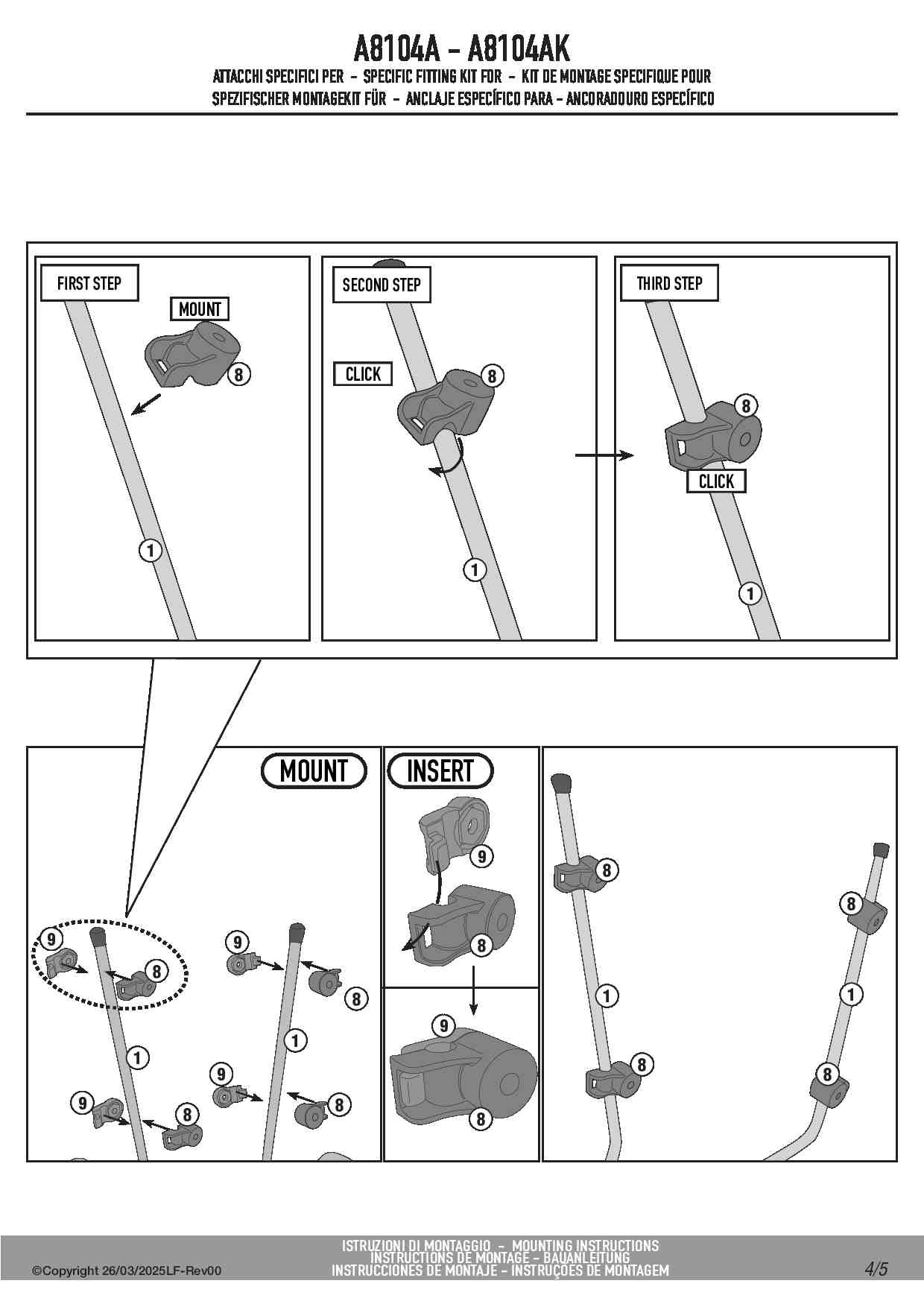 A8104A - A8104AK
ATTACCHI SPECIFICI PER - SPECIFIC FITTING KIT FOR - KIT DE MONTAGE SPECIFIQUE POUR
SPEZIFISCHER MONTAGEKIT FÜR - ANCLAJE ESPECÍFICO PARA - ANCORADOURO ESPECÍFICO

FIRST STEP
MOUNT
8
1

SECOND STEP
CLICK
8
1

THIRD STEP
8
CLICK
1

MOUNT
9
8
9
8
1
1
9
9
8
8

INSERT
9
8
9
8

8
8
1
1
8
8

©Copyright 26/03/2025LF-Rev00
ISTRUZIONI DI MONTAGGIO - MOUNTING INSTRUCTIONS
INSTRUCTIONS DE MONTAGE - BAUANLEITUNG
INSTRUCCIONES DE MONTAJE - INSTRUÇÕES DE MONTAGEM
4/5