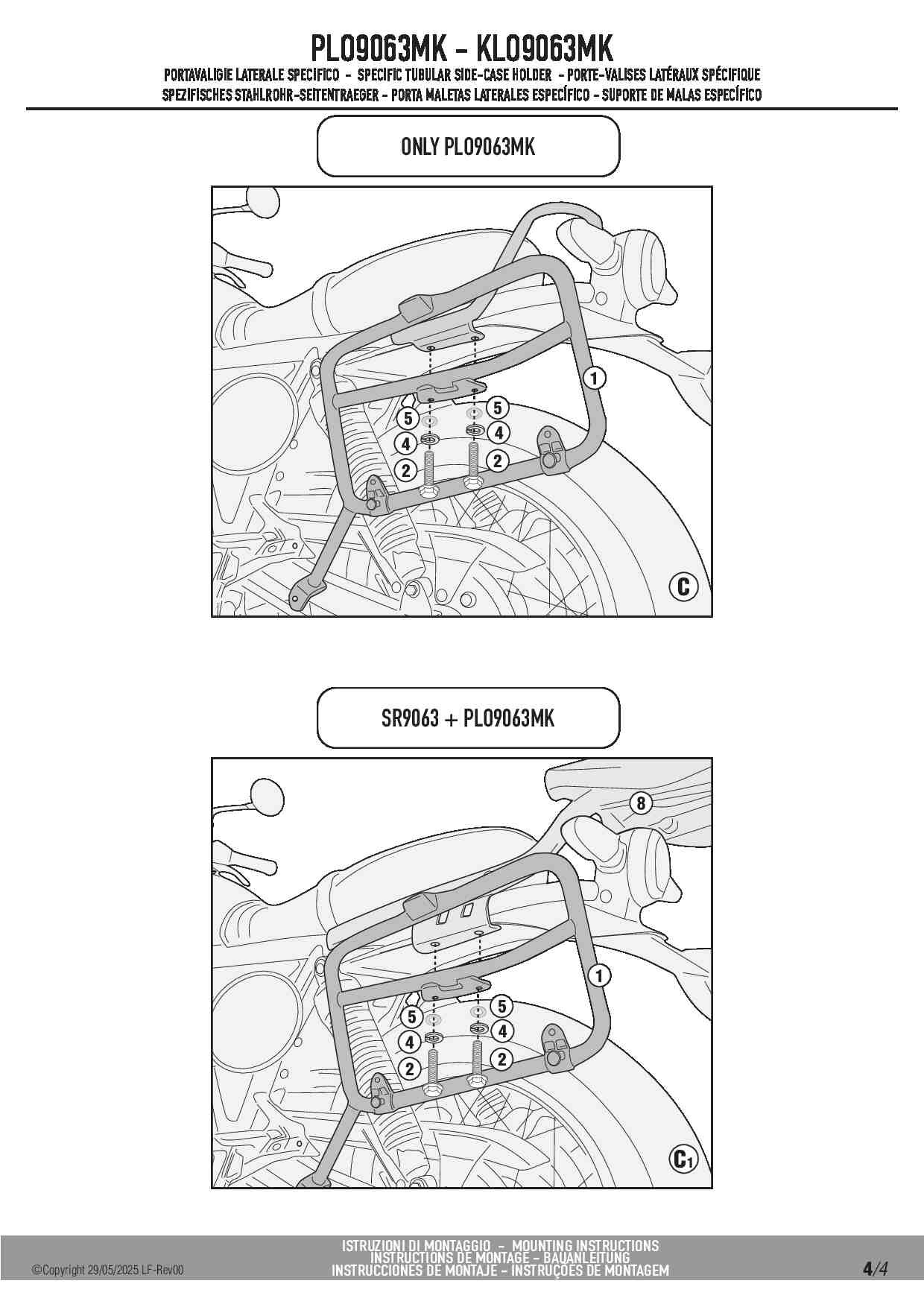 PLO9063MK - KLO9063MK
PORTAVALIGIE LATERALE SPECIFICO - SPECIFIC TUBULAR SIDE-CASE HOLDER - PORTE-VALISES LATÉRAUX SPÉCIFIQUE
SPEZIFISCHES STAHLROHR-SEITENTRAEGER - PORTA MALETAS LATERALES ESPECÍFICO - SUPORTE DE MALAS ESPECÍFICO

ONLY PLO9063MK

1
5
5
4
4
2
2
C

SR9063 + PLO9063MK

8
1
5
5
4
4
2
2
C1

©Copyright 29/05/2025 LF-Rev00

ISTRUZIONI DI MONTAGGIO - MOUNTING INSTRUCTIONS
INSTRUCTIONS DE MONTAGE - BAUANLEITUNG
INSTRUCCIONES DE MONTAJE - INSTRUÇÕES DE MONTAGEM

4/4