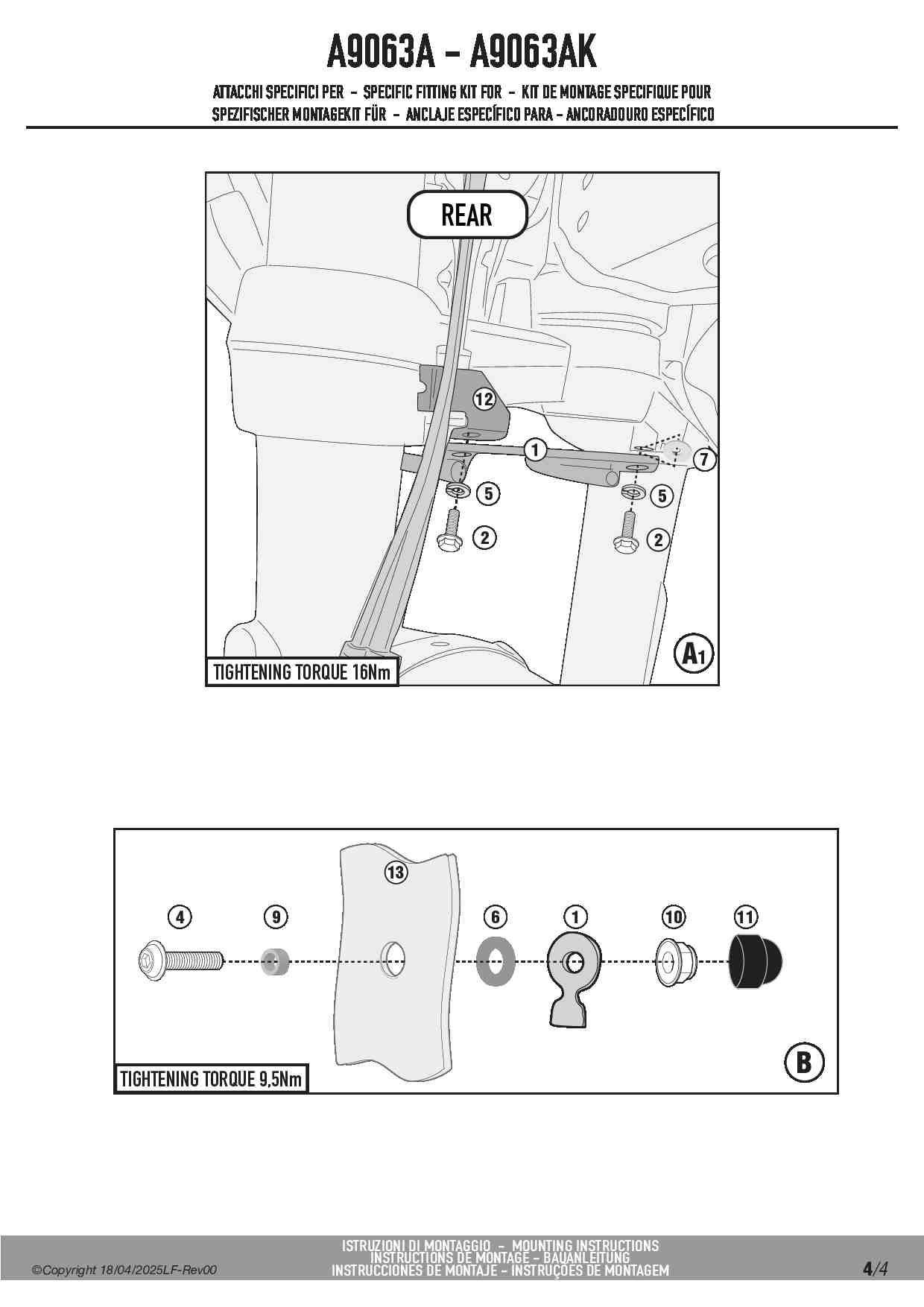 A9063A - A9063AK

ATTACCHI SPECIFICI PER - SPECIFIC FITTING KIT FOR - KIT DE MONTAGE SPECIFIQUE POUR SPEZIFISCHER MONTAGEKIT FÜR - ANCLAJE ESPECÍFICO PARA - ANCORADOURO ESPECÍFICO

REAR

12

1

7

5

5

2

2

A1

TIGHTENING TORQUE 16Nm

13

4

9

6

1

10

11

B

TIGHTENING TORQUE 9,5Nm

©Copyright 18/04/2025LF-Rev00

ISTRUZIONI DI MONTAGGIO - MOUNTING INSTRUCTIONS
INSTRUCTIONS DE MONTAGE - BAUANLEITUNG
INSTRUCCIONES DE MONTAJE - INSTRUÇÕES DE MONTAGEM

4/4