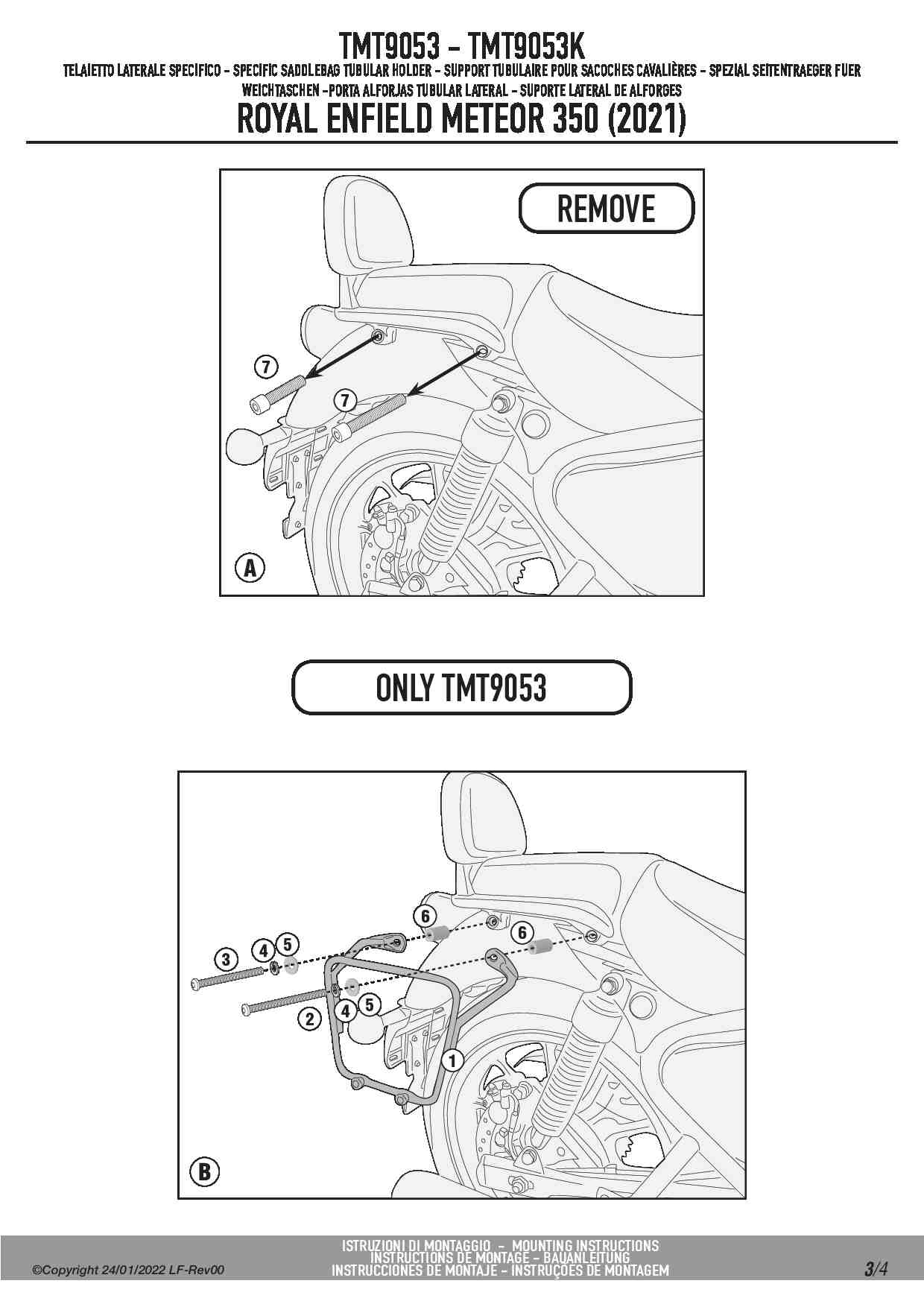 TMT9053 - TMT9053K

TELAIETTO LATERALE SPECIFICO - SPECIFIC SADDLEBAG TUBULAR HOLDER - SUPPORT TUBULAIRE POUR SACOCHES CAVALIÈRES - SPEZIAL SEITENTRAEGER FUER WEICHTASCHEN -PORTA ALFORJAS TUBULAR LATERAL - SUPORTE LATERAL DE ALFORGES

ROYAL ENFIELD METEOR 350 (2021)

REMOVE

7

7

A

ONLY TMT9053

6

6

3

4

5

2

4

5

1

B

©Copyright 24/01/2022 LF-Rev00

ISTRUZIONI DI MONTAGGIO - MOUNTING INSTRUCTIONS
INSTRUCTIONS DE MONTAGE - BAUANLEITUNG
INSTRUCCIONES DE MONTAJE - INSTRUÇÕES DE MONTAGEM

3/4