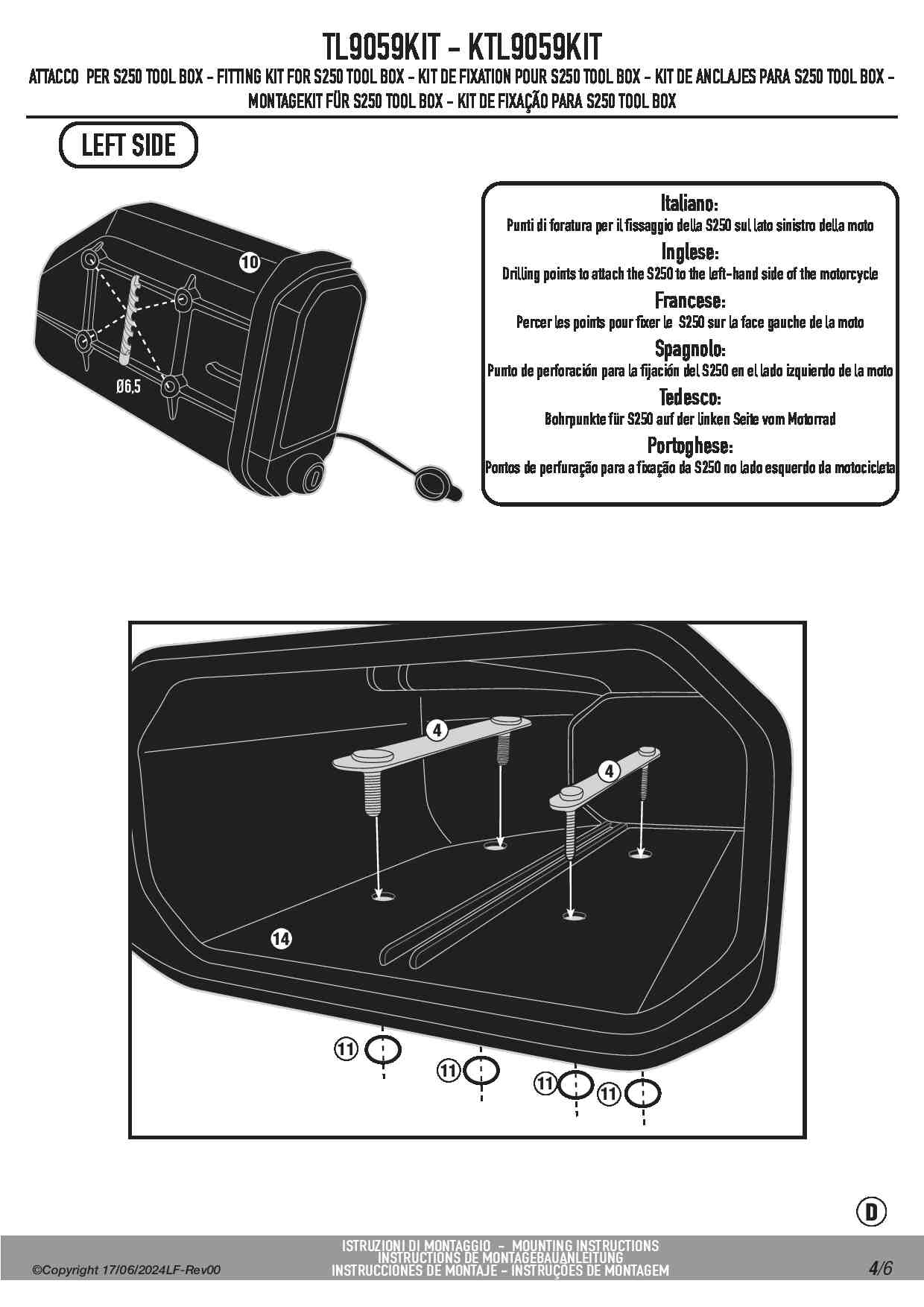 TL9059KIT - KTL9059KIT

ATTACCO PER S250 TOOL BOX - FITTING KIT FOR S250 TOOL BOX - KIT DE FIXATION POUR S250 TOOL BOX - KIT DE ANCLAJES PARA S250 TOOL BOX - MONTAGEKIT FÜR S250 TOOL BOX - KIT DE FIXAÇÃO PARA S250 TOOL BOX

LEFT SIDE

10

Ø6,5

Italiano:
Punti di foratura per il fissaggio della S250 sul lato sinistro della moto

Inglese:
Drilling points to attach the S250 to the left-hand side of the motorcycle

Francese:
Percer les points pour fixer le S250 sur la face gauche de la moto

Spagnolo:
Punto de perforación para la fijación del S250 en el lado izquierdo de la moto

Tedesco:
Bohrpunkte für S250 auf der linken Seite vom Motorrad

Portoghese:
Pontos de perfuração para a fixação da S250 no lado esquerdo da motocicleta

4

4

14

11

11

11

11

D

©Copyright 17/06/2024LF-Rev00

ISTRUZIONI DI MONTAGGIO - MOUNTING INSTRUCTIONS
INSTRUCTIONS DE MONTAGEBAUANLEITUNG
INSTRUCCIONES DE MONTAJE - INSTRUÇÕES DE MONTAGEM

4/6