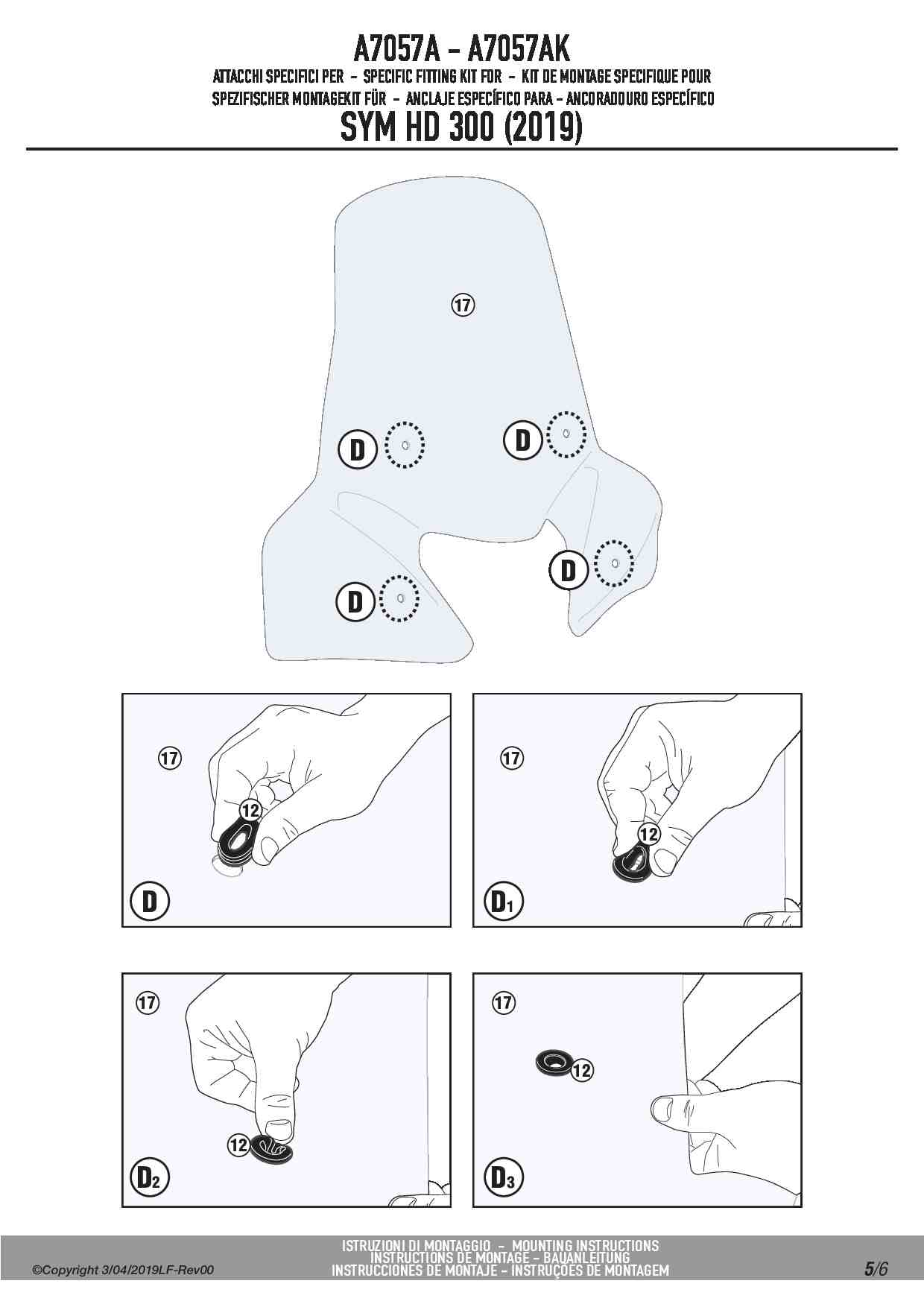 A7057A - A7057AK

ATTACCHI SPECIFICI PER - SPECIFIC FITTING KIT FOR - KIT DE MONTAGE SPECIFIQUE POUR
SPEZIFISCHER MONTAGEKIT FÜR - ANCLAJE ESPECÍFICO PARA - ANCORADOURO ESPECÍFICO

SYM HD 300 (2019)

17

D

D

D

D

17

12

D

17

12

$D_1$

17

12

$D_2$

17

12

$D_3$

©Copyright 3/04/2019LF-Rev00

ISTRUZIONI DI MONTAGGIO - MOUNTING INSTRUCTIONS
INSTRUCTIONS DE MONTAGE - BAUANLEITUNG
INSTRUCCIONES DE MONTAJE - INSTRUÇÕES DE MONTAGEM

5/6