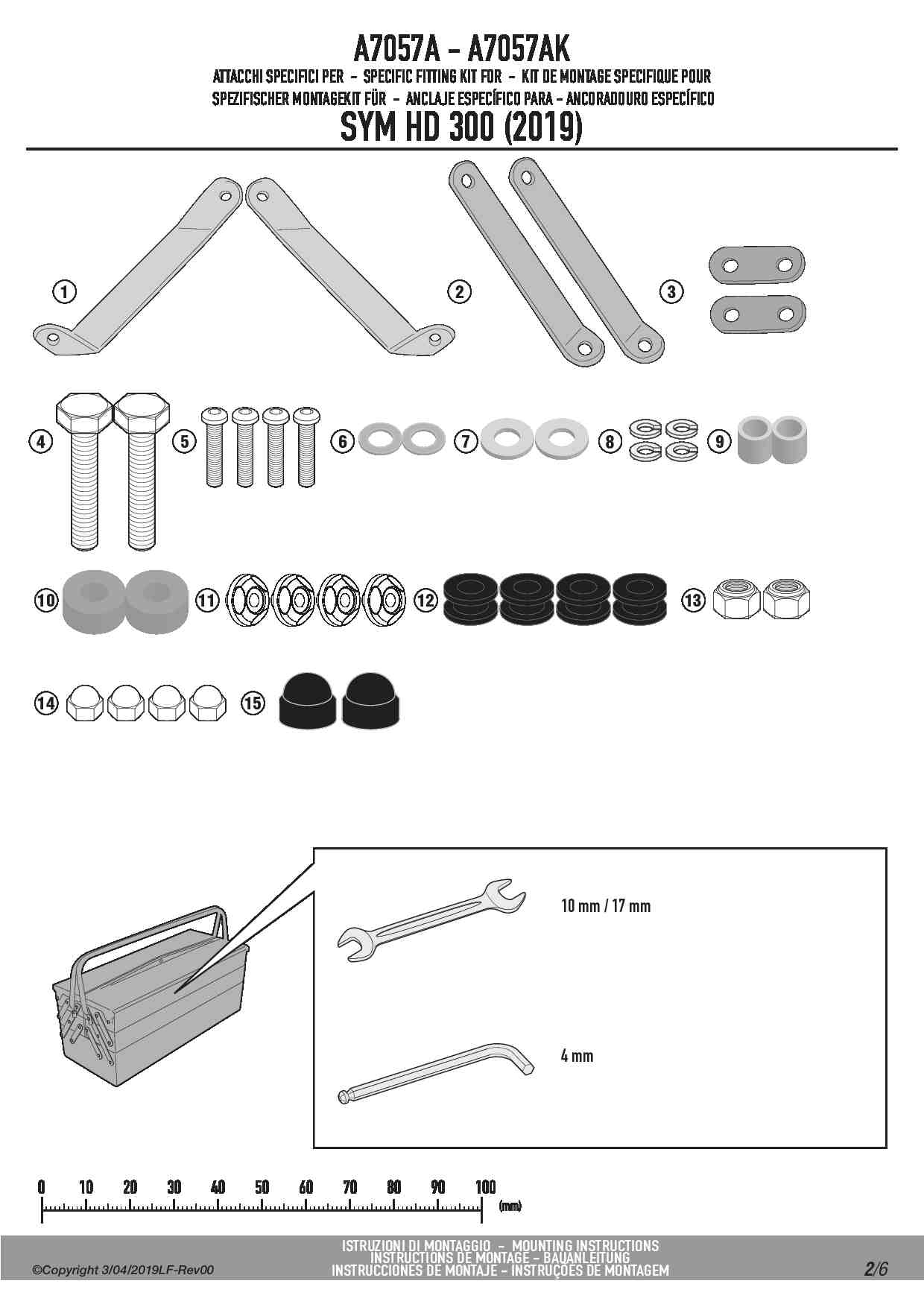 A7057A - A7057AK
ATTACCHI SPECIFICI PER - SPECIFIC FITTING KIT FOR - KIT DE MONTAGE SPECIFIQUE POUR
SPEZIFISCHER MONTAGEKIT FÜR - ANCLAJE ESPECÍFICO PARA - ANCORADOURO ESPECÍFICO
SYM HD 300 (2019)

1
2
3
4
5
6
7
8
9
10
11
12
13
14
15

10 mm / 17 mm

4 mm

0 10 20 30 40 50 60 70 80 90 100 (mm)

©Copyright 3/04/2019LF-Rev00

ISTRUZIONI DI MONTAGGIO - MOUNTING INSTRUCTIONS
INSTRUCTIONS DE MONTAGE - BAUANLEITUNG
INSTRUCCIONES DE MONTAJE - INSTRUÇÕES DE MONTAGEM

2/6