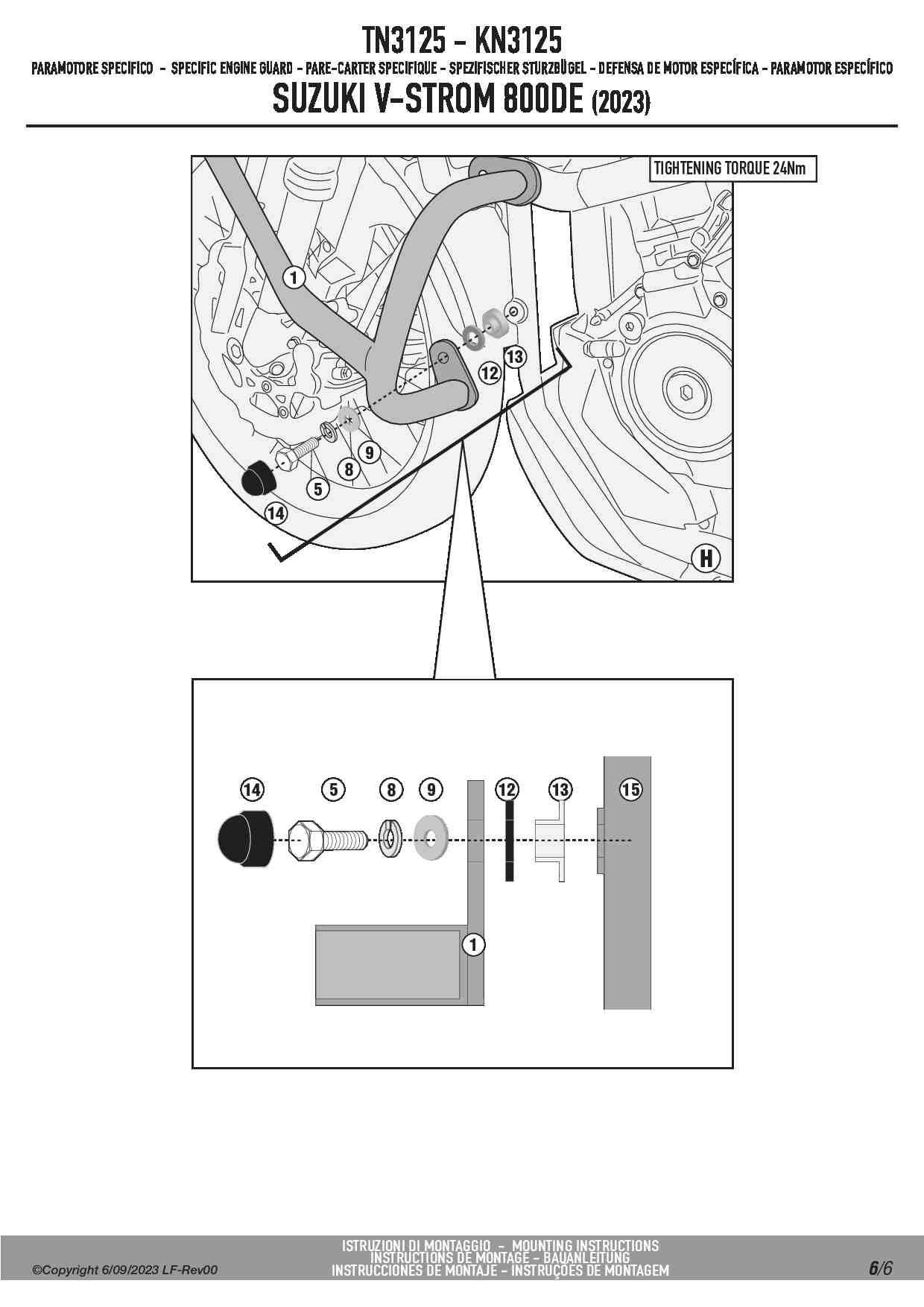 TN3125 - KN3125

PARAMOTORE SPECIFICO - SPECIFIC ENGINE GUARD - PARE-CARTER SPECIFIQUE - SPEZIFISCHER STURZBÜGEL - DEFENSA DE MOTOR ESPECÍFICA - PARAMOTOR ESPECÍFICO

SUZUKI V-STROM 800DE (2023)

TIGHTENING TORQUE 24Nm

1
13
12
9
8
5
14
H

14 5 8 9 12 13 15

1

©Copyright 6/09/2023 LF-Rev00

ISTRUZIONI DI MONTAGGIO - MOUNTING INSTRUCTIONS
INSTRUCTIONS DE MONTAGE - BAUANLEITUNG
INSTRUCCIONES DE MONTAJE - INSTRUÇÕES DE MONTAGEM

6/6