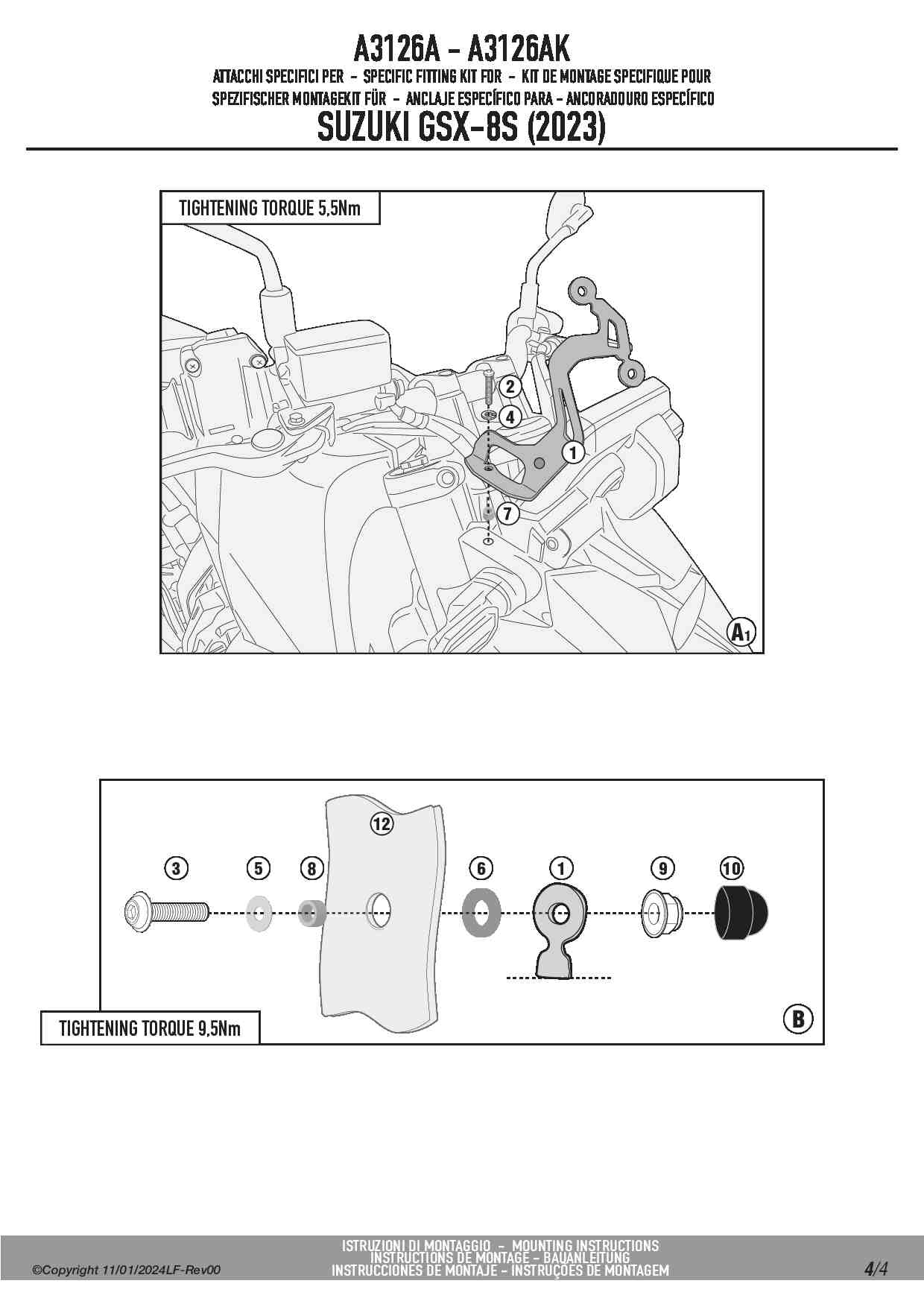 A3126A - A3126AK
ATTACCHI SPECIFICI PER - SPECIFIC FITTING KIT FOR - KIT DE MONTAGE SPECIFIQUE POUR
SPEZIFISCHER MONTAGEKIT FÜR - ANCLAJE ESPECÍFICO PARA - ANCORADOURO ESPECÍFICO
SUZUKI GSX-8S (2023)

TIGHTENING TORQUE 5,5Nm

2
4
1
7
A1

12
3
5
8
6
1
9
10

TIGHTENING TORQUE 9,5Nm
B

©Copyright 11/01/2024LF-Rev00
ISTRUZIONI DI MONTAGGIO - MOUNTING INSTRUCTIONS
INSTRUCTIONS DE MONTAGE - BAUANLEITUNG
INSTRUCCIONES DE MONTAJE - INSTRUÇÕES DE MONTAGEM
4/4