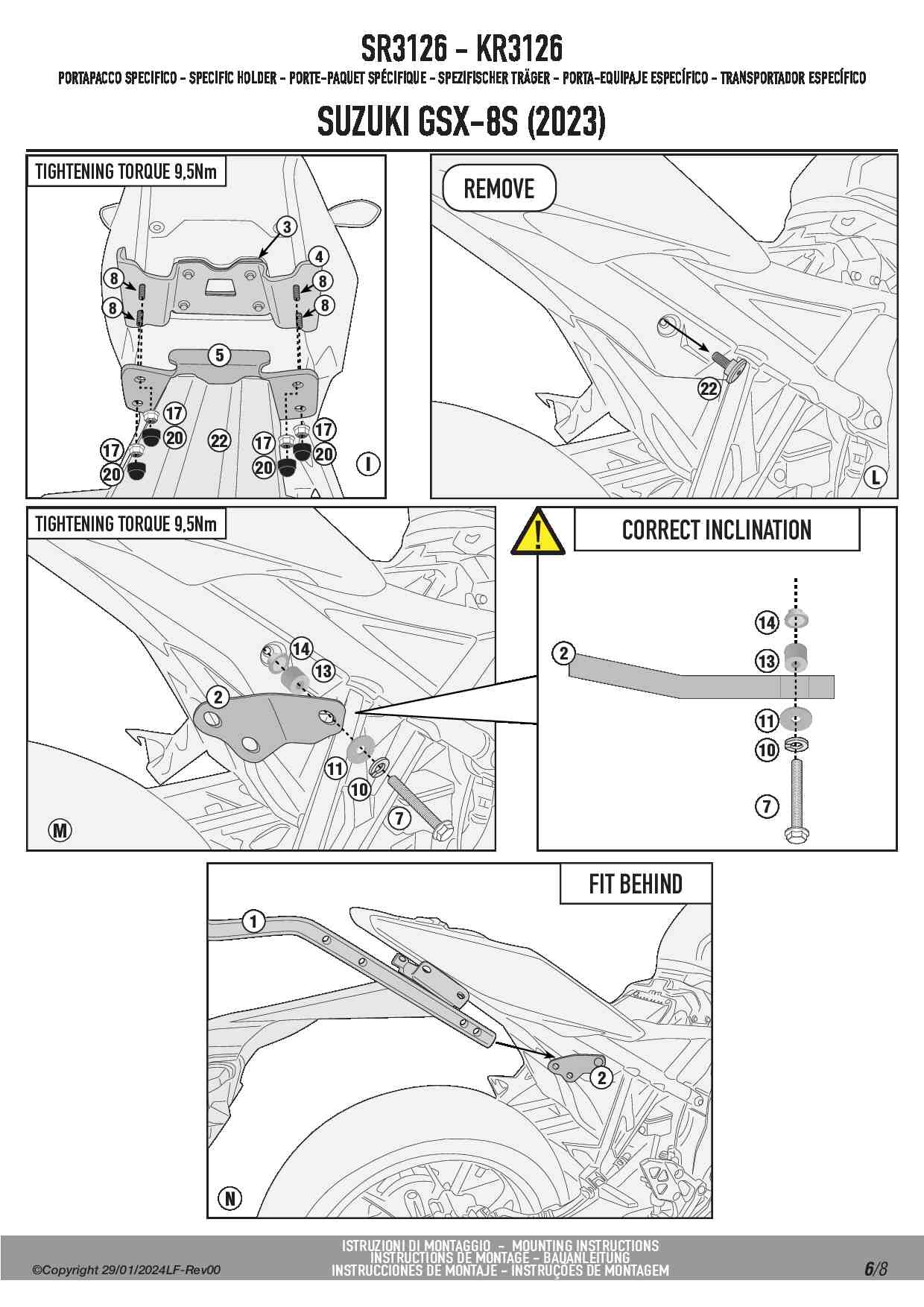 SR3126 - KR3126

PORTAPACCO SPECIFICO - SPECIFIC HOLDER - PORTE-PAQUET SPÉCIFIQUE - SPEZIFISCHER TRÄGER - PORTA-EQUIPAJE ESPECÍFICO - TRANSPORTADOR ESPECÍFICO

SUZUKI GSX-8S (2023)

TIGHTENING TORQUE 9,5Nm

3
4
8
8
8
8
5
17
20
22
17
20
17
20
17
20
I

REMOVE

22
L

TIGHTENING TORQUE 9,5Nm

14
13
2
11
10
7
M

CORRECT INCLINATION

14
2
13
11
10
7

FIT BEHIND

1
2
N

ISTRUZIONI DI MONTAGGIO - MOUNTING INSTRUCTIONS
INSTRUCTIONS DE MONTAGE - BAUANLEITUNG
INSTRUCCIONES DE MONTAJE - INSTRUÇÕES DE MONTAGEM

©Copyright 29/01/2024LF-Rev00

6/8