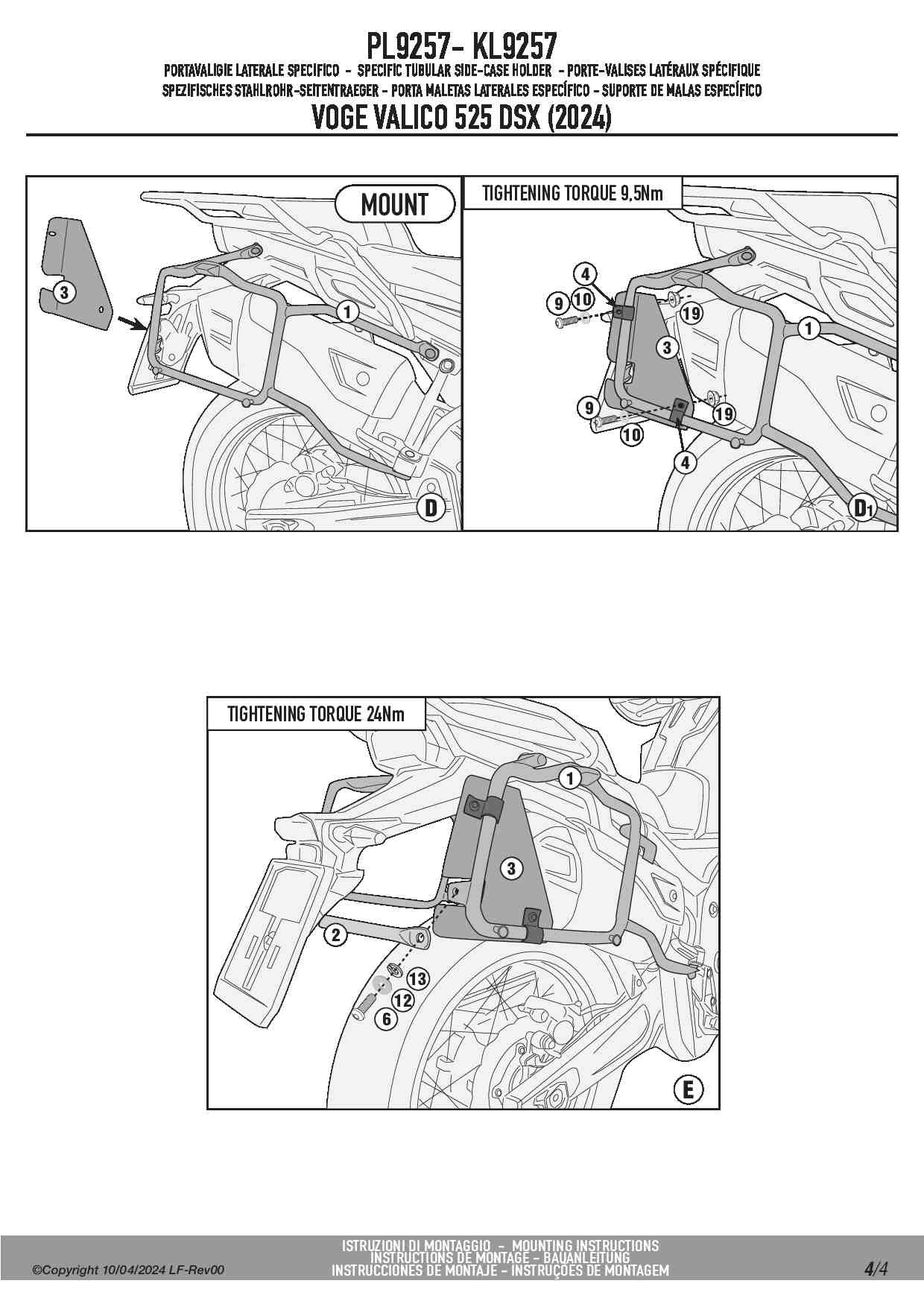 PL9257- KL9257

PORTAVALIGIE LATERALE SPECÍFICO - SPECIFIC TUBULAR SIDE-CASE HOLDER - PORTE-VALISES LATÉRAUX SPÉCIFIQUE
SPEZIFISCHES STAHLROHR-SEITENTRAEGER - PORTA MALETAS LATERALES ESPECÍFICO - SUPORTE DE MALAS ESPECÍFICO

VOGE VALICO 525 DSX (2024)

MOUNT

3

1

D

TIGHTENING TORQUE 9,5Nm

4
9 10
19
3
1
9
19
10
4
D1

TIGHTENING TORQUE 24Nm

1
3
2
13
12
6
E

©Copyright 10/04/2024 LF-Rev00

ISTRUZIONI DI MONTAGGIO - MOUNTING INSTRUCTIONS
INSTRUCTIONS DE MONTAGE - BAUANLEITUNG
INSTRUCCIONES DE MONTAJE - INSTRUÇÕES DE MONTAGEM

4/4