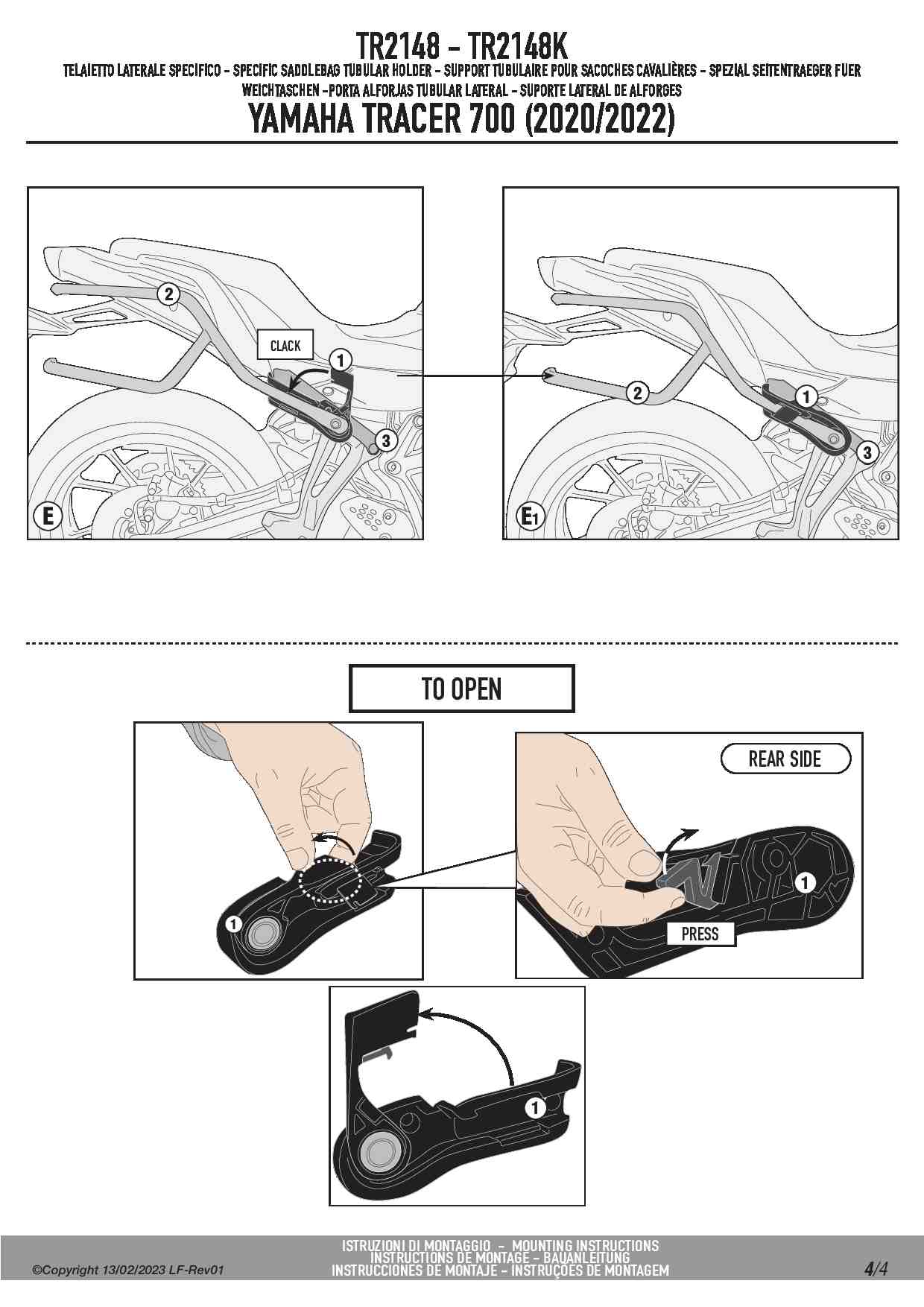 TR2148 - TR2148K

TELAIETTO LATERALE SPECIFICO - SPECIFIC SADDLEBAG TUBULAR HOLDER - SUPPORT TUBULAIRE POUR SACOCHES CAVALIÈRES - SPEZIAL SEITENTRAEGER FUER WEICHTASCHEN -PORTA ALFORJAS TUBULAR LATERAL - SUPORTE LATERAL DE ALFORGES

YAMAHA TRACER 700 (2020/2022)

2
CLACK
1
3
E

2
1
3
E1

TO OPEN

1

REAR SIDE
1
PRESS

1

©Copyright 13/02/2023 LF-Rev01

ISTRUZIONI DI MONTAGGIO - MOUNTING INSTRUCTIONS
INSTRUCTIONS DE MONTAGE - BAUANLEITUNG
INSTRUCCIONES DE MONTAJE - INSTRUÇÕES DE MONTAGEM

4/4