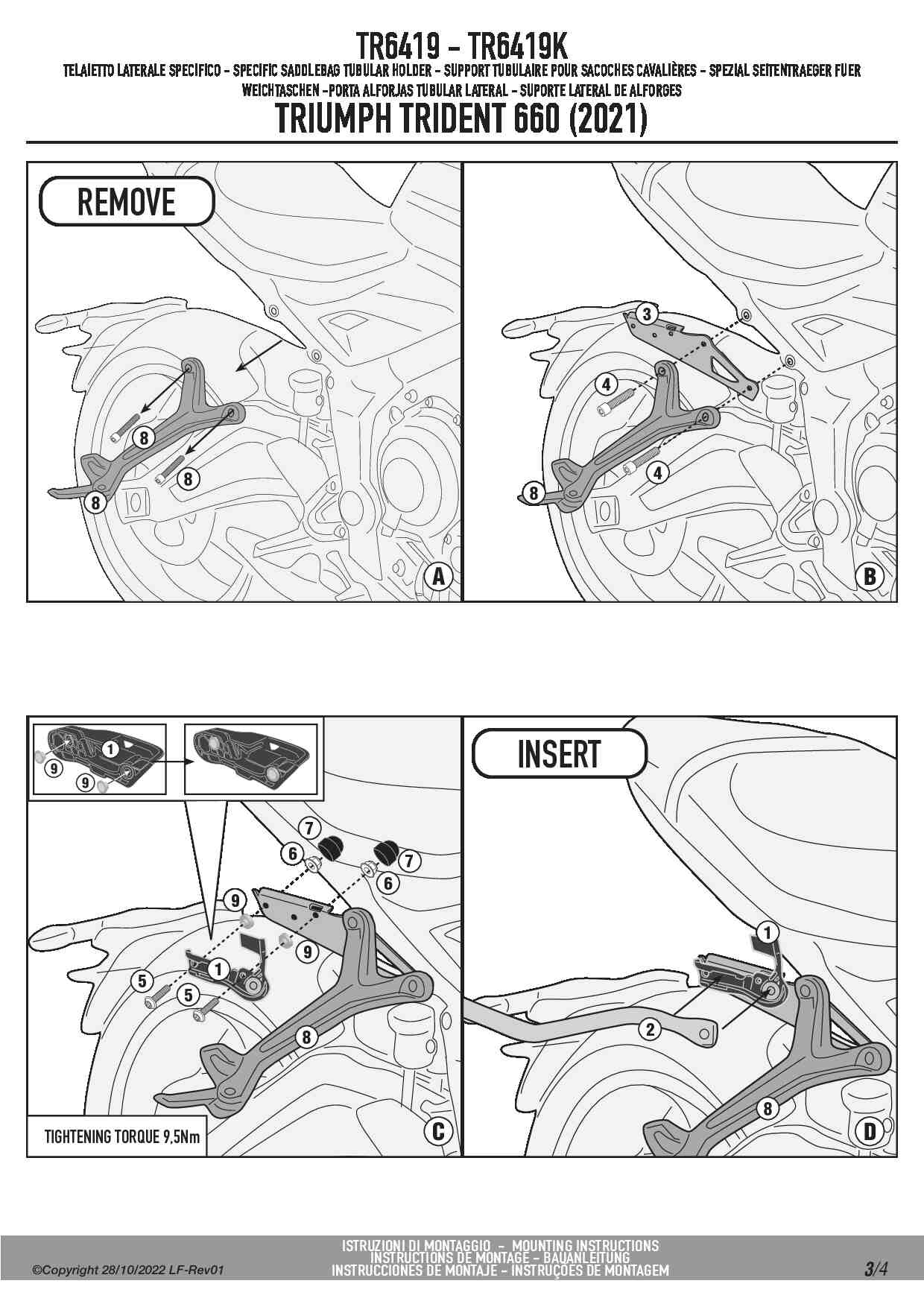 TR6419 - TR6419K

TELAIETTO LATERALE SPECIFICO - SPECIFIC SADDLEBAG TUBULAR HOLDER - SUPPORT TUBULAIRE POUR SACOCHES CAVALIÈRES - SPEZIAL SEITENTRAEGER FUER WEICHTASCHEN -PORTA ALFORJAS TUBULAR LATERAL - SUPORTE LATERAL DE ALFORGES

TRIUMPH TRIDENT 660 (2021)

REMOVE

8

8

8

A

3

4

4

8

B

1

9

9

7

6

7

6

9

9

1

5

5

8

TIGHTENING TORQUE 9,5Nm

C

INSERT

1

2

8

D

©Copyright 28/10/2022 LF-Rev01

ISTRUZIONI DI MONTAGGIO - MOUNTING INSTRUCTIONS
INSTRUCTIONS DE MONTAGE - BAUANLEITUNG
INSTRUCCIONES DE MONTAJE - INSTRUÇÕES DE MONTAGEM

3/4