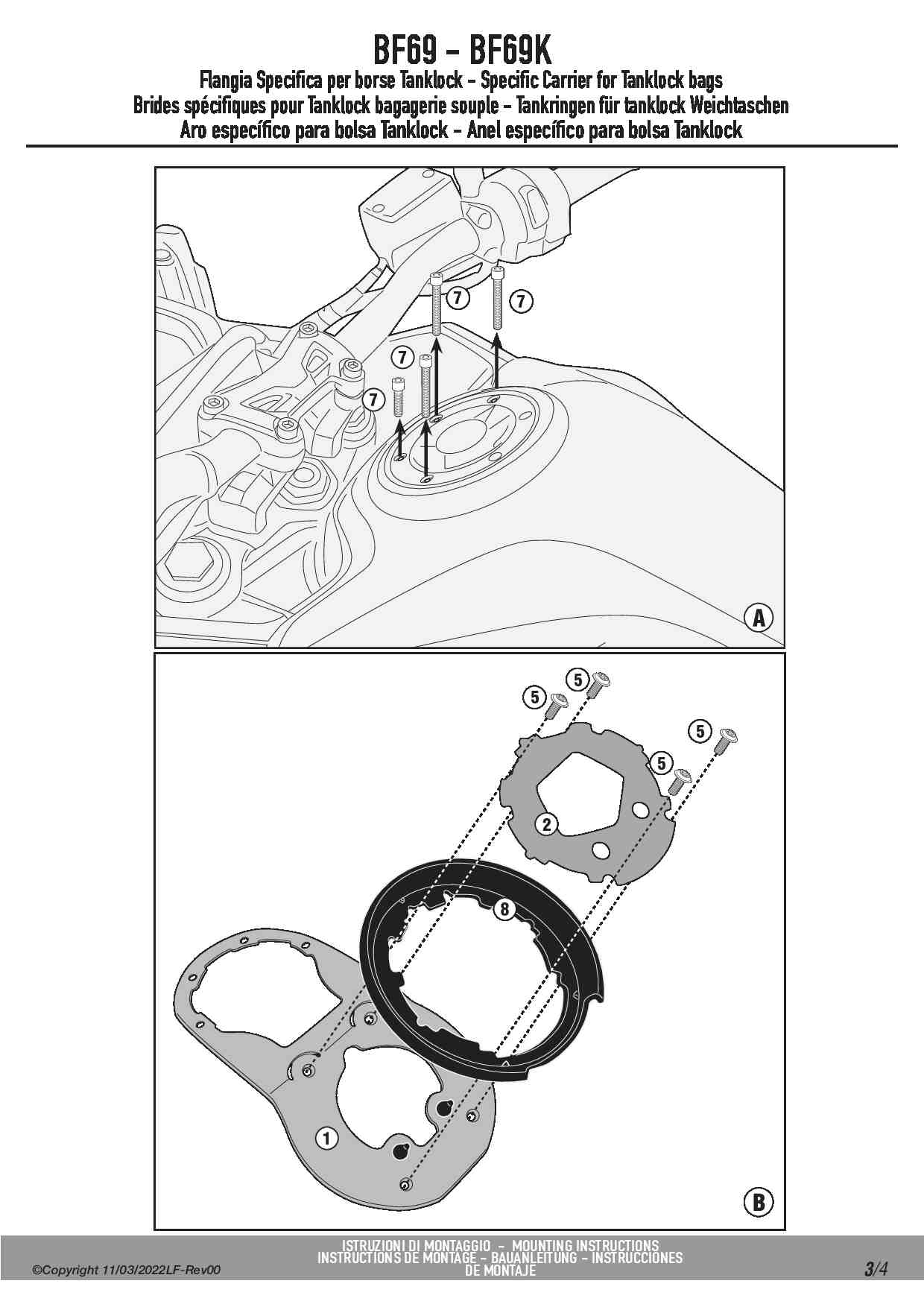 BF69 - BF69K

Flangia Specifica per borse Tanklock - Specific Carrier for Tanklock bags
Brides spécifiques pour Tanklock bagagerie souple - Tankringen für tanklock Weichtaschen
Aro específico para bolsa Tanklock - Anel específico para bolsa Tanklock

7
7
7
7
A

5
5
5
5
2
8
1
B

©Copyright 11/03/2022LF-Rev00

ISTRUZIONI DI MONTAGGIO - MOUNTING INSTRUCTIONS
INSTRUCTIONS DE MONTAGE - BAUANLEITUNG - INSTRUCCIONES DE MONTAJE

3/4