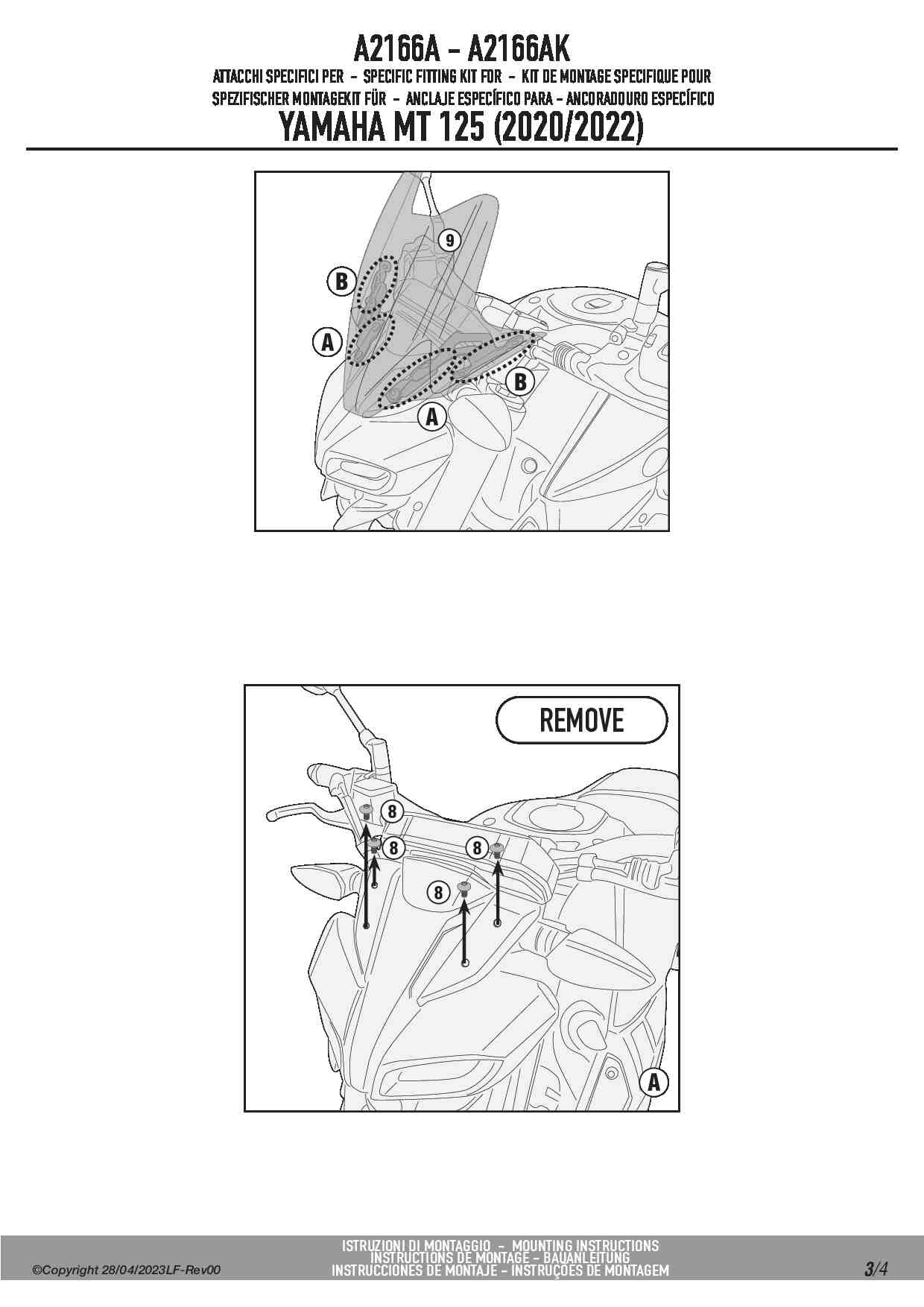 A2166A - A2166AK
ATTACCHI SPECIFICI PER - SPECIFIC FITTING KIT FOR - KIT DE MONTAGE SPECIFIQUE POUR
SPEZIFISCHER MONTAGEKIT FÜR - ANCLAJE ESPECÍFICO PARA - ANCORADOURO ESPECÍFICO
YAMAHA MT 125 (2020/2022)

9
B
A
B
A

REMOVE
8
8
8
8
A

©Copyright 28/04/2023LF-Rev00
ISTRUZIONI DI MONTAGGIO - MOUNTING INSTRUCTIONS
INSTRUCTIONS DE MONTAGE - BAUANLEITUNG
INSTRUCCIONES DE MONTAJE - INSTRUÇÕES DE MONTAGEM
3/4