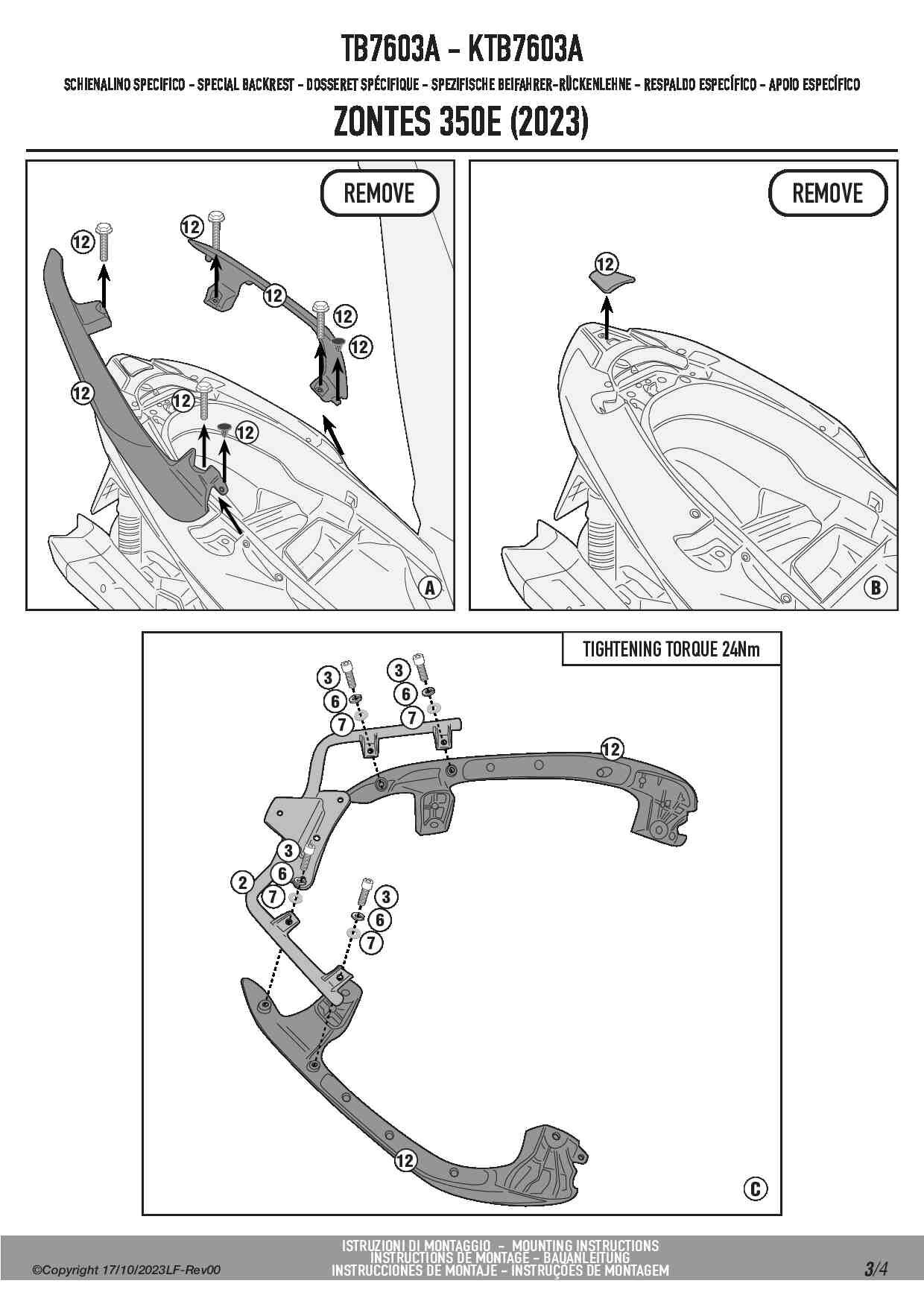 TB7603A - KTB7603A

SCHIENALINO SPECIFICO - SPECIAL BACKREST - DOSSERET SPÉCIFIQUE - SPEZIFISCHE BEIFAHRER-RÜCKENLEHNE - RESPALDO ESPECÍFICO - APOIO ESPECÍFICO

ZONTES 350E (2023)

REMOVE

12 12 12 12 12 12 12 12

A

REMOVE

12

B

TIGHTENING TORQUE 24Nm

3 6 7 3 6 7 12 3 6 7 2 3 6 7 12

C

©Copyright 17/10/2023LF-Rev00

ISTRUZIONI DI MONTAGGIO - MOUNTING INSTRUCTIONS
INSTRUCTIONS DE MONTAGE - BAUANLEITUNG
INSTRUCCIONES DE MONTAJE - INSTRUÇÕES DE MONTAGEM

3/4