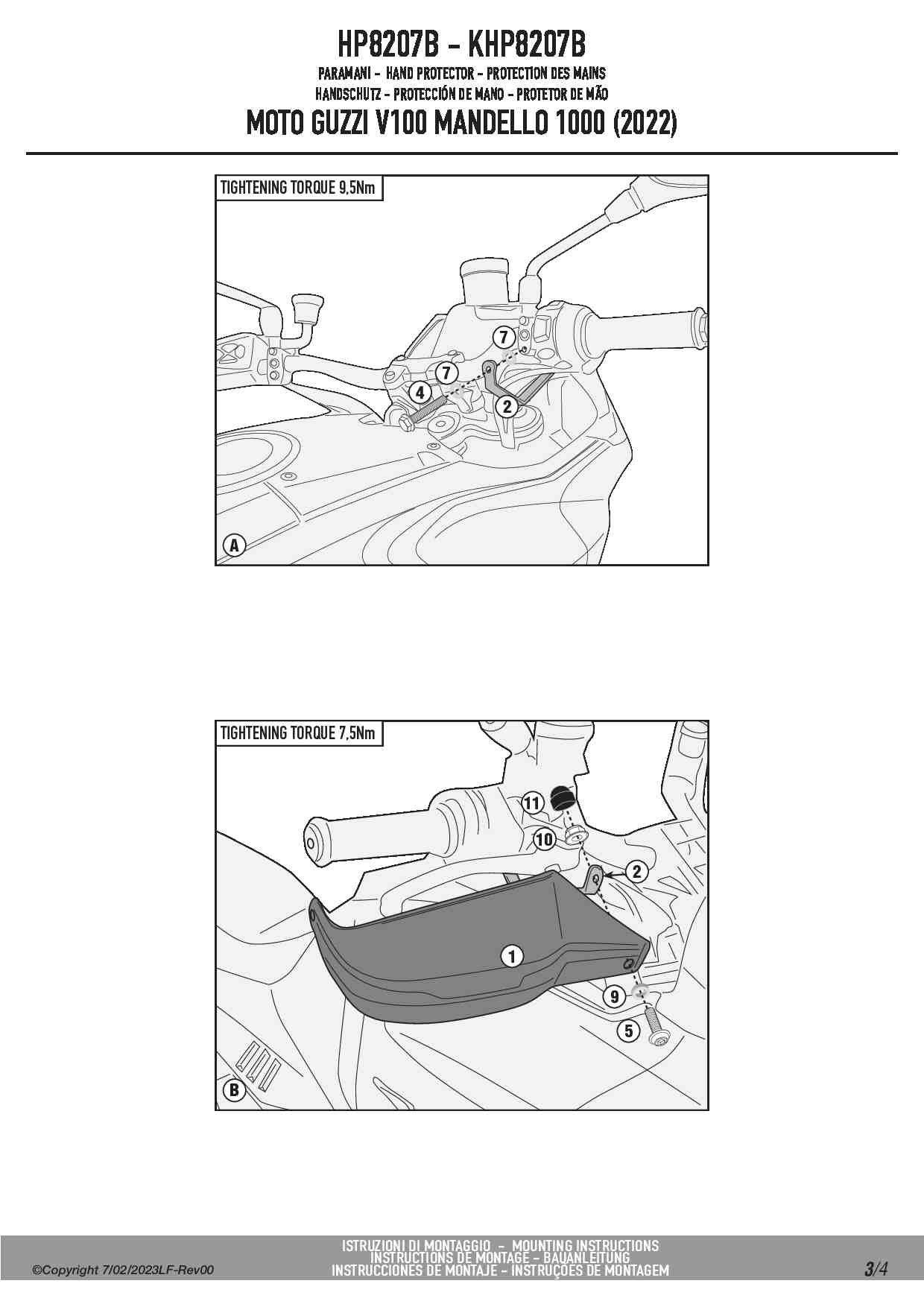 HP8207B - KHP8207B

PARAMANI - HAND PROTECTOR - PROTECTION DES MAINS
HANDSCHUTZ - PROTECCIÓN DE MANO - PROTETOR DE MÃO

MOTO GUZZI V100 MANDELLO 1000 (2022)

TIGHTENING TORQUE 9,5Nm

7
7
4
2
A

TIGHTENING TORQUE 7,5Nm

11
10
2
1
9
5
B

©Copyright 7/02/2023LF-Rev00

ISTRUZIONI DI MONTAGGIO - MOUNTING INSTRUCTIONS
INSTRUCTIONS DE MONTAGE - BAUANLEITUNG
INSTRUCCIONES DE MONTAJE - INSTRUÇÕES DE MONTAGEM

3/4