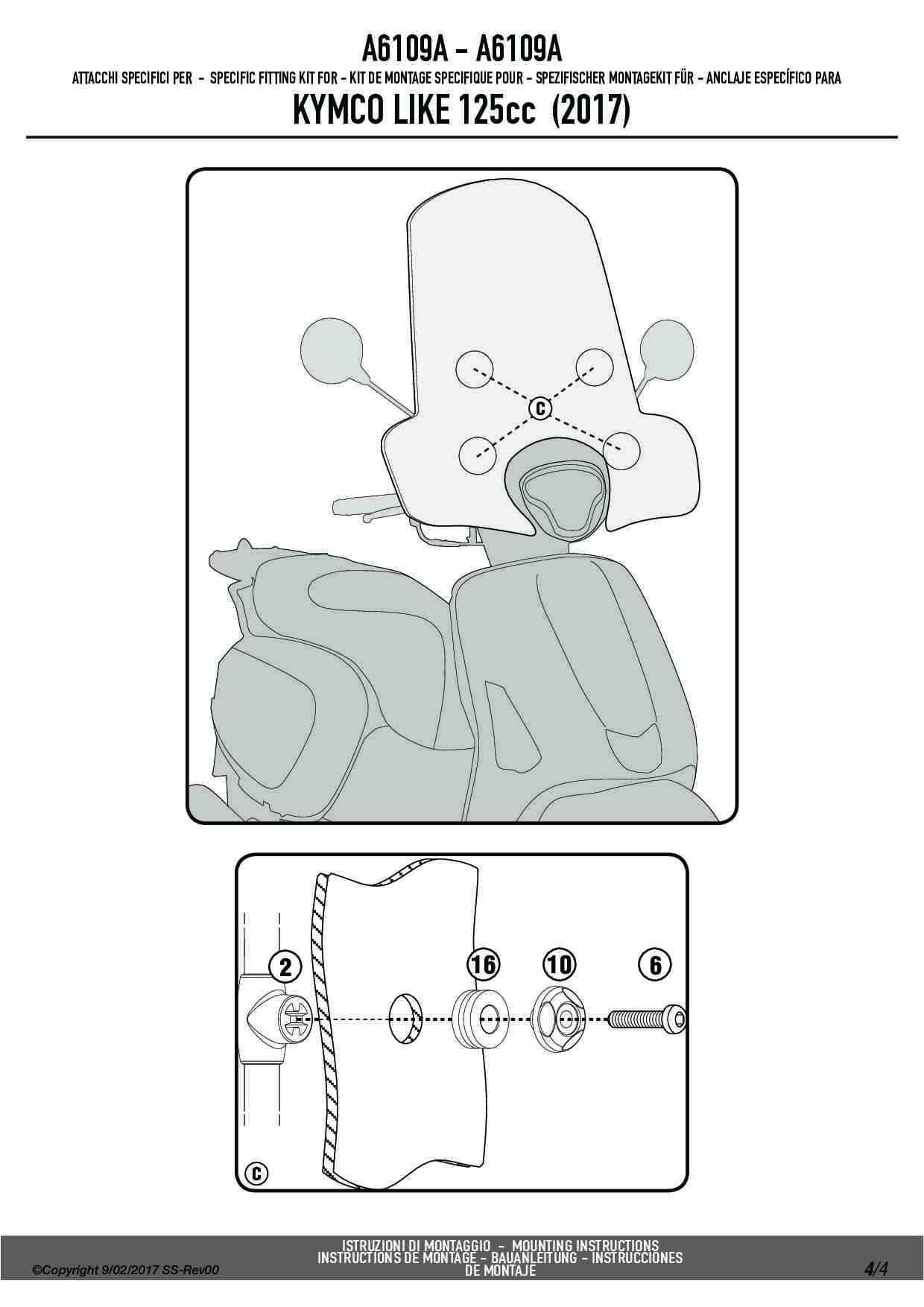 A6109A - A6109A

ATTACCHI SPECIFICI PER - SPECIFIC FITTING KIT FOR - KIT DE MONTAGE SPECIFIQUE POUR - SPEZIFISCHER MONTAGEKIT FÜR - ANCLAJE ESPECÍFICO PARA

KYMCO LIKE 125cc (2017)

C

2

16

10

6

C

©Copyright 9/02/2017 SS-Rev00

ISTRUZIONI DI MONTAGGIO - MOUNTING INSTRUCTIONS
INSTRUCTIONS DE MONTAGE - BAUANLEITUNG - INSTRUCCIONES DE MONTAJE

4/4