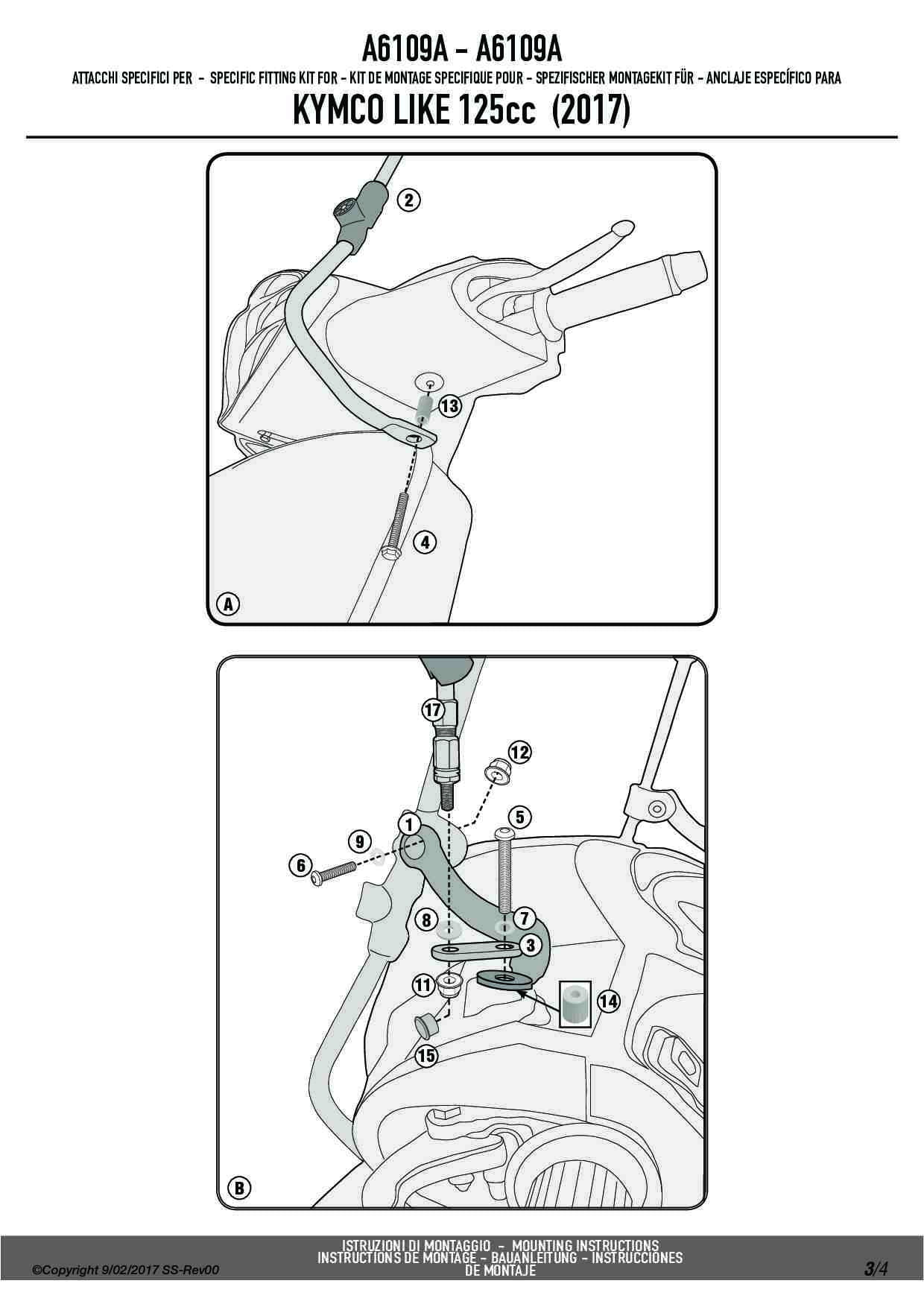 A6109A - A6109A
ATTACCHI SPECIFICI PER - SPECIFIC FITTING KIT FOR - KIT DE MONTAGE SPECIFIQUE POUR - SPEZIFISCHER MONTAGEKIT FÜR - ANCLAJE ESPECÍFICO PARA
KYMCO LIKE 125cc (2017)

2
13
4
A

17
12
5
1
9
6
8
7
3
11
14
15
B

©Copyright 9/02/2017 SS-Rev00
ISTRUZIONI DI MONTAGGIO - MOUNTING INSTRUCTIONS
INSTRUCTIONS DE MONTAGE - BAUANLEITUNG - INSTRUCCIONES DE MONTAJE
3/4