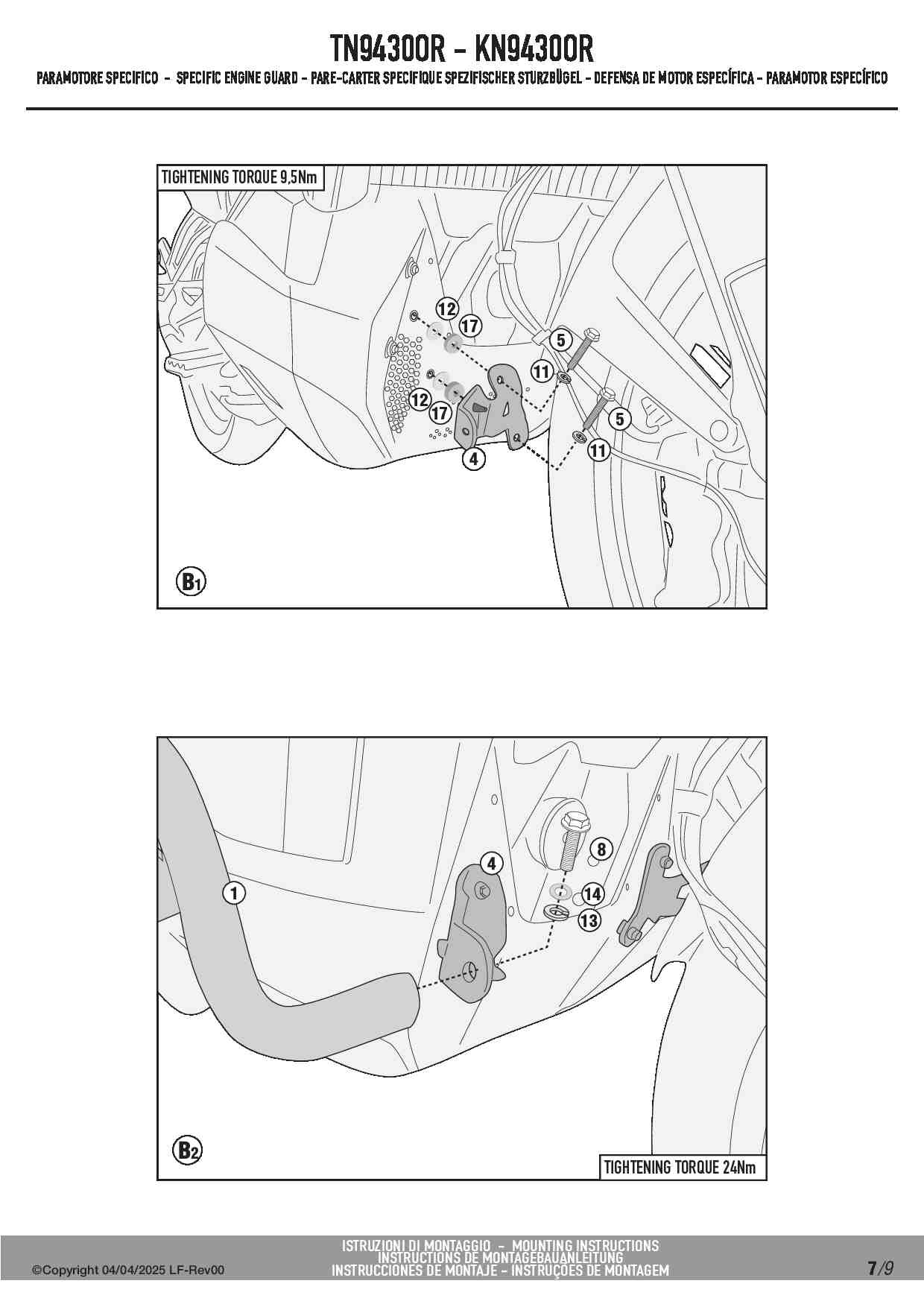 TN9430OR - KN9430OR

PARAMOTORE SPECIFICO - SPECIFIC ENGINE GUARD - PARE-CARTER SPECIFIQUE SPEZIFISCHER STURZBÜGEL - DEFENSA DE MOTOR ESPECÍFICA - PARAMOTOR ESPECÍFICO

TIGHTENING TORQUE 9,5Nm

12
17
5
11
12
17
5
4
11

B1

1
4
8
14
13

B2

TIGHTENING TORQUE 24Nm

©Copyright 04/04/2025 LF-Rev00

ISTRUZIONI DI MONTAGGIO - MOUNTING INSTRUCTIONS
INSTRUCTIONS DE MONTAGEBAUANLEITUNG
INSTRUCCIONES DE MONTAJE - INSTRUÇÕES DE MONTAGEM

7/9