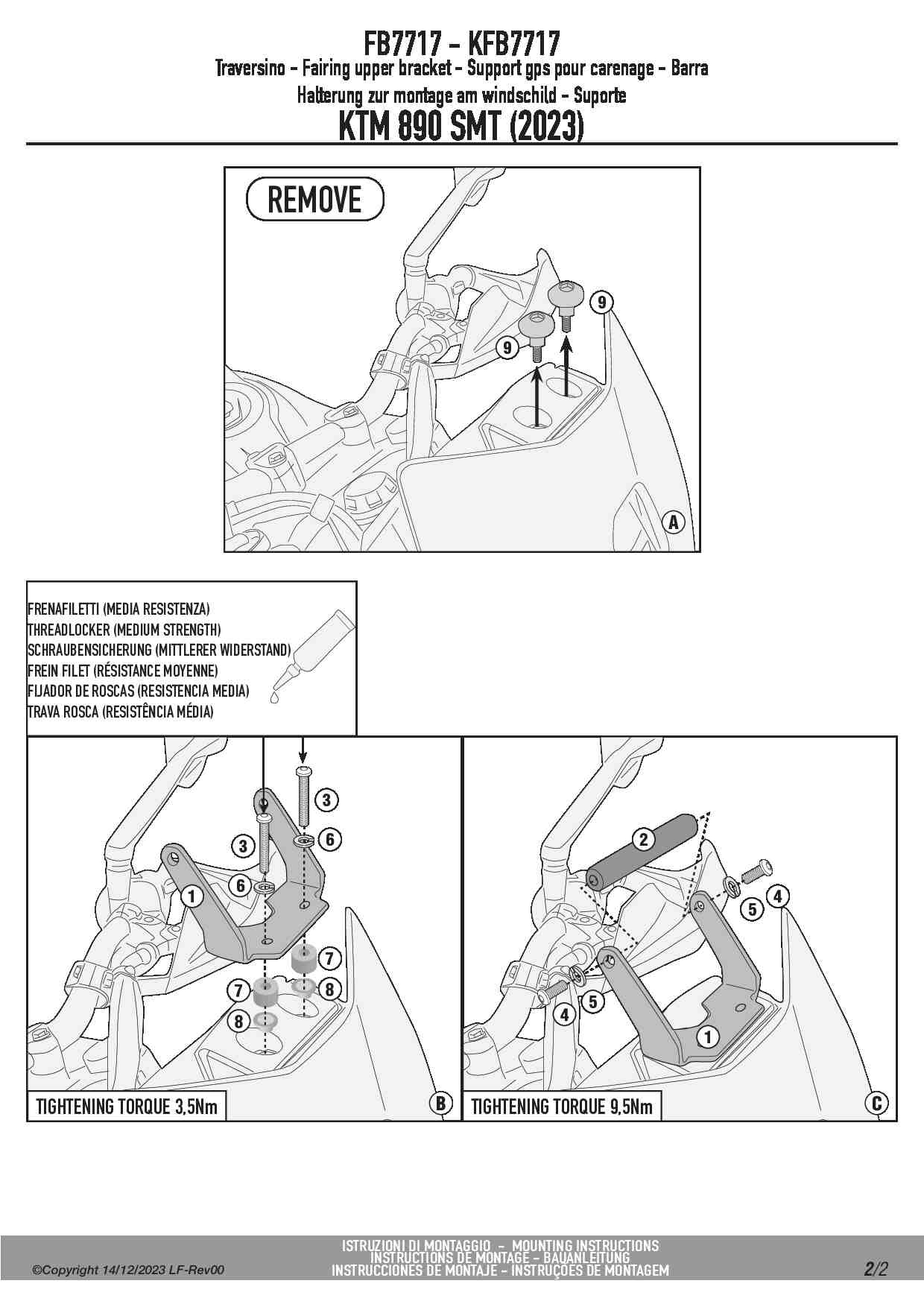 FB7717 - KFB7717
Traversino - Fairing upper bracket - Support gps pour carenage - Barra Halterung zur montage am windschild - Suporte
KTM 890 SMT (2023)

REMOVE

9
9
A

FRENAFILETTI (MEDIA RESISTENZA)
THREADLOCKER (MEDIUM STRENGTH)
SCHRAUBENSICHERUNG (MITTLERER WIDERSTAND)
FREIN FILET (RÉSISTANCE MOYENNE)
FIJADOR DE ROSCAS (RESISTENCIA MEDIA)
TRAVA ROSCA (RESISTÊNCIA MÉDIA)

3
3
6
6
1
7
7
8
8
TIGHTENING TORQUE 3,5Nm
B

2
4
5
5
4
1
TIGHTENING TORQUE 9,5Nm
C

©Copyright 14/12/2023 LF-Rev00
ISTRUZIONI DI MONTAGGIO - MOUNTING INSTRUCTIONS
INSTRUCTIONS DE MONTAGE - BAUANLEITUNG
INSTRUCCIONES DE MONTAJE - INSTRUÇÕES DE MONTAGEM
2/2