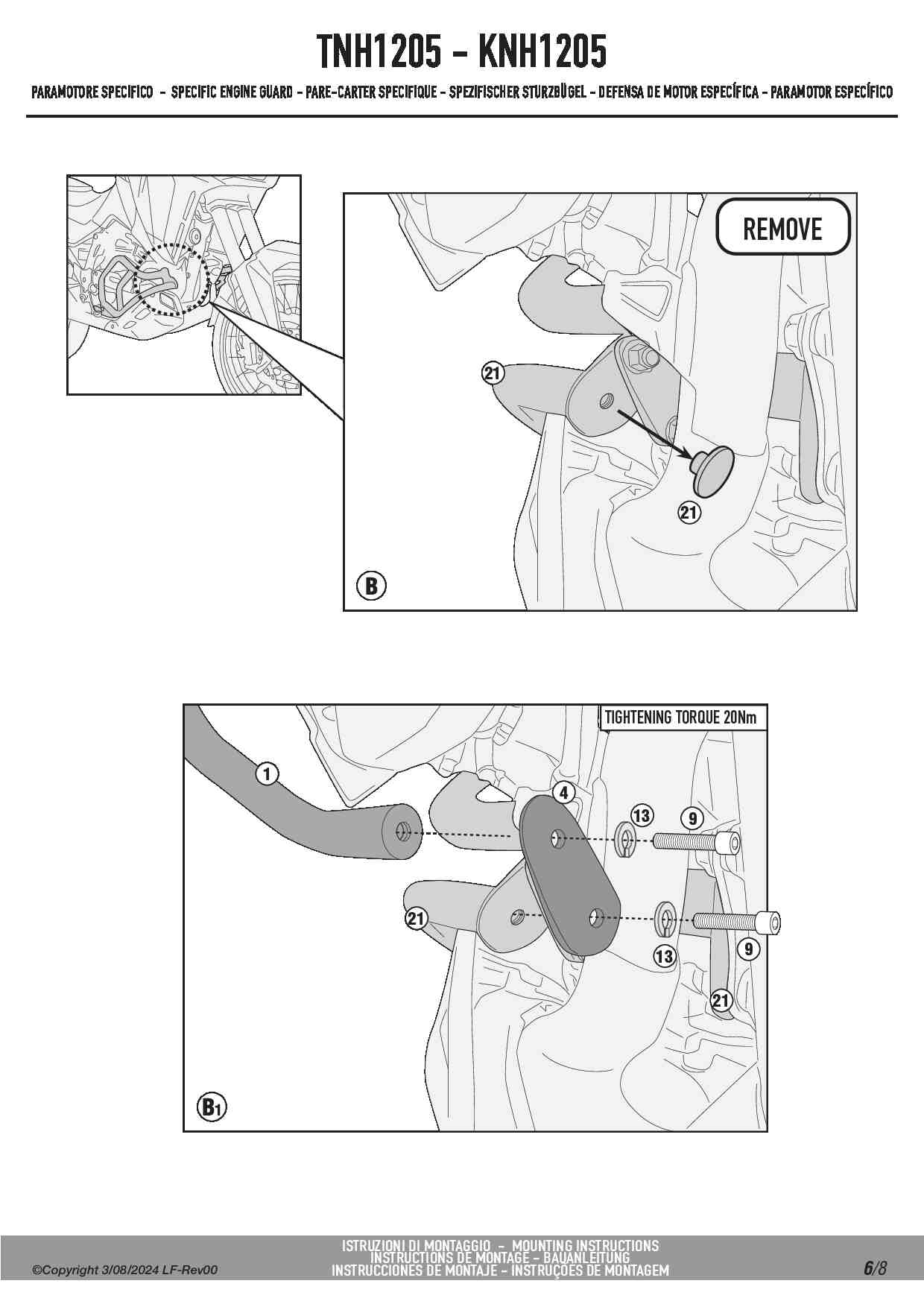 TNH1205 - KNH1205

PARAMOTORE SPECIFICO - SPECIFIC ENGINE GUARD - PARE-CARTER SPECIFIQUE - SPEZIFISCHER STURZBÜGEL - DEFENSA DE MOTOR ESPECÍFICA - PARAMOTOR ESPECÍFICO

REMOVE

21

21

B

TIGHTENING TORQUE 20Nm

1

4

13

9

21

13

9

21

B1

©Copyright 3/08/2024 LF-Rev00

ISTRUZIONI DI MONTAGGIO - MOUNTING INSTRUCTIONS
INSTRUCTIONS DE MONTAGE - BAUANLEITUNG
INSTRUCCIONES DE MONTAJE - INSTRUÇÕES DE MONTAGEM

6/8