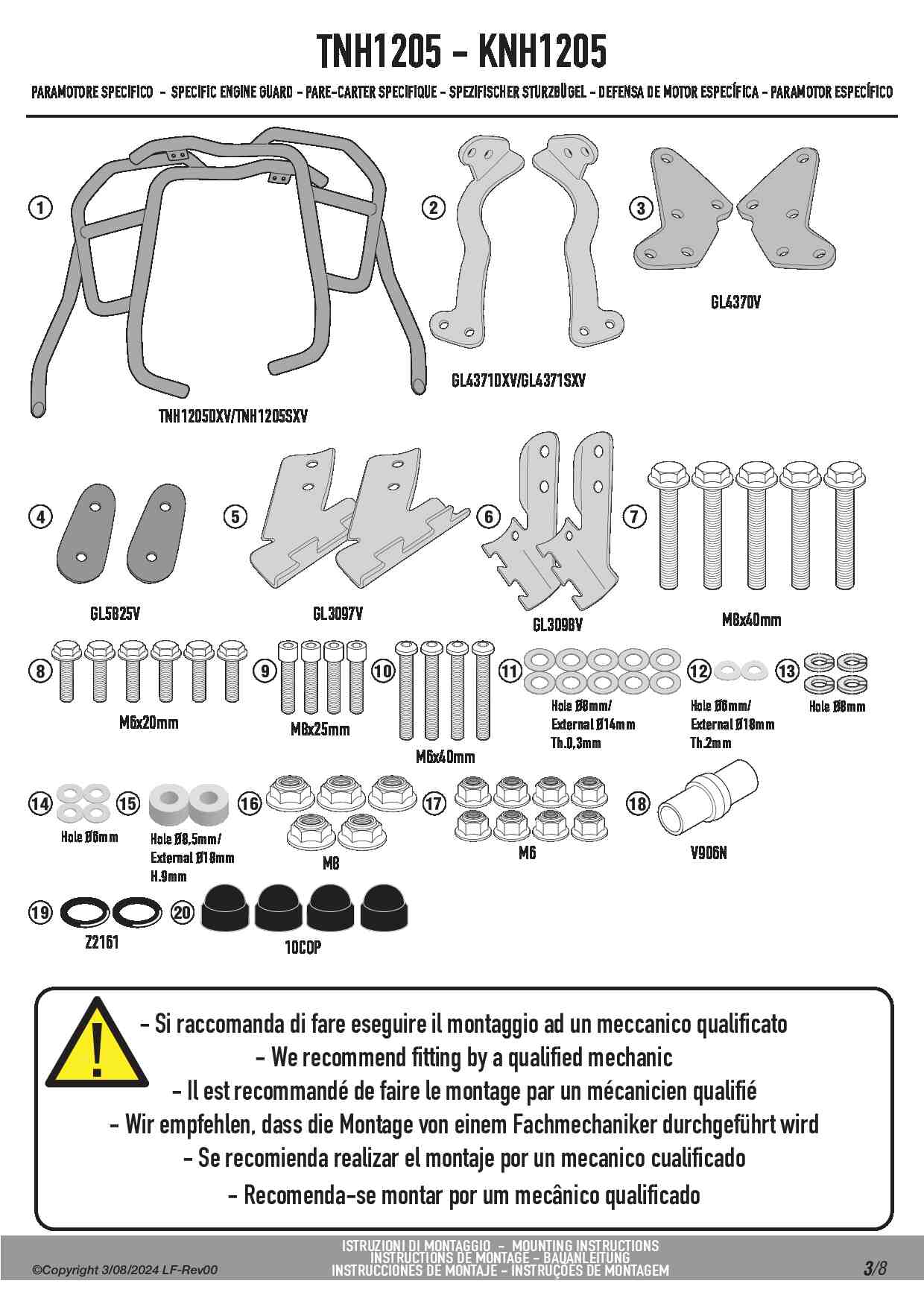 TNH1205 - KNH1205

PARAMOTORE SPECIFICO - SPECIFIC ENGINE GUARD - PARE-CARTER SPECIFIQUE - SPEZIFISCHER STURZBÜGEL - DEFENSA DE MOTOR ESPECÍFICA - PARAMOTOR ESPECÍFICO

1
TNH1205DXV/TNH1205SXV

2
GL4371DXV/GL4371SXV

3
GL4370V

4
GL5825V

5
GL3097V

6
GL3098V

7
M8x40mm

8
M6x20mm

9
M8x25mm

10
M6x40mm

11
Hole Ø8mm/ External Ø14mm Th.0,3mm

12
Hole Ø6mm/ External Ø18mm Th.2mm

13
Hole Ø8mm

14
Hole Ø6mm

15
Hole Ø8,5mm/ External Ø18mm H.9mm

16
M8

17
M6

18
V906N

19
Z2161

20
10COP

- Si raccomanda di fare eseguire il montaggio ad un meccanico qualificato
- We recommend fitting by a qualified mechanic
- Il est recommandé de faire le montage par un mécanicien qualifié
- Wir empfehlen, dass die Montage von einem Fachmechaniker durchgeführt wird
- Se recomienda realizar el montaje por un mecanico cualificado
- Recomenda-se montar por um mecânico qualificado

©Copyright 3/08/2024 LF-Rev00

ISTRUZIONI DI MONTAGGIO - MOUNTING INSTRUCTIONS
INSTRUCTIONS DE MONTAGE - BAUANLEITUNG
INSTRUCCIONES DE MONTAJE - INSTRUÇÕES DE MONTAGEM

3/8