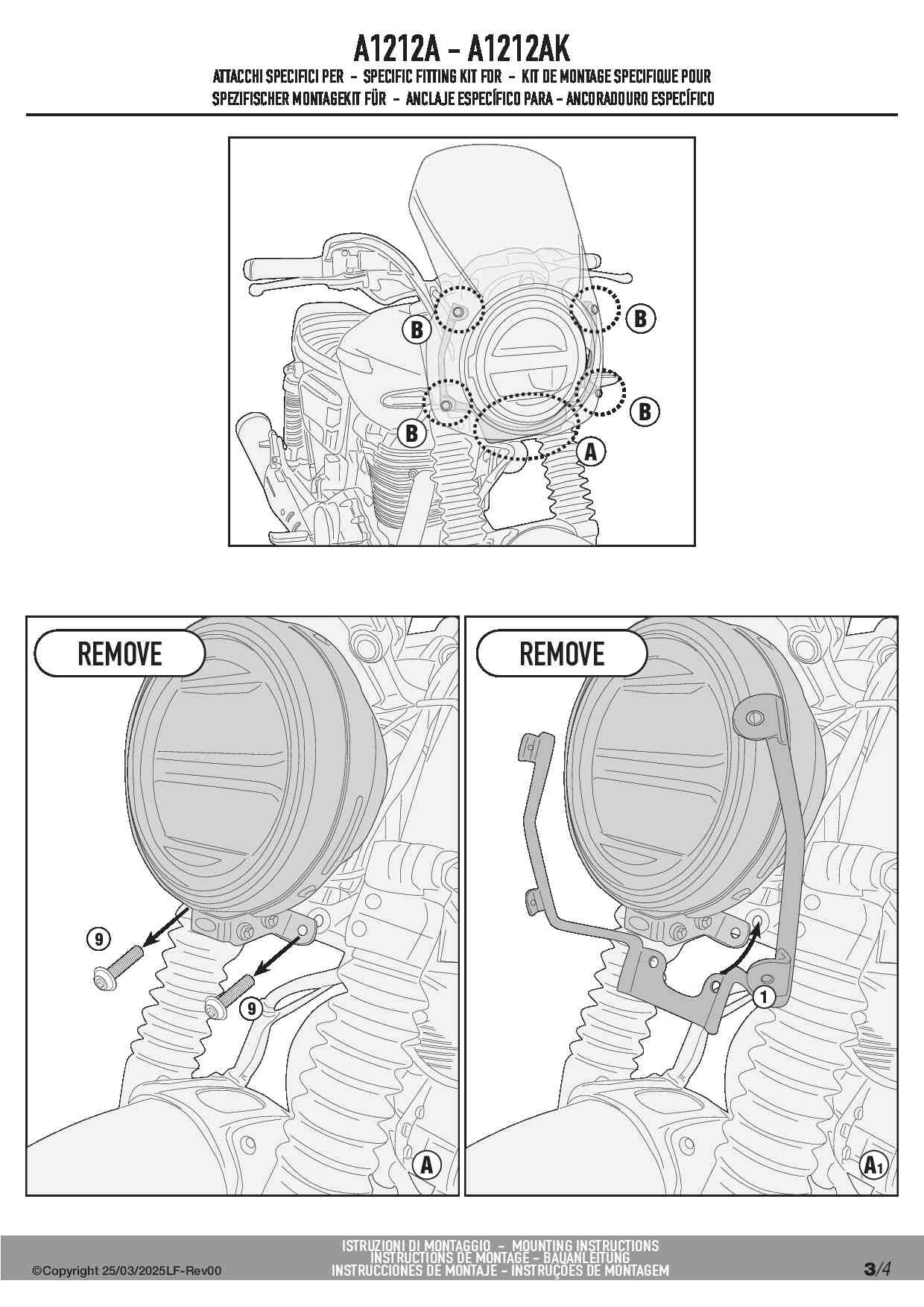 A1212A - A1212AK
ATTACCHI SPECIFICI PER - SPECIFIC FITTING KIT FOR - KIT DE MONTAGE SPECIFIQUE POUR
SPEZIFISCHER MONTAGEKIT FÜR - ANCLAJE ESPECÍFICO PARA - ANCORADOURO ESPECÍFICO

B
B
B
B
A

REMOVE
9
9
A

REMOVE
1
A1

©Copyright 25/03/2025LF-Rev00
ISTRUZIONI DI MONTAGGIO - MOUNTING INSTRUCTIONS
INSTRUCTIONS DE MONTAGE - BAUANLEITUNG
INSTRUCCIONES DE MONTAJE - INSTRUÇÕES DE MONTAGEM
3/4