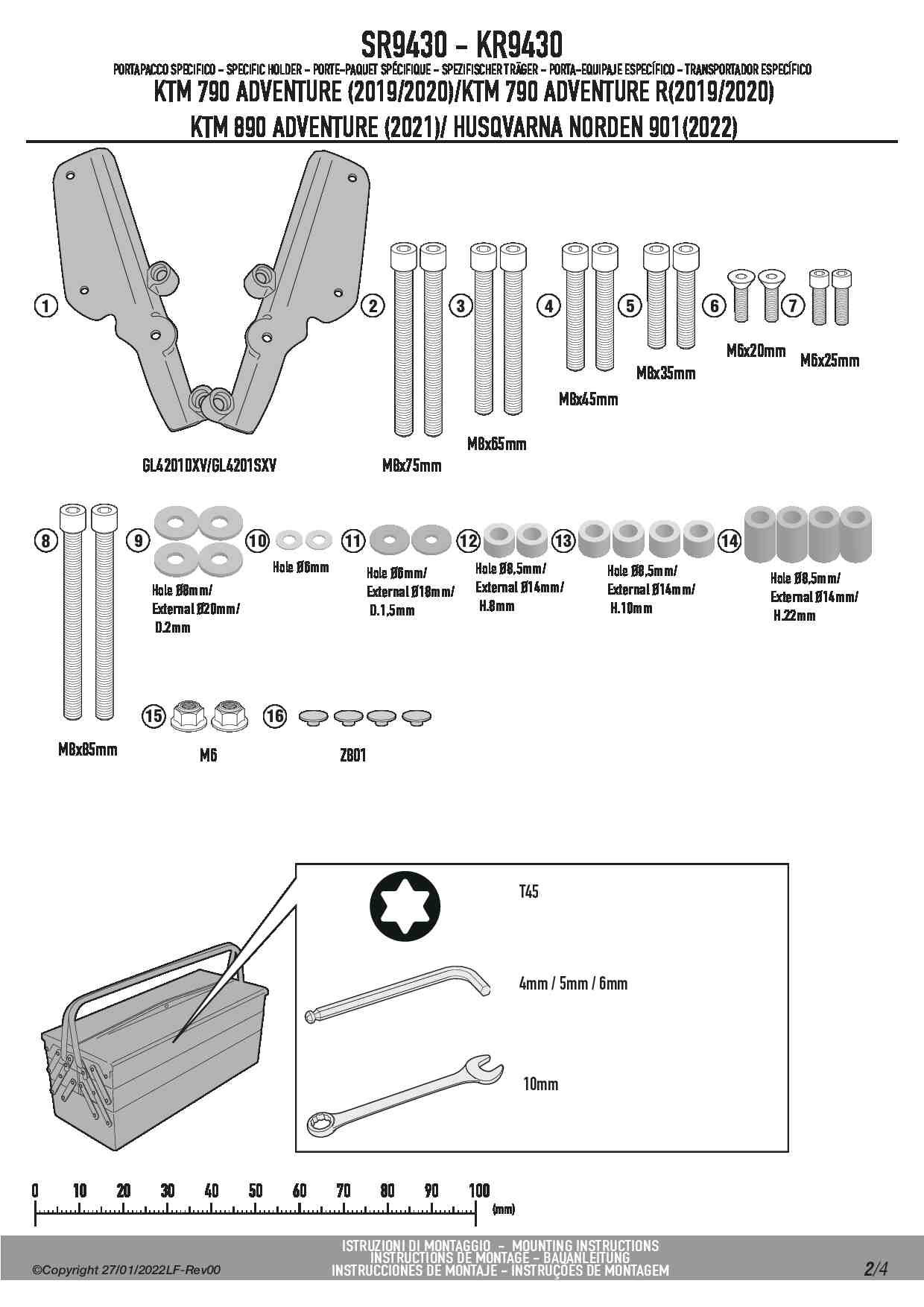 SR9430 - KR9430
PORTAPACCO SPECIFICO - SPECIFIC HOLDER - PORTE-PAQUET SPÉCIFIQUE - SPEZIFISCHER TRÄGER - PORTA-EQUIPAJE ESPECÍFICO - TRANSPORTADOR ESPECÍFICO
KTM 790 ADVENTURE (2019/2020)/KTM 790 ADVENTURE R(2019/2020)
KTM 890 ADVENTURE (2021)/ HUSQVARNA NORDEN 901(2022)

1
GL4201DXV/GL4201SXV

2
M8x75mm

3
M8x65mm

4
M8x45mm

5
M8x35mm

6
M6x20mm

7
M6x25mm

8
M8x85mm

9
Hole Ø8mm/ External Ø20mm/ D.2mm

10
Hole Ø6mm

11
Hole Ø6mm/ External Ø18mm/ D.1,5mm

12
Hole Ø8,5mm/ External Ø14mm/ H.8mm

13
Hole Ø8,5mm/ External Ø14mm/ H.10mm

14
Hole Ø8,5mm/ External Ø14mm/ H.22mm

15
M6

16
Z801

T45

4mm / 5mm / 6mm

10mm

0 10 20 30 40 50 60 70 80 90 100
(mm)

©Copyright 27/01/2022LF-Rev00
ISTRUZIONI DI MONTAGGIO - MOUNTING INSTRUCTIONS
INSTRUCTIONS DE MONTAGE - BAUANLEITUNG
INSTRUCCIONES DE MONTAJE - INSTRUÇÕES DE MONTAGEM
2/4