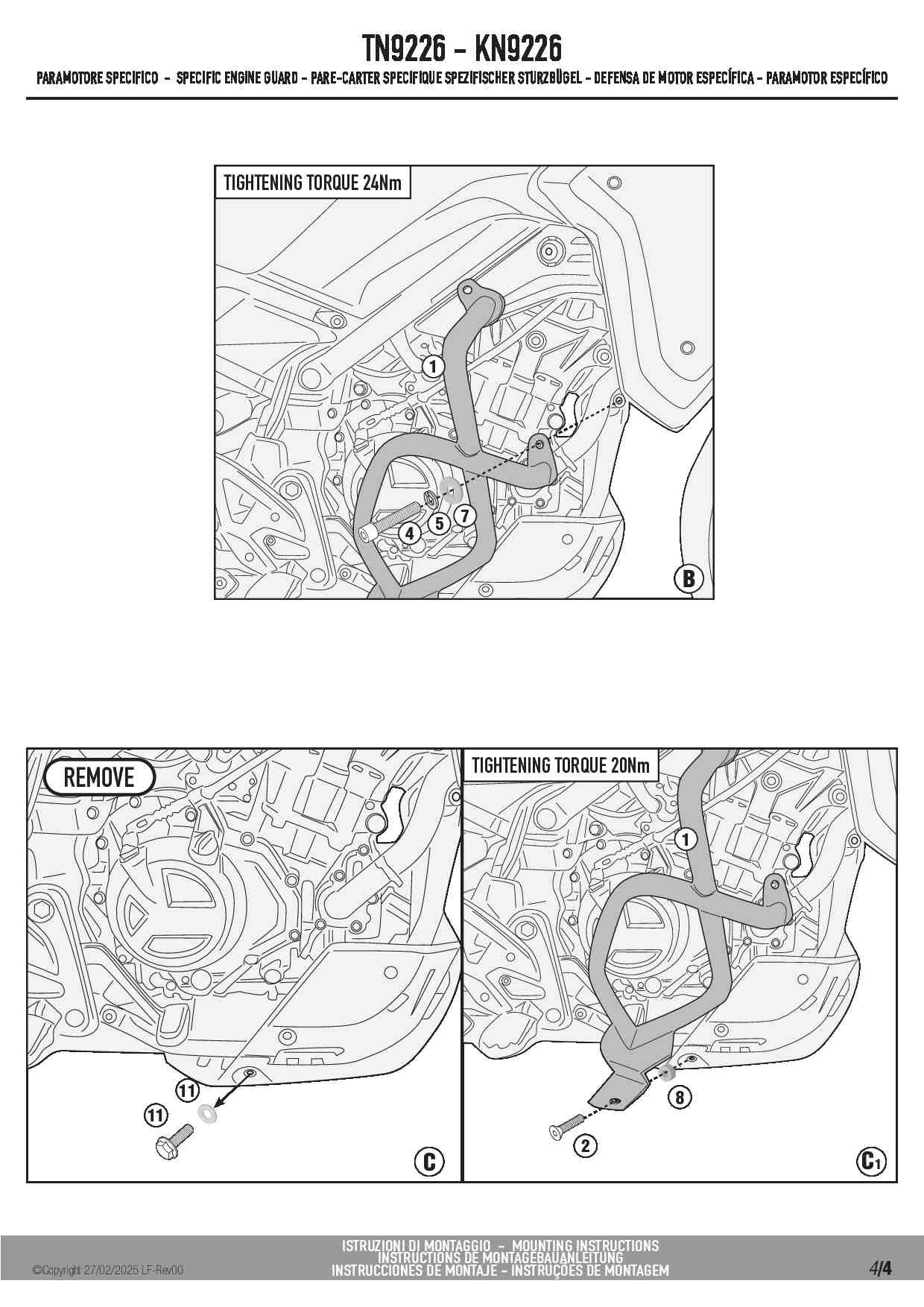 TN9226 - KN9226

PARAMOTORE SPECIFICO - SPECIFIC ENGINE GUARD - PARE-CARTER SPECIFIQUE SPEZIFISCHER STURZBÜGEL - DEFENSA DE MOTOR ESPECÍFICA - PARAMOTOR ESPECÍFICO

TIGHTENING TORQUE 24Nm

1

4 5 7

B

REMOVE

11

11

C

TIGHTENING TORQUE 20Nm

1

8

2

C1

©Copyright 27/02/2025 LF-Rev00

ISTRUZIONI DI MONTAGGIO - MOUNTING INSTRUCTIONS
INSTRUCTIONS DE MONTAGEBAUANLEITUNG
INSTRUCCIONES DE MONTAJE - INSTRUÇÕES DE MONTAGEM

4/4