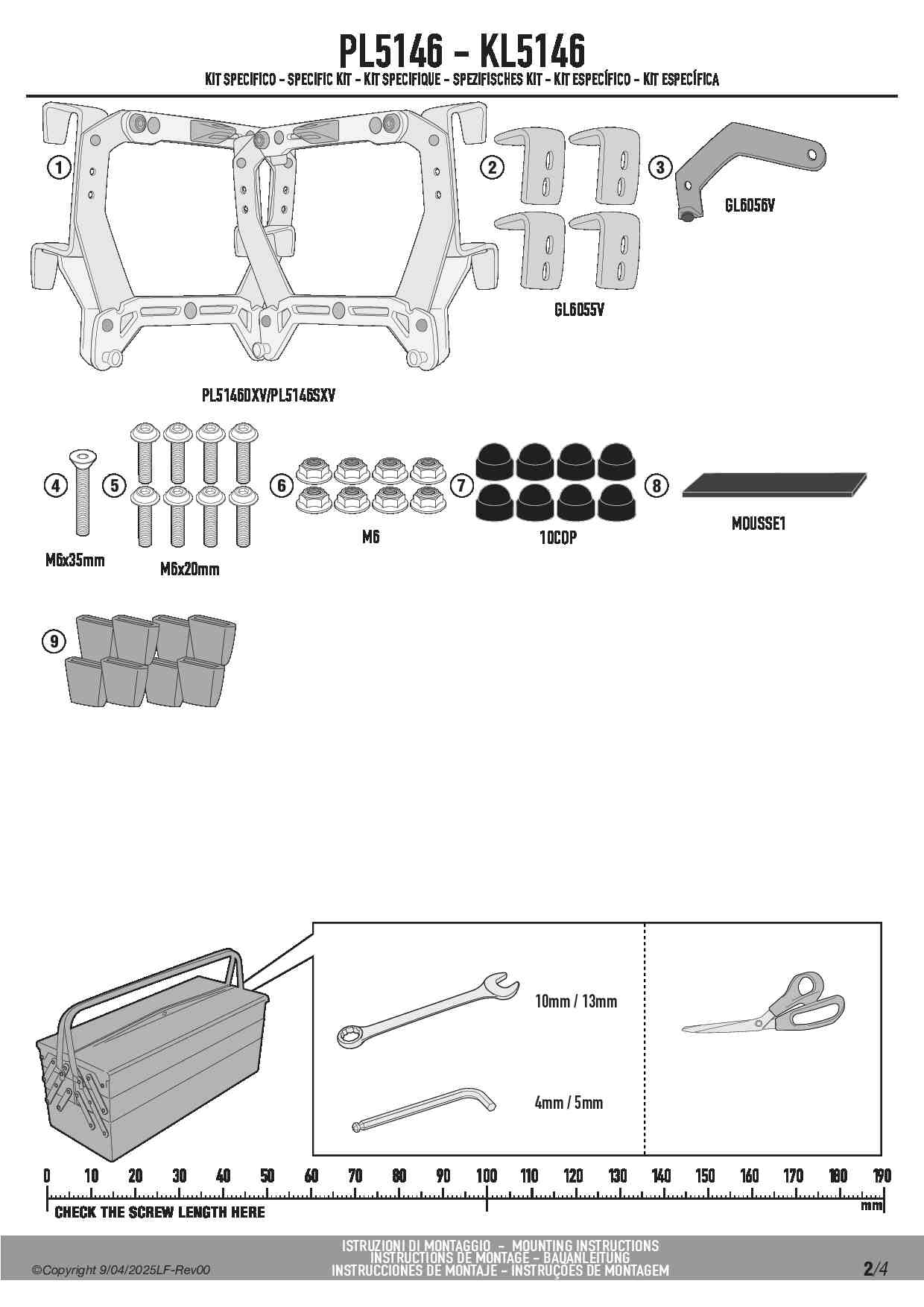 PL5146 - KL5146
KIT SPECIFICO - SPECIFIC KIT - KIT SPECIFIQUE - SPEZIFISCHES KIT - KIT ESPECÍFICO - KIT ESPECÍFICA

1
2
3
GL6056V
GL6055V
PL5146DXV/PL5146SXV

4
5
6
7
8
M6x35mm
M6x20mm
M6
10COP
MOUSSE1

9

10mm / 13mm
4mm / 5mm

0 10 20 30 40 50 60 70 80 90 100 110 120 130 140 150 160 170 180 190
CHECK THE SCREW LENGTH HERE
mm

©Copyright 9/04/2025LF-Rev00
ISTRUZIONI DI MONTAGGIO - MOUNTING INSTRUCTIONS
INSTRUCTIONS DE MONTAGE - BAUANLEITUNG
INSTRUCCIONES DE MONTAJE - INSTRUÇÕES DE MONTAGEM
2/4