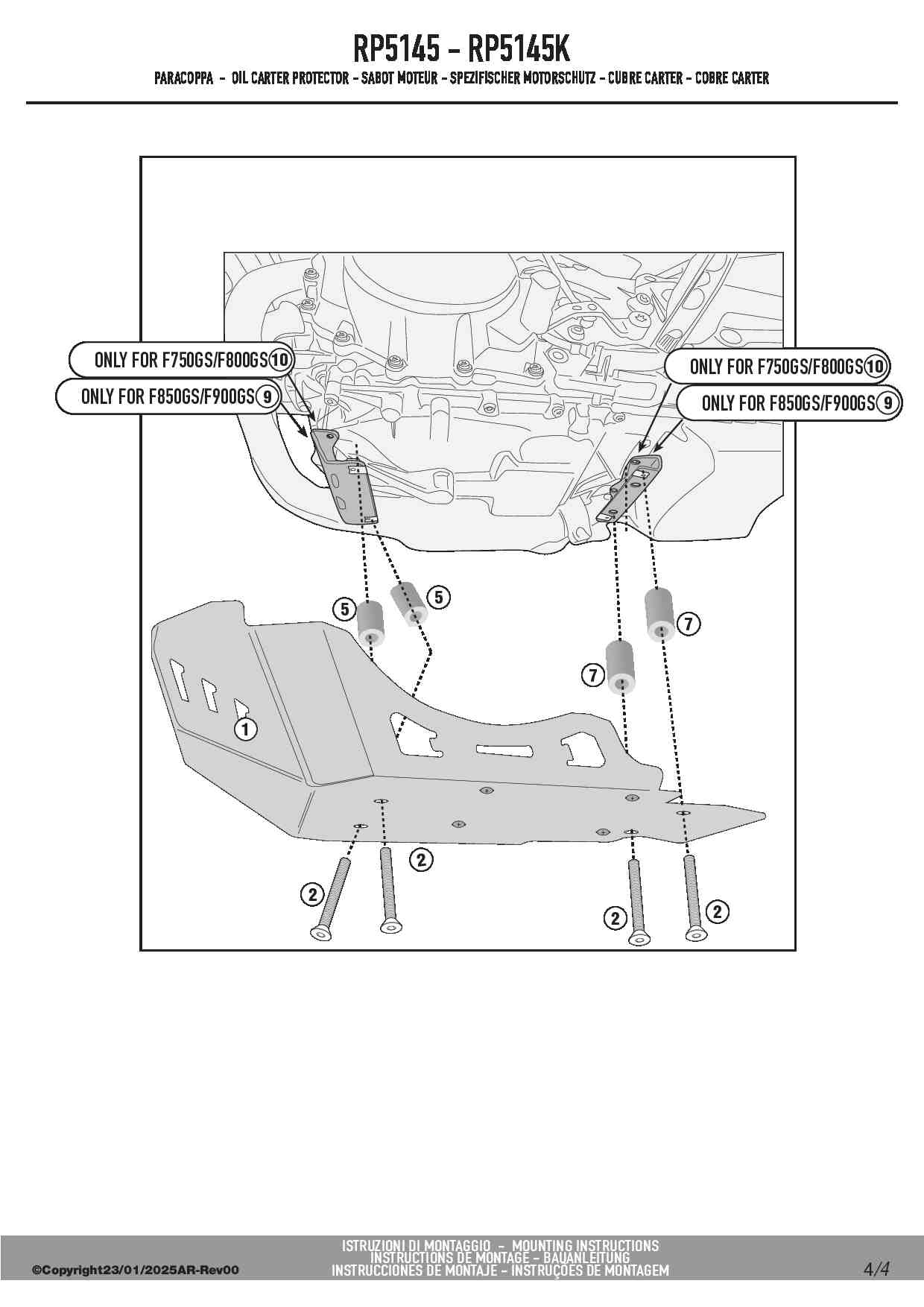 RP5145 - RP5145K

PARACOPPA - OIL CARTER PROTECTOR - SABOT MOTEUR - SPEZIFISCHER MOTORSCHUTZ - CUBRE CARTER - COBRE CARTER

ONLY FOR F750GS/F800GS 10
ONLY FOR F850GS/F900GS 9
ONLY FOR F750GS/F800GS 10
ONLY FOR F850GS/F900GS 9

5
5
7
7
1
2
2
2
2

©Copyright23/01/2025AR-Rev00

ISTRUZIONI DI MONTAGGIO - MOUNTING INSTRUCTIONS
INSTRUCTIONS DE MONTAGE - BAUANLEITUNG
INSTRUCCIONES DE MONTAJE - INSTRUÇÕES DE MONTAGEM

4/4