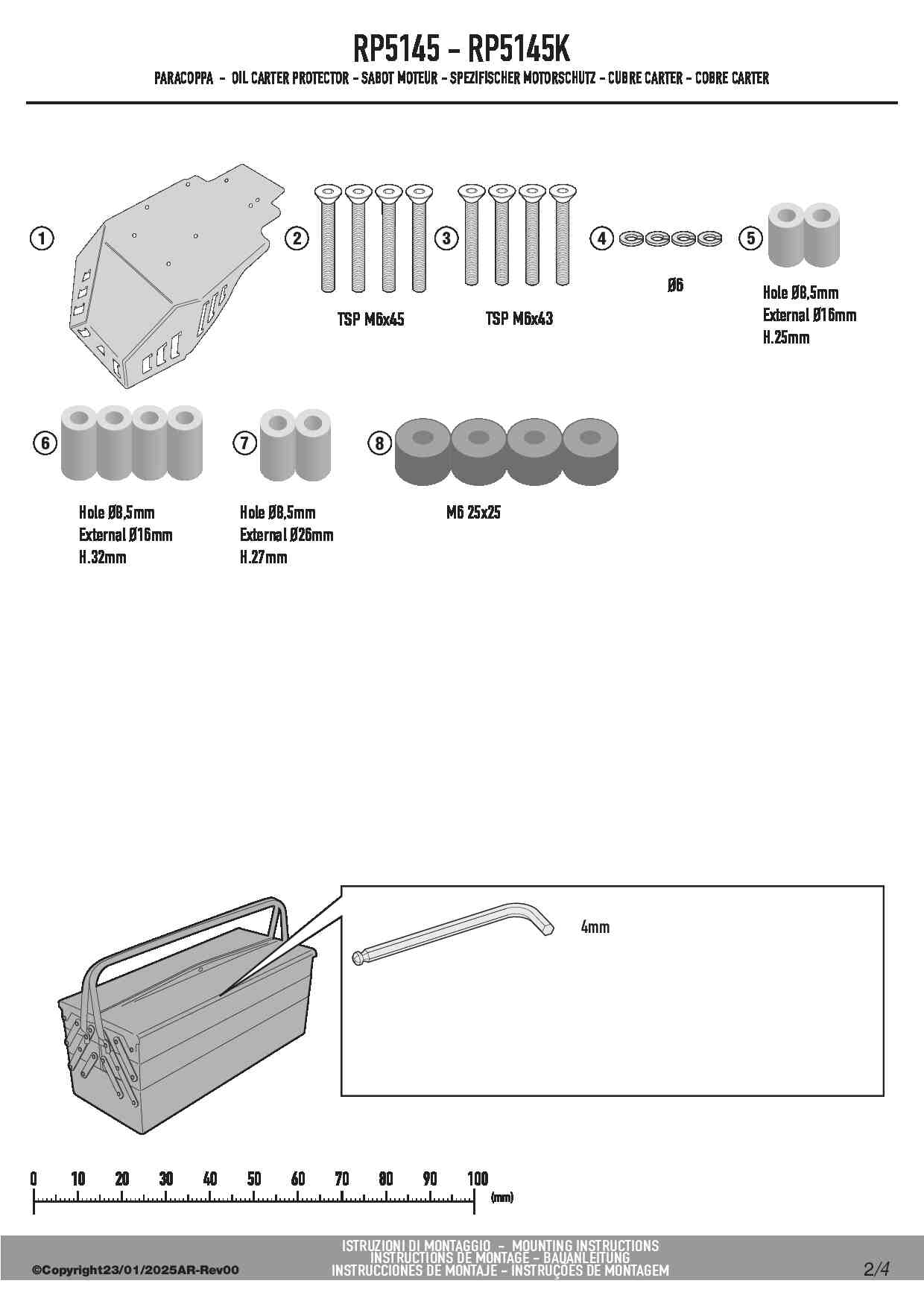 RP5145 - RP5145K

PARACOPPA - OIL CARTER PROTECTOR - SABOT MOTEUR - SPEZIFISCHER MOTORSCHUTZ - CUBRE CARTER - COBRE CARTER

1

2

TSP M6x45

3

TSP M6x43

4

Ø6

5

Hole Ø8,5mm
External Ø16mm
H.25mm

6

Hole Ø8,5mm
External Ø16mm
H.32mm

7

Hole Ø8,5mm
External Ø26mm
H.27mm

8

M6 25x25

4mm

0 10 20 30 40 50 60 70 80 90 100 (mm)

©Copyright23/01/2025AR-Rev00

ISTRUZIONI DI MONTAGGIO - MOUNTING INSTRUCTIONS
INSTRUCTIONS DE MONTAGE - BAUANLEITUNG
INSTRUCCIONES DE MONTAJE - INSTRUÇÕES DE MONTAGEM

2/4