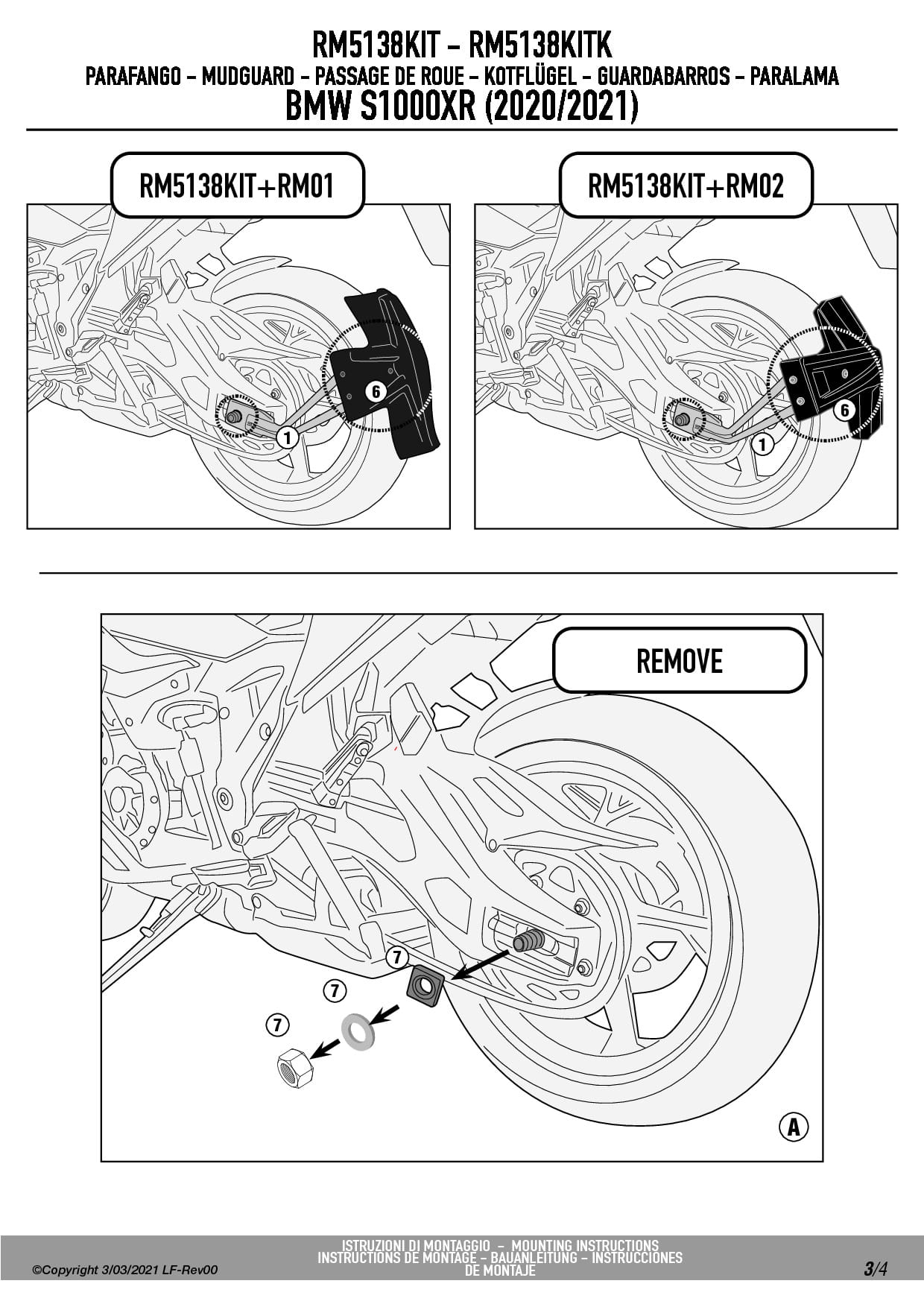 RM5138KIT - RM5138KITK
PARAFANGO - MUDGUARD - PASSAGE DE ROUE - KOTFLÜGEL - GUARDABARROS - PARALAMA
BMW S1000XR (2020/2021)

RM5138KIT+RM01

6

1

RM5138KIT+RM02

6

1

REMOVE

7

7

7

A

©Copyright 3/03/2021 LF-Rev00

ISTRUZIONI DI MONTAGGIO - MOUNTING INSTRUCTIONS
INSTRUCTIONS DE MONTAGE - BAUANLEITUNG - INSTRUCCIONES DE MONTAJE

3/4