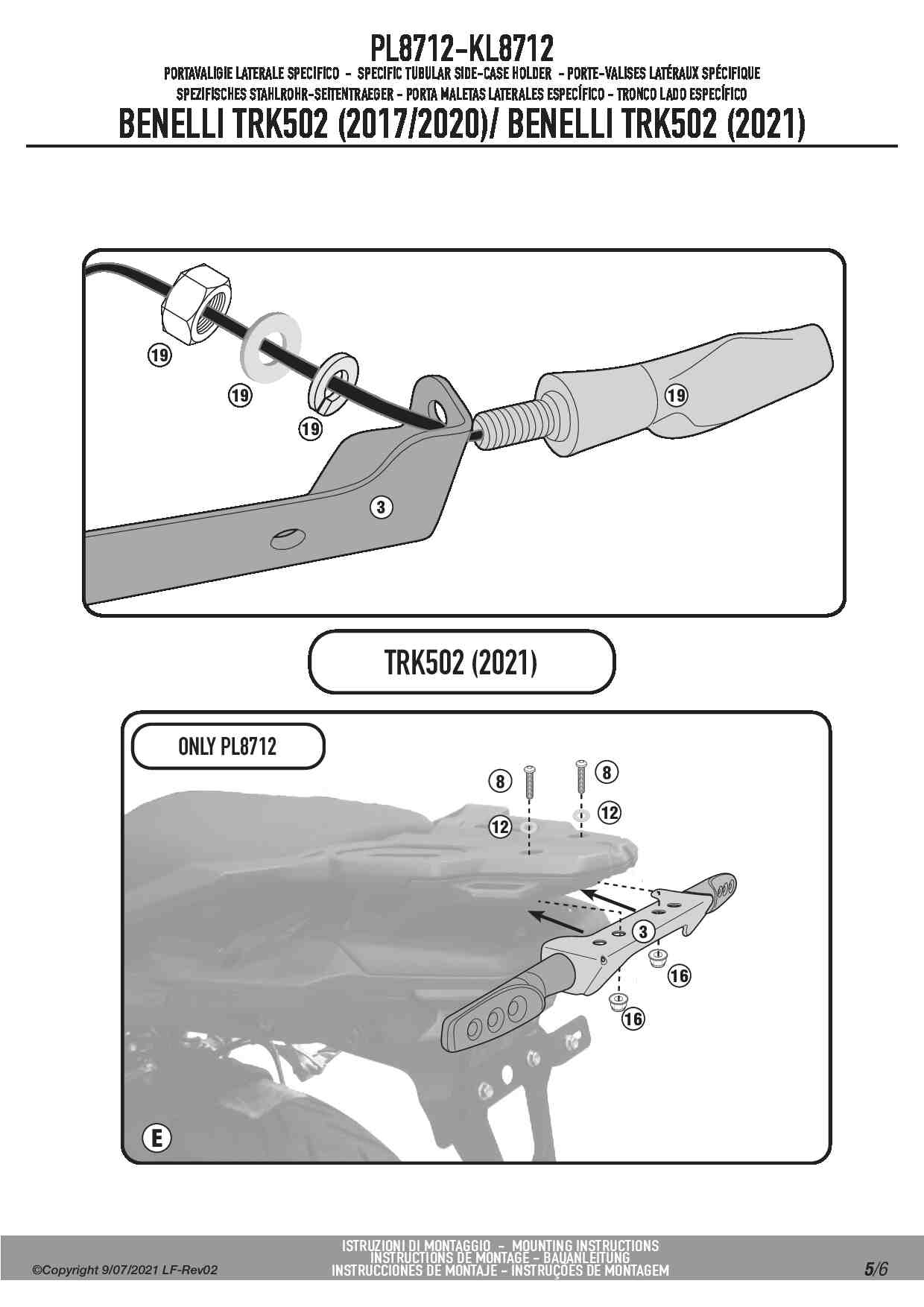 PL8712-KL8712
PORTAVALIGIE LATERALE SPECIFICO - SPECIFIC TUBULAR SIDE-CASE HOLDER - PORTE-VALISES LATÉRAUX SPÉCIFIQUE
SPEZIFISCHES STAHLROHR-SEITENTRAEGER - PORTA MALETAS LATERALES ESPECÍFICO - TRONCO LADO ESPECÍFICO
BENELLI TRK502 (2017/2020)/ BENELLI TRK502 (2021)

19
19
19
19
3

TRK502 (2021)

ONLY PL8712

8
8
12
12
3
16
16
E

©Copyright 9/07/2021 LF-Rev02
ISTRUZIONI DI MONTAGGIO - MOUNTING INSTRUCTIONS
INSTRUCTIONS DE MONTAGE - BAUANLEITUNG
INSTRUCCIONES DE MONTAJE - INSTRUÇÕES DE MONTAGEM
5/6