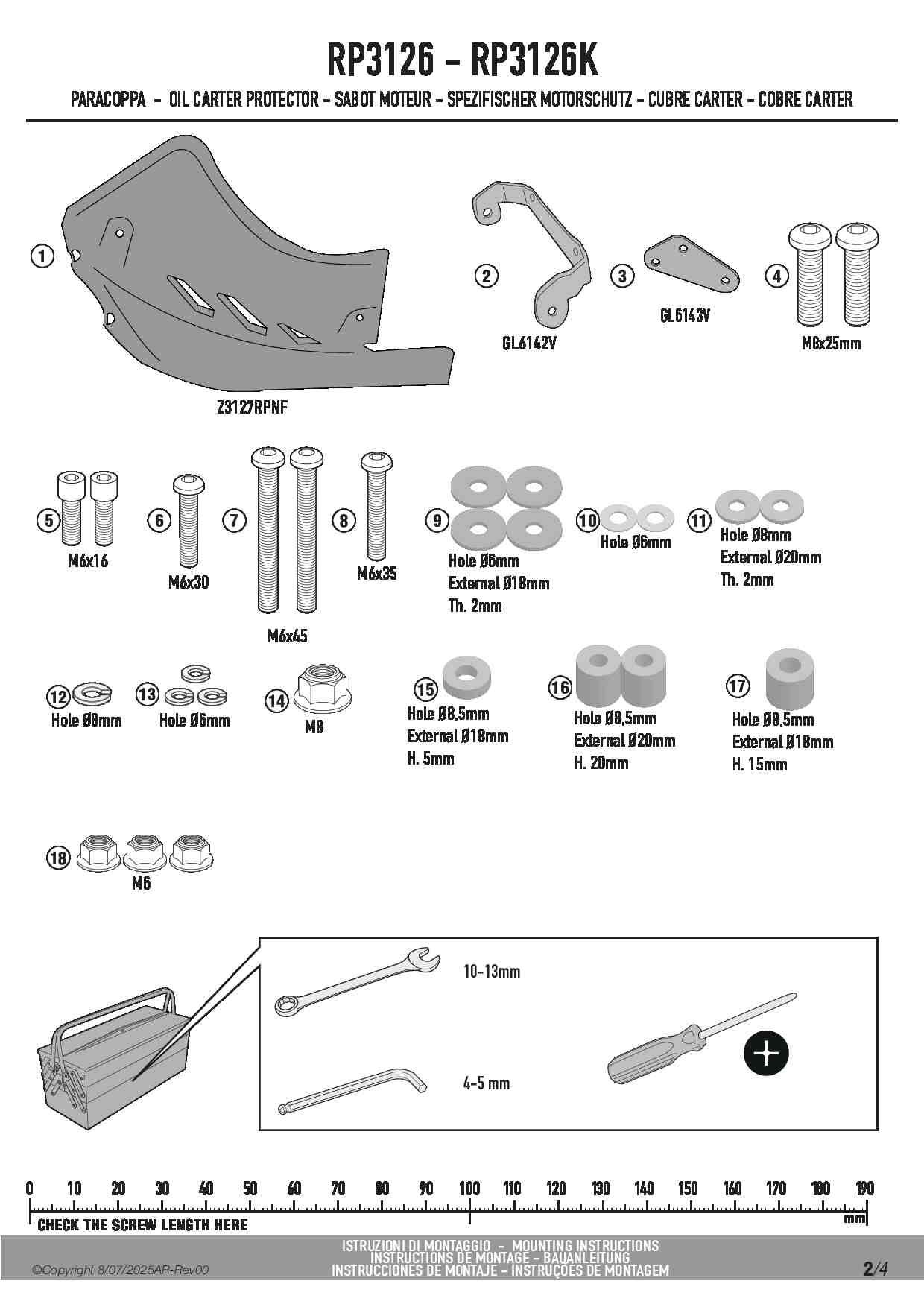 RP3126 - RP3126K

PARACOPPA - OIL CARTER PROTECTOR - SABOT MOTEUR - SPEZIFISCHER MOTORSCHUTZ - CUBRE CARTER - COBRE CARTER

1
Z3127RPNF

2
GL6142V

3
GL6143V

4
M8x25mm

5
M6x16

6
M6x30

7
M6x45

8
M6x35

9
Hole Ø6mm
External Ø18mm
Th. 2mm

10
Hole Ø6mm

11
Hole Ø8mm
External Ø20mm
Th. 2mm

12
Hole Ø8mm

13
Hole Ø6mm

14
M8

15
Hole Ø8,5mm
External Ø18mm
H. 5mm

16
Hole Ø8,5mm
External Ø20mm
H. 20mm

17
Hole Ø8,5mm
External Ø18mm
H. 15mm

18
M6

10-13mm

4-5 mm

0 10 20 30 40 50 60 70 80 90 100 110 120 130 140 150 160 170 180 190
CHECK THE SCREW LENGTH HERE
mm

©Copyright 8/07/2025AR-Rev00

ISTRUZIONI DI MONTAGGIO - MOUNTING INSTRUCTIONS
INSTRUCTIONS DE MONTAGE - BAUANLEITUNG
INSTRUCCIONES DE MONTAJE - INSTRUÇÕES DE MONTAGEM

2/4