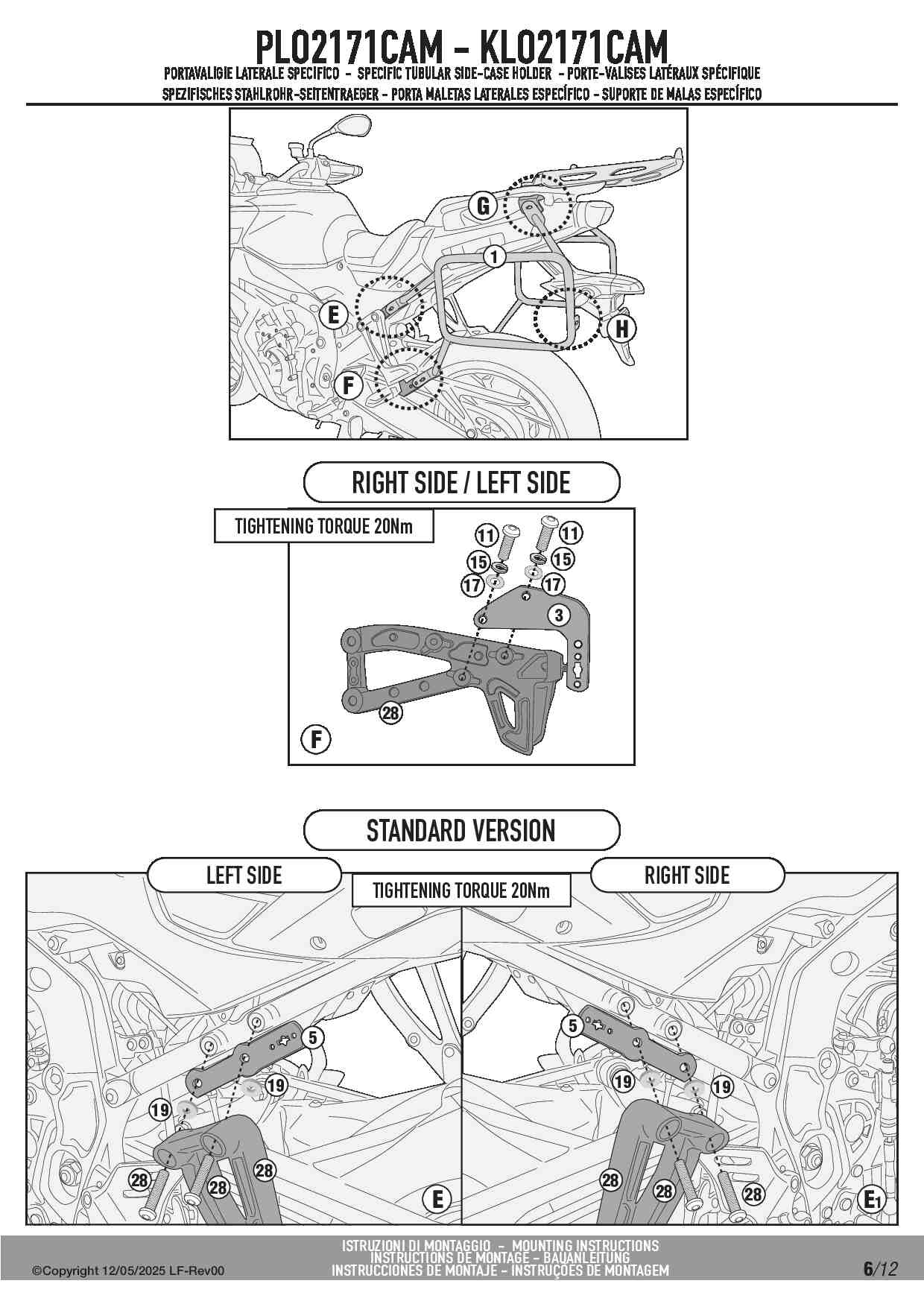 PLO2171CAM - KLO2171CAM
PORTAVALIGIE LATERALE SPECIFICO - SPECIFIC TUBULAR SIDE-CASE HOLDER - PORTE-VALISES LATÉRAUX SPÉCIFIQUE
SPEZIFISCHES STAHLROHR-SEITENTRAEGER - PORTA MALETAS LATERALES ESPECÍFICO - SUPORTE DE MALAS ESPECÍFICO

G
1
E
H
F

RIGHT SIDE / LEFT SIDE

TIGHTENING TORQUE 20Nm

11 11
15 15
17 17
3
28
F

STANDARD VERSION

LEFT SIDE

TIGHTENING TORQUE 20Nm

RIGHT SIDE

5
19
19
28
28
28
E

5
19
19
28
28
28
E1

©Copyright 12/05/2025 LF-Rev00

ISTRUZIONI DI MONTAGGIO - MOUNTING INSTRUCTIONS
INSTRUCTIONS DE MONTAGE - BAUANLEITUNG
INSTRUCCIONES DE MONTAJE - INSTRUÇÕES DE MONTAGEM

6/12