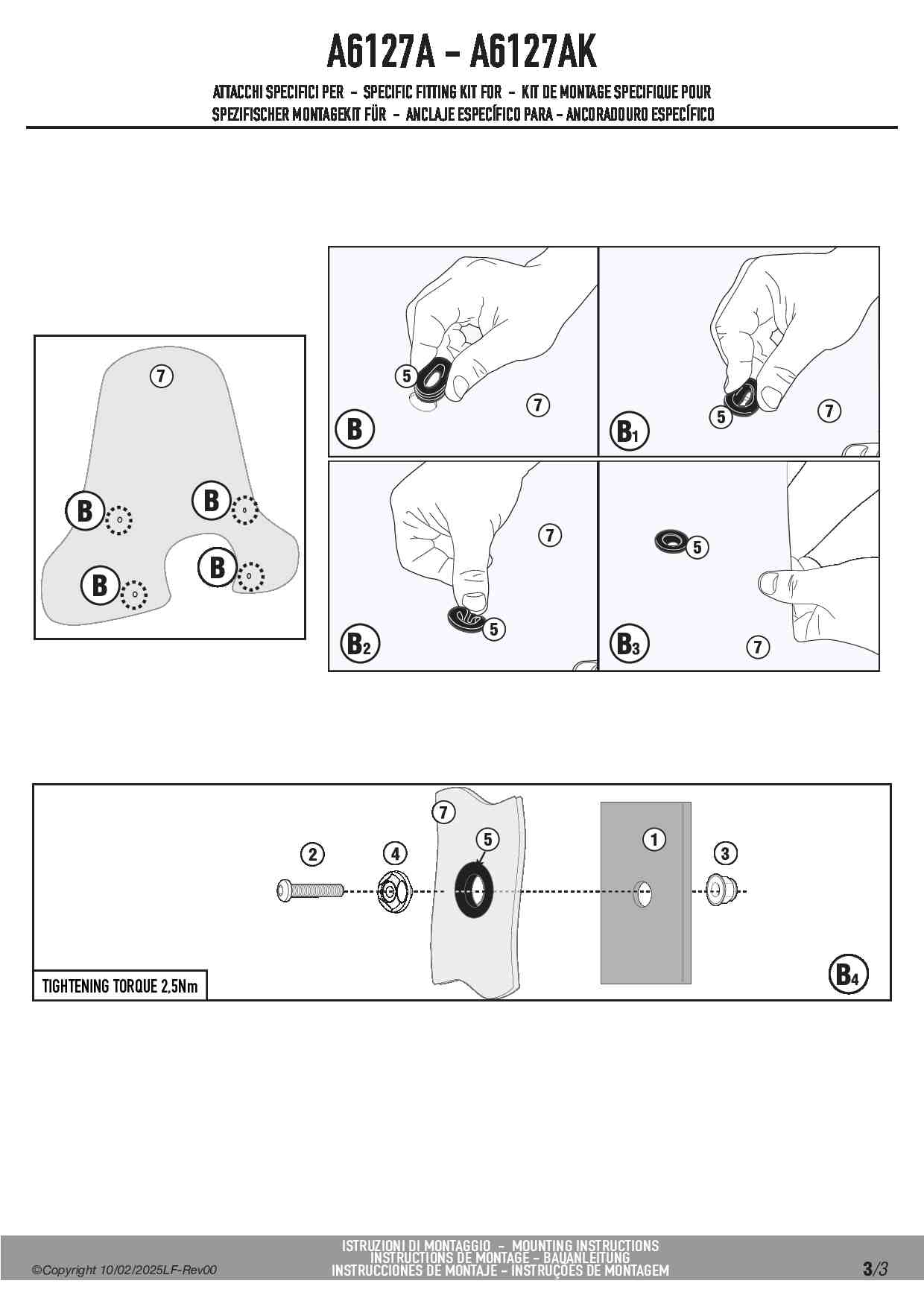 A6127A - A6127AK

ATTACCHI SPECIFICI PER - SPECIFIC FITTING KIT FOR - KIT DE MONTAGE SPECIFIQUE POUR
SPEZIFISCHER MONTAGEKIT FÜR - ANCLAJE ESPECÍFICO PARA - ANCORADOURO ESPECÍFICO

7
B
B
B
B

5
7
B

5
7
$B_1$

7
5
$B_2$

5
7
$B_3$

7
2
4
5
1
3
TIGHTENING TORQUE 2,5Nm
$B_4$

©Copyright 10/02/2025LF-Rev00
ISTRUZIONI DI MONTAGGIO - MOUNTING INSTRUCTIONS
INSTRUCTIONS DE MONTAGE - BAUANLEITUNG
INSTRUCCIONES DE MONTAJE - INSTRUÇÕES DE MONTAGEM
3/3