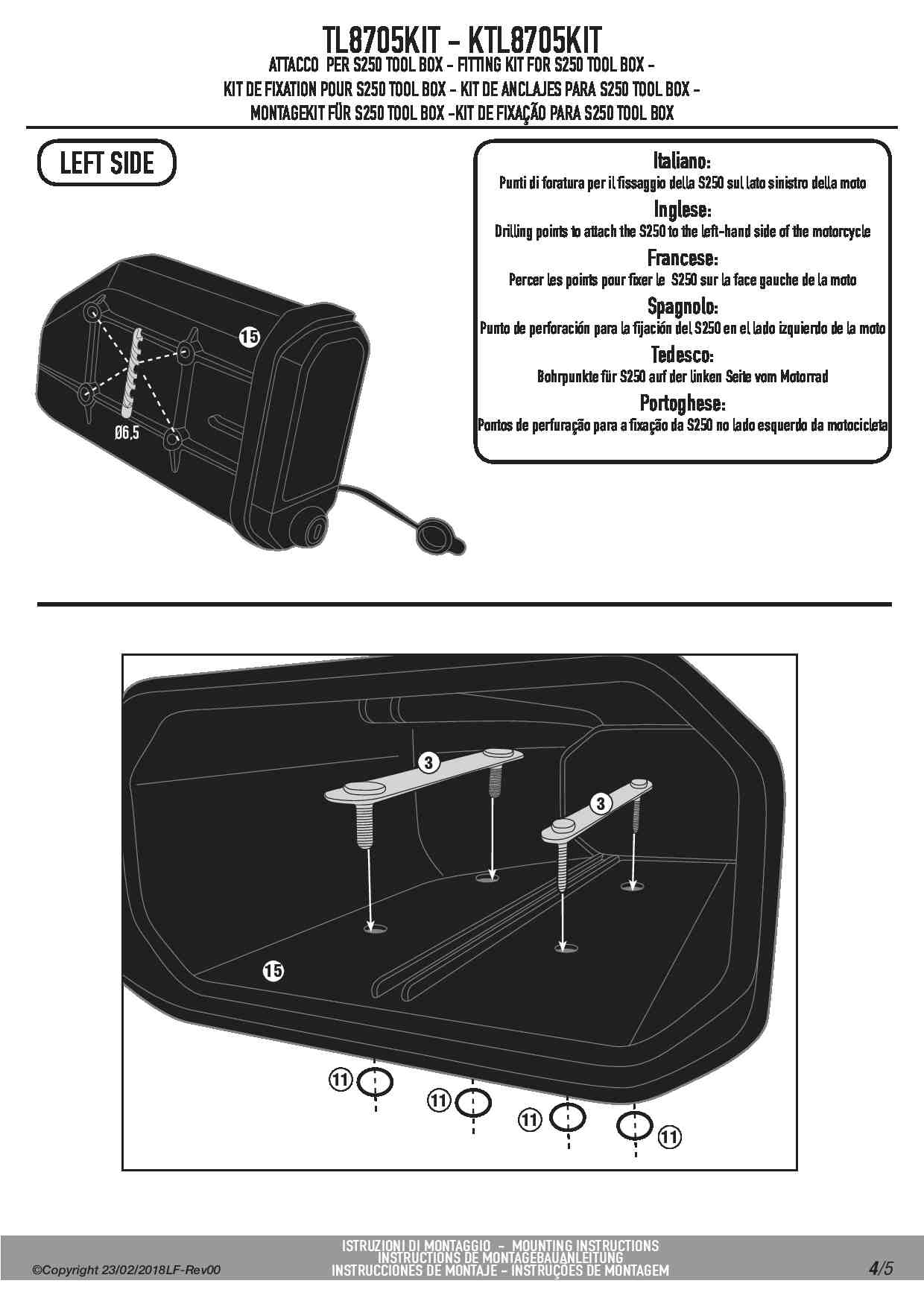 TL8705KIT - KTL8705KIT
ATTACCO PER S250 TOOL BOX - FITTING KIT FOR S250 TOOL BOX -
KIT DE FIXATION POUR S250 TOOL BOX - KIT DE ANCLAJES PARA S250 TOOL BOX -
MONTAGEKIT FÜR S250 TOOL BOX -KIT DE FIXAÇÃO PARA S250 TOOL BOX

LEFT SIDE

15

Ø6,5

Italiano:
Punti di foratura per il fissaggio della S250 sul lato sinistro della moto
Inglese:
Drilling points to attach the S250 to the left-hand side of the motorcycle
Francese:
Percer les points pour fixer le S250 sur la face gauche de la moto
Spagnolo:
Punto de perforación para la fijación del S250 en el lado izquierdo de la moto
Tedesco:
Bohrpunkte für S250 auf der linken Seite vom Motorrad
Portoghese:
Pontos de perfuração para a fixação da S250 no lado esquerdo da motocicleta

3
3
15
11
11
11
11

©Copyright 23/02/2018LF-Rev00

ISTRUZIONI DI MONTAGGIO - MOUNTING INSTRUCTIONS
INSTRUCTIONS DE MONTAGEBAUANLEITUNG
INSTRUCCIONES DE MONTAJE - INSTRUÇÕES DE MONTAGEM

4/5