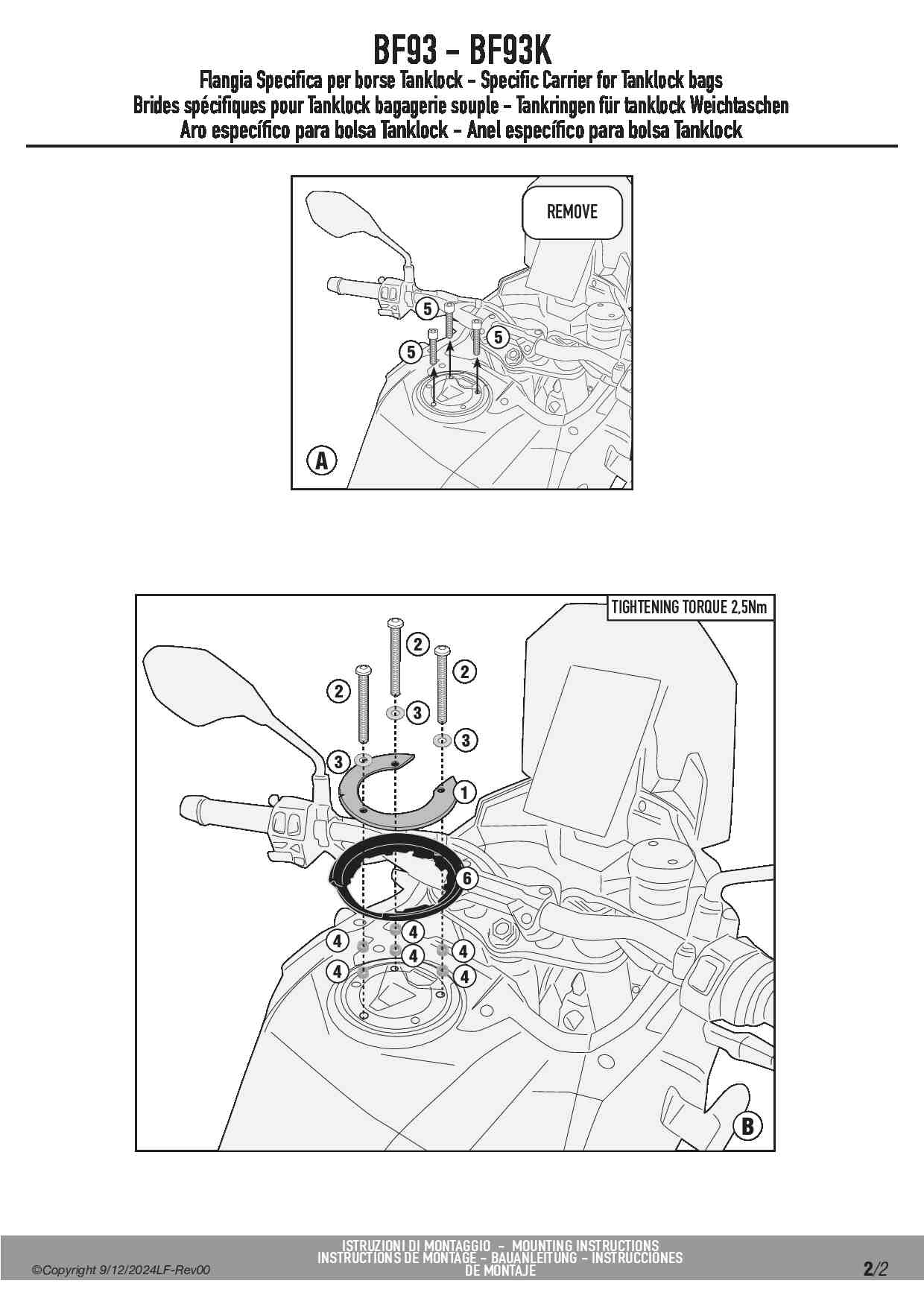 BF93 - BF93K
Flangia Specifica per borse Tanklock - Specific Carrier for Tanklock bags
Brides spécifiques pour Tanklock bagagerie souple - Tankringen für tanklock Weichtaschen
Aro específico para bolsa Tanklock - Anel específico para bolsa Tanklock

REMOVE
5
5
5
A

TIGHTENING TORQUE 2,5Nm
2
2
2
3
3
3
1
6
4
4
4
4
4
4
B

©Copyright 9/12/2024LF-Rev00
ISTRUZIONI DI MONTAGGIO - MOUNTING INSTRUCTIONS
INSTRUCTIONS DE MONTAGE - BAUANLEITUNG - INSTRUCCIONES DE MONTAJE
2/2