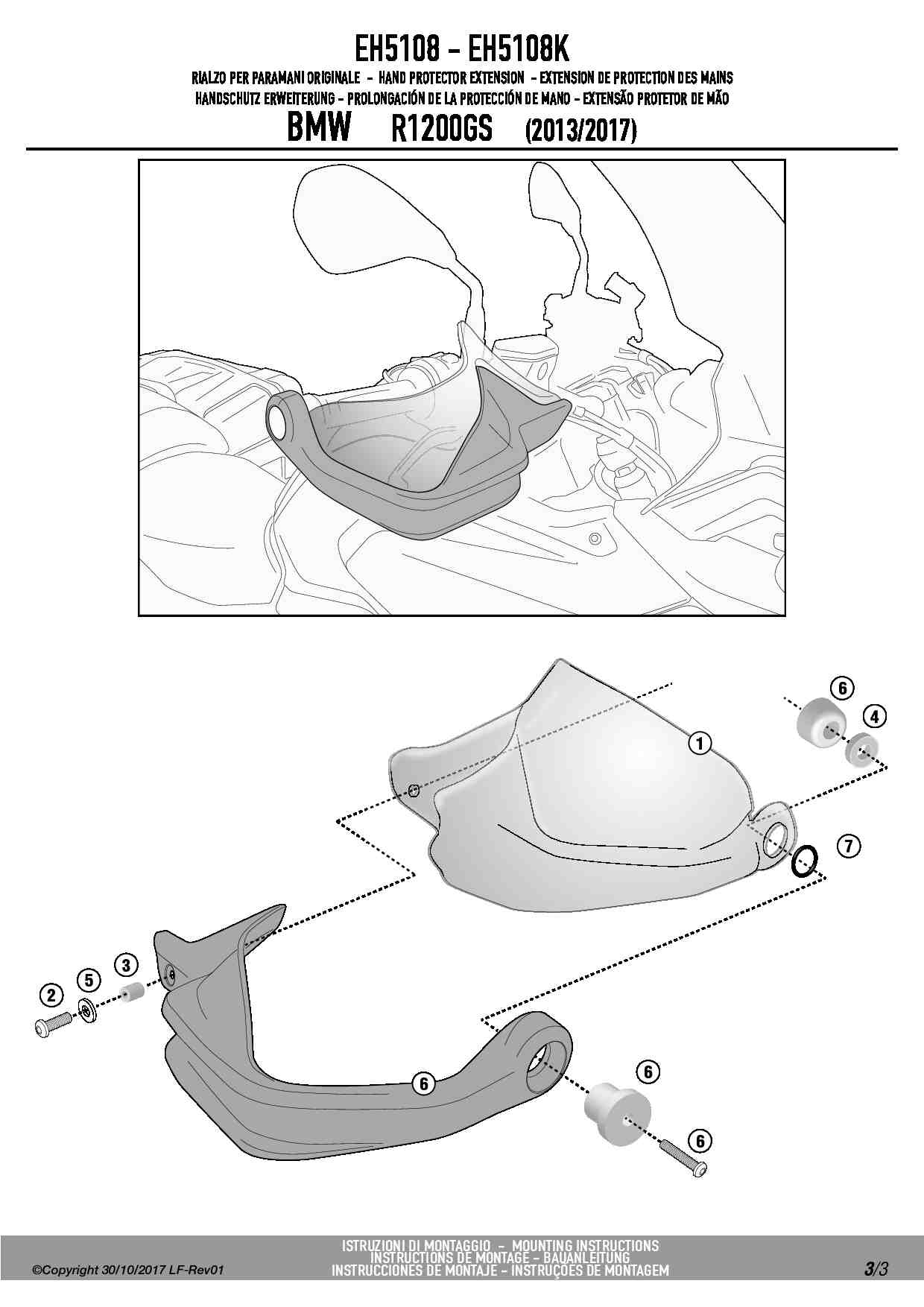 EH5108 - EH5108K

RIALZO PER PARAMANI ORIGINALE - HAND PROTECTOR EXTENSION - EXTENSION DE PROTECTION DES MAINS
HANDSCHUTZ ERWEITERUNG - PROLONGACIÓN DE LA PROTECCIÓN DE MANO - EXTENSÃO PROTETOR DE MÃO

BMW R1200GS (2013/2017)

6
4
1
7
3
5
2
6
6
6

©Copyright 30/10/2017 LF-Rev01

ISTRUZIONI DI MONTAGGIO - MOUNTING INSTRUCTIONS
INSTRUCTIONS DE MONTAGE - BAUANLEITUNG
INSTRUCCIONES DE MONTAJE - INSTRUÇÕES DE MONTAGEM

3/3