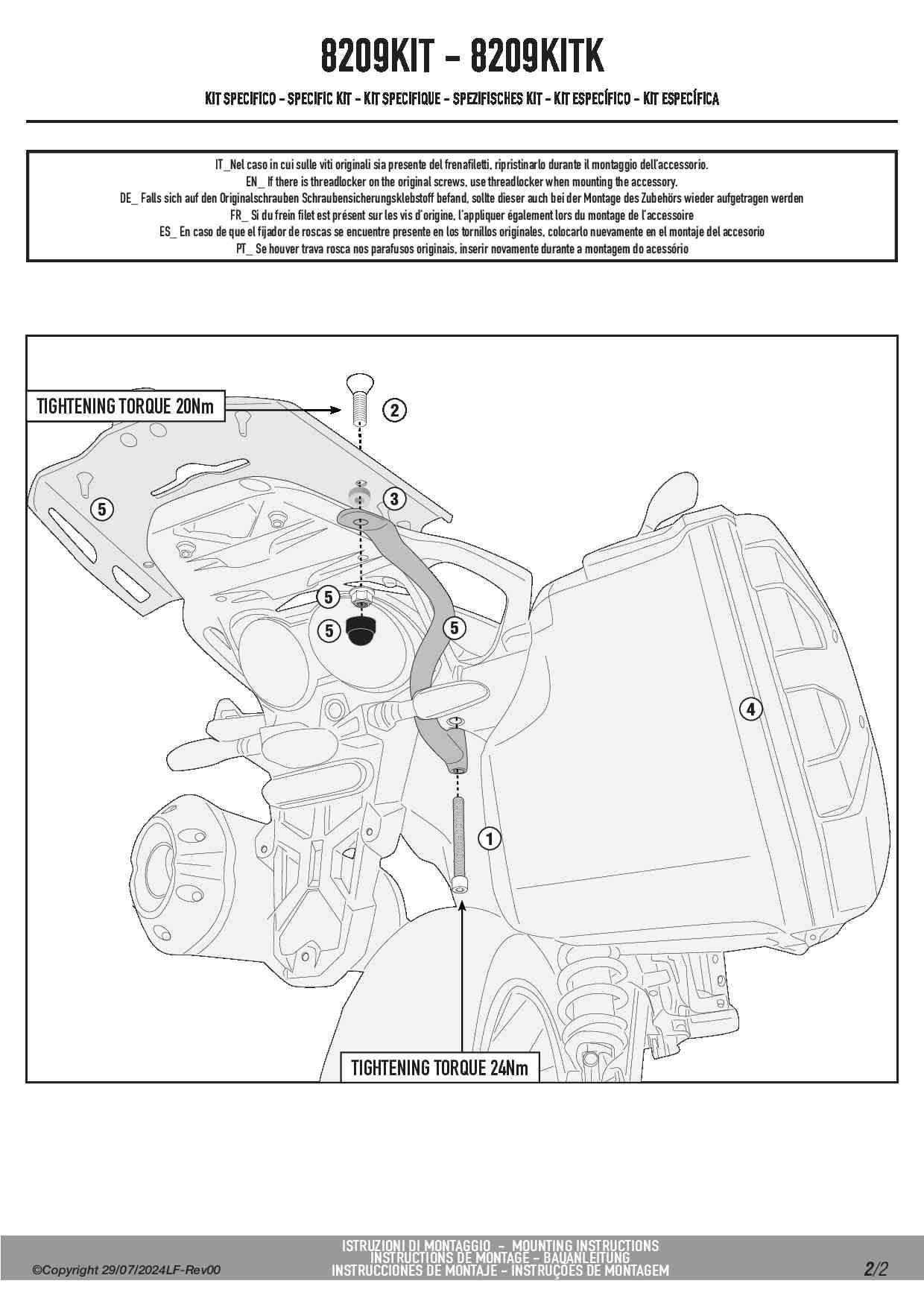 8209KIT - 8209KITK

KIT SPECIFICO - SPECIFIC KIT - KIT SPECIFIQUE - SPEZIFISCHES KIT - KIT ESPECÍFICO - KIT ESPECÍFICA

IT_Nel caso in cui sulle viti originali sia presente del frenafiletti, ripristinarlo durante il montaggio dell'accessorio.
EN_ If there is threadlocker on the original screws, use threadlocker when mounting the accessory.
DE_ Falls sich auf den Originalschrauben Schraubensicherungsklebstoff befand, sollte dieser auch bei der Montage des Zubehörs wieder aufgetragen werden
FR_ Si du frein filet est présent sur les vis d'origine, l'appliquer également lors du montage de l'accessoire
ES_ En caso de que el fijador de roscas se encuentre presente en los tornillos originales, colocarlo nuevamente en el montaje del accesorio
PT_ Se houver trava rosca nos parafusos originais, inserir novamente durante a montagem do acessório

TIGHTENING TORQUE 20Nm
2
3
5
5
5
5
4
1
TIGHTENING TORQUE 24Nm

©Copyright 29/07/2024LF-Rev00
ISTRUZIONI DI MONTAGGIO - MOUNTING INSTRUCTIONS
INSTRUCTIONS DE MONTAGE - BAUANLEITUNG
INSTRUCCIONES DE MONTAJE - INSTRUÇÕES DE MONTAGEM
2/2