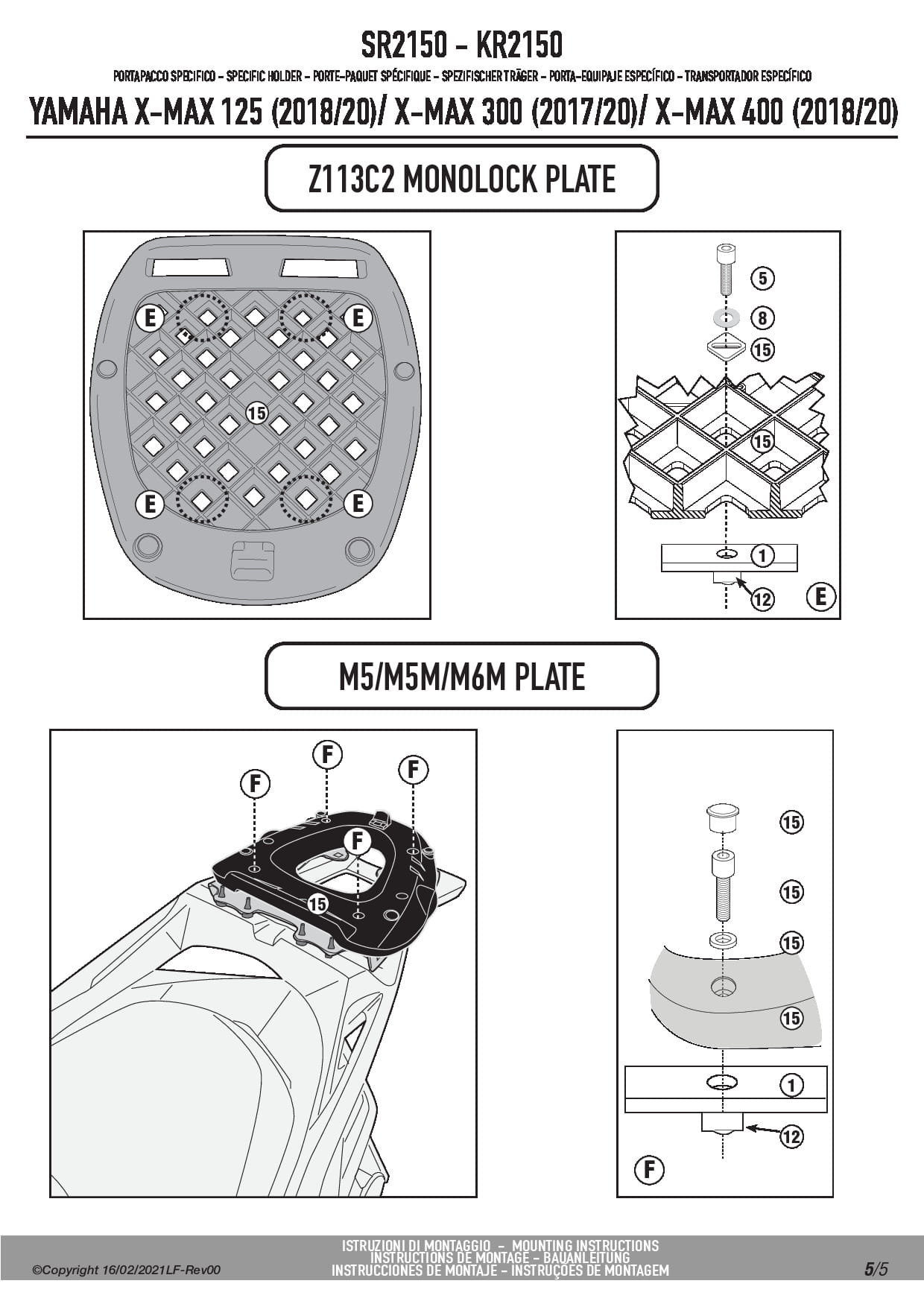 SR2150 - KR2150

PORTAPACCO SPECIFICO - SPECIFIC HOLDER - PORTE-PAQUET SPÉCIFIQUE - SPEZIFISCHER TRÄGER - PORTA-EQUIPAJE ESPECÍFICO - TRANSPORTADOR ESPECÍFICO

YAMAHA X-MAX 125 (2018/20)/ X-MAX 300 (2017/20)/ X-MAX 400 (2018/20)

Z113C2 MONOLOCK PLATE

E
E
15
E
E

5
8
15
15
1
12
E

M5/M5M/M6M PLATE

F
F
F
F
15

15
15
15
15
1
12
F

©Copyright 16/02/2021LF-Rev00

ISTRUZIONI DI MONTAGGIO - MOUNTING INSTRUCTIONS
INSTRUCTIONS DE MONTAGE - BAUANLEITUNG
INSTRUCCIONES DE MONTAJE - INSTRUÇÕES DE MONTAGEM

5/5