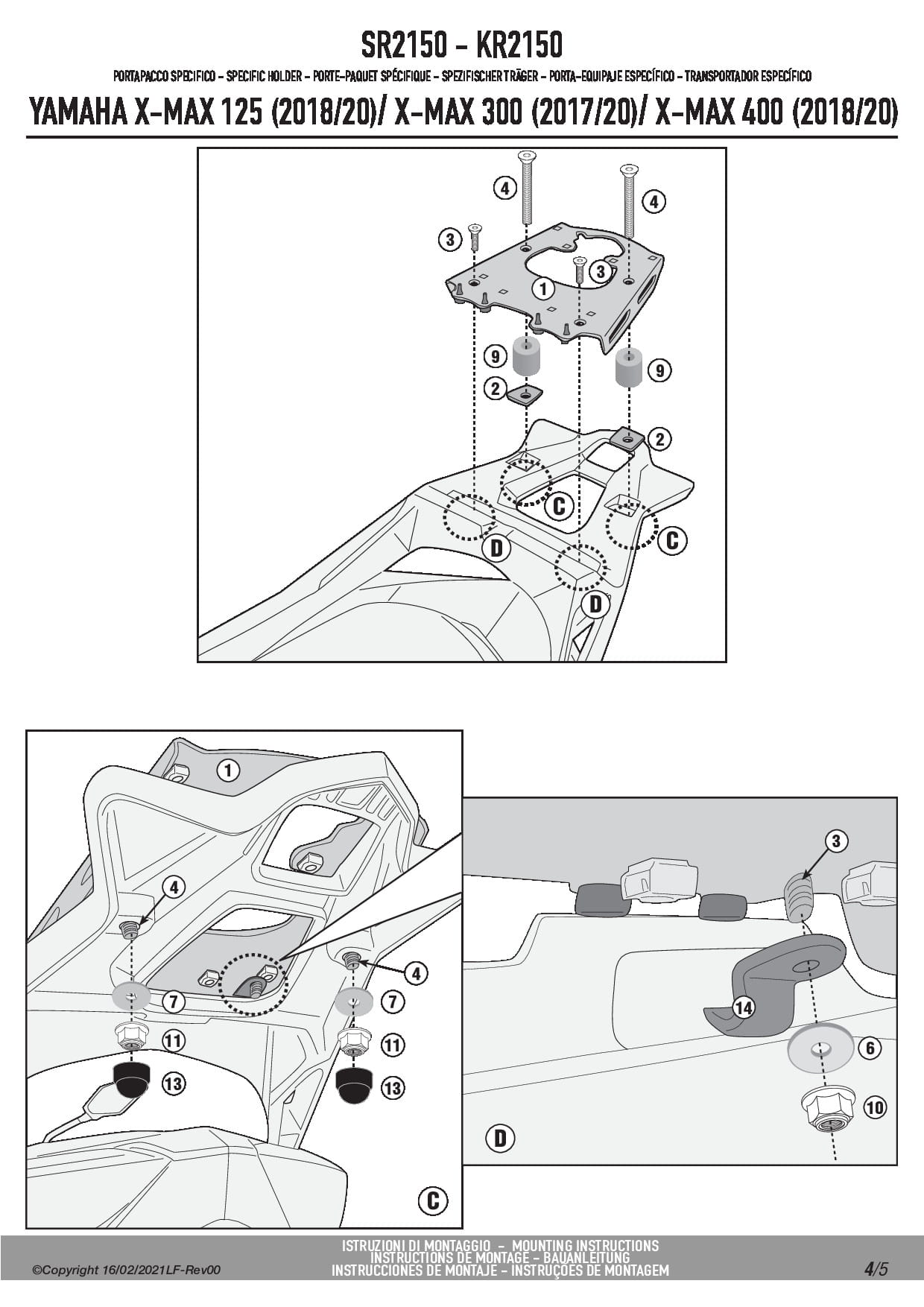 SR2150 - KR2150

PORTAPACCO SPECIFICO - SPECIFIC HOLDER - PORTE-PAQUET SPÉCIFIQUE - SPEZIFISCHER TRÄGER - PORTA-EQUIPAJE ESPECÍFICO - TRANSPORTADOR ESPECÍFICO

YAMAHA X-MAX 125 (2018/20)/ X-MAX 300 (2017/20)/ X-MAX 400 (2018/20)

4
4
3
3
1
9
9
2
2
C
C
D
D

1
4
4
7
7
11
11
13
13
C

3
14
6
10
D

©Copyright 16/02/2021LF-Rev00

ISTRUZIONI DI MONTAGGIO - MOUNTING INSTRUCTIONS
INSTRUCTIONS DE MONTAGE - BAUANLEITUNG
INSTRUCCIONES DE MONTAJE - INSTRUÇÕES DE MONTAGEM

4/5