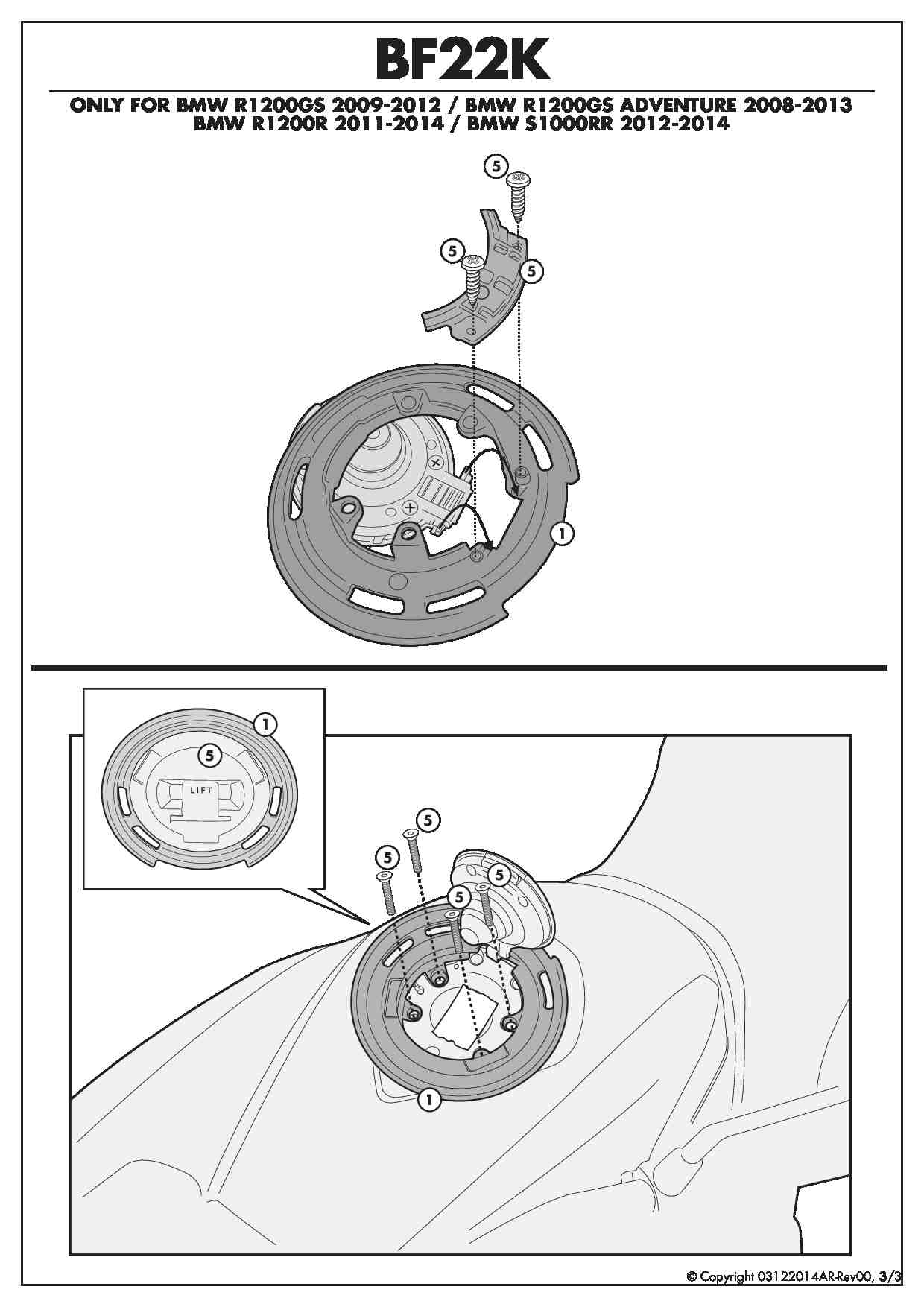 BF22K

ONLY FOR BMW R1200GS 2009-2012 / BMW R1200GS ADVENTURE 2008-2013
BMW R1200R 2011-2014 / BMW S1000RR 2012-2014

5
5
5
1

1
5
LIFT
5
5
5
5
1

© Copyright 03122014AR-Rev00, 3/3