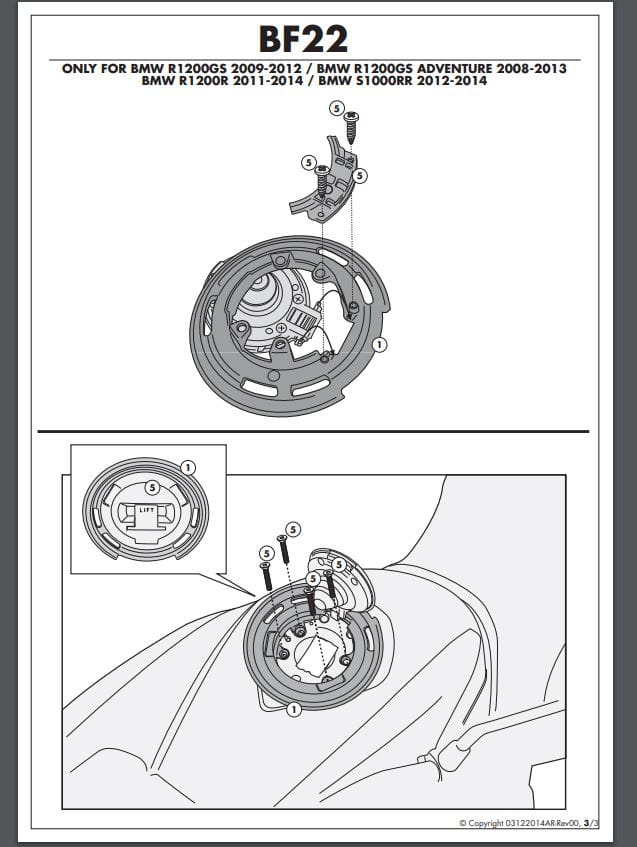 BF22

ONLY FOR BMW R1200GS 2009-2012 / BMW R1200GS ADVENTURE 2008-2013
BMW R1200R 2011-2014 / BMW S1000RR 2012-2014

5

5

5

1

1

5

LIFT

5

5

5

5

1

© Copyright 03122014AR-Rev00, 3/3