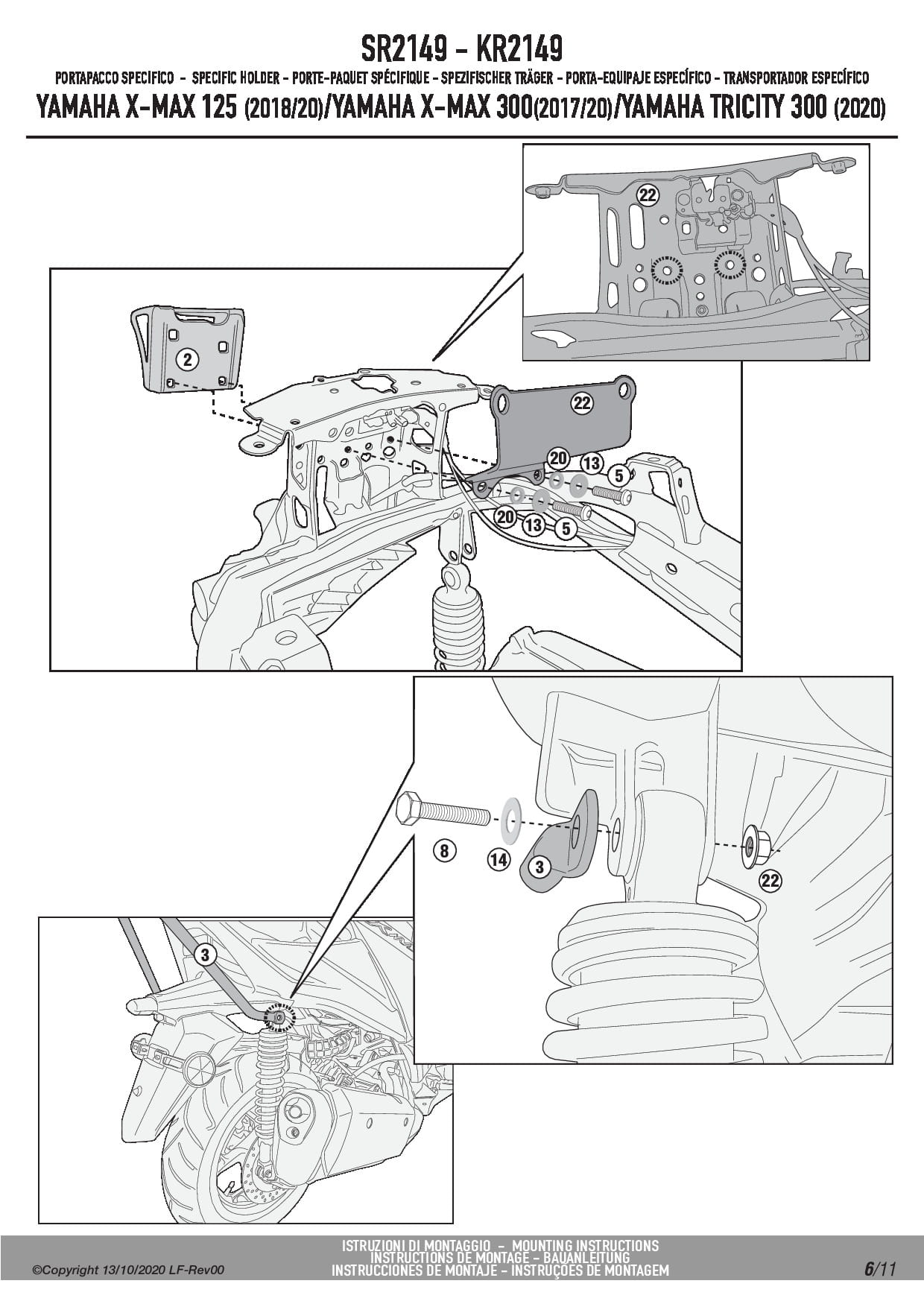 SR2149 - KR2149

PORTAPACCO SPECIFICO - SPECIFIC HOLDER - PORTE-PAQUET SPÉCIFIQUE - SPEZIFISCHER TRÄGER - PORTA-EQUIPAJE ESPECÍFICO - TRANSPORTADOR ESPECÍFICO

YAMAHA X-MAX 125 (2018/20)/YAMAHA X-MAX 300(2017/20)/YAMAHA TRICITY 300 (2020)

22

2

22

20

13

5

20

13

5

8

14

3

22

3

©Copyright 13/10/2020 LF-Rev00

ISTRUZIONI DI MONTAGGIO - MOUNTING INSTRUCTIONS
INSTRUCTIONS DE MONTAGE - BAUANLEITUNG
INSTRUCCIONES DE MONTAJE - INSTRUÇÕES DE MONTAGEM

6/11