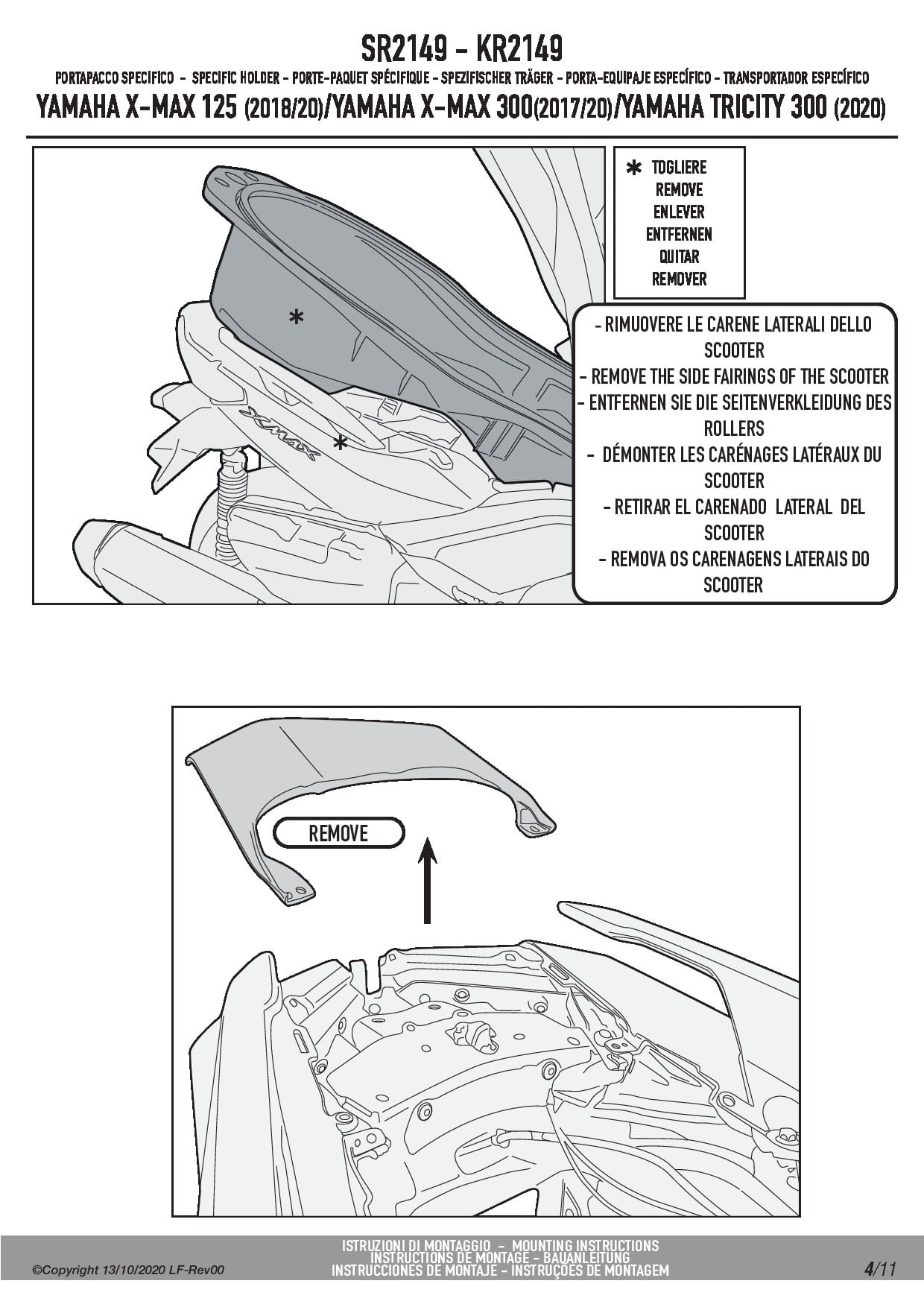 SR2149 - KR2149

PORTAPACCO SPECIFICO - SPECIFIC HOLDER - PORTE-PAQUET SPÉCIFIQUE - SPEZIFISCHER TRÄGER - PORTA-EQUIPAJE ESPECÍFICO - TRANSPORTADOR ESPECÍFICO

YAMAHA X-MAX 125 (2018/20)/YAMAHA X-MAX 300(2017/20)/YAMAHA TRICITY 300 (2020)

✱ TOGLIERE
REMOVE
ENLEVER
ENTFERNEN
QUITAR
REMOVER

✱

XMAX

✱

- RIMUOVERE LE CARENE LATERALI DELLO SCOOTER
- REMOVE THE SIDE FAIRINGS OF THE SCOOTER
- ENTFERNEN SIE DIE SEITENVERKLEIDUNG DES ROLLERS
- DÉMONTER LES CARÉNAGES LATÉRAUX DU SCOOTER
- RETIRAR EL CARENADO LATERAL DEL SCOOTER
- REMOVA OS CARENAGENS LATERAIS DO SCOOTER

REMOVE

©Copyright 13/10/2020 LF-Rev00

ISTRUZIONI DI MONTAGGIO - MOUNTING INSTRUCTIONS
INSTRUCTIONS DE MONTAGE - BAUANLEITUNG
INSTRUCCIONES DE MONTAJE - INSTRUÇÕES DE MONTAGEM

4/11