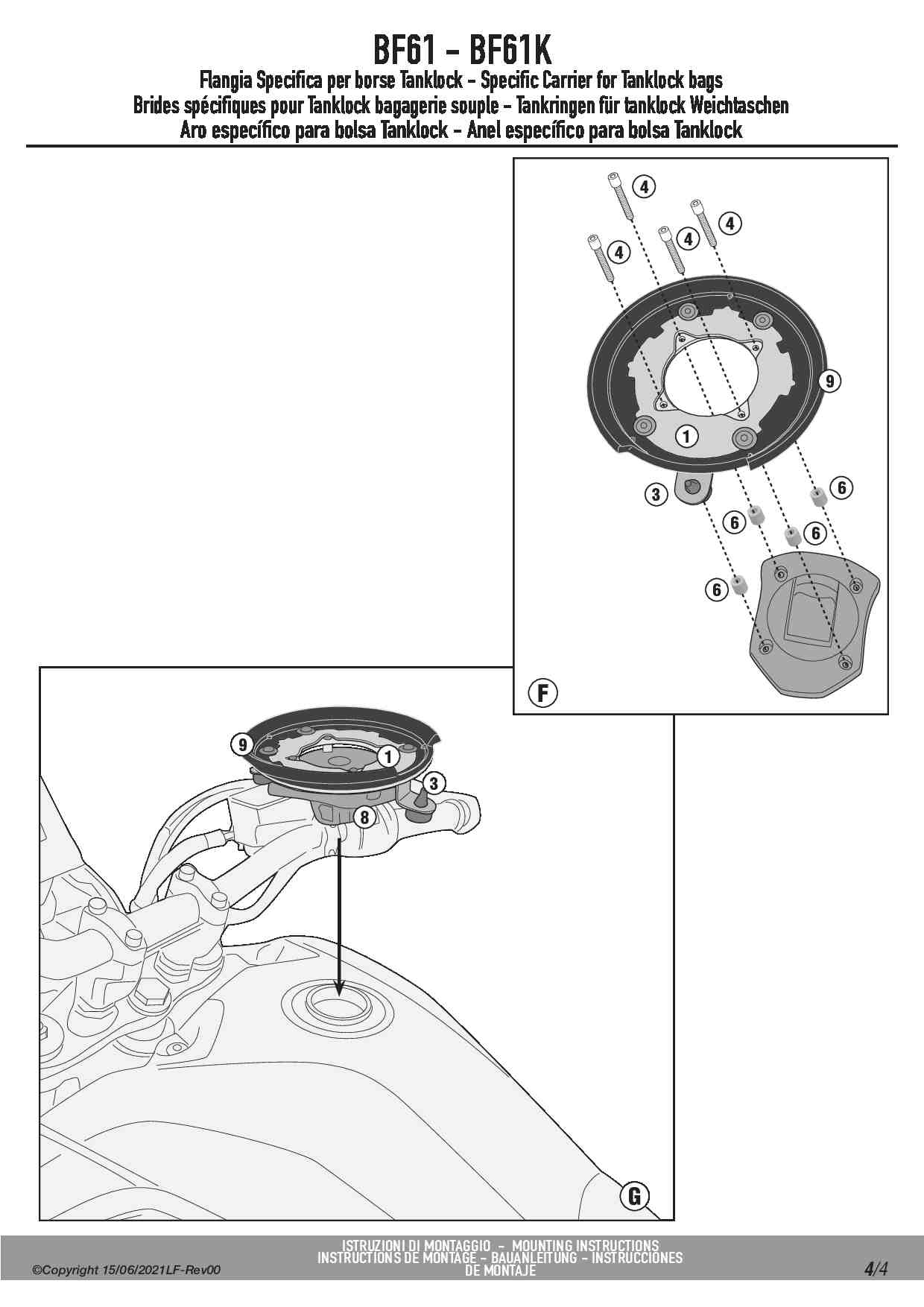 BF61 - BF61K
Flangia Specifica per borse Tanklock - Specific Carrier for Tanklock bags
Brides spécifiques pour Tanklock bagagerie souple - Tankringen für tanklock Weichtaschen
Aro específico para bolsa Tanklock - Anel específico para bolsa Tanklock

4
4
4
4
9
1
3
6
6
6
6
F

9
1
3
8
G

ISTRUZIONI DI MONTAGGIO - MOUNTING INSTRUCTIONS
INSTRUCTIONS DE MONTAGE - BAUANLEITUNG - INSTRUCCIONES DE MONTAJE

©Copyright 15/06/2021LF-Rev00
4/4